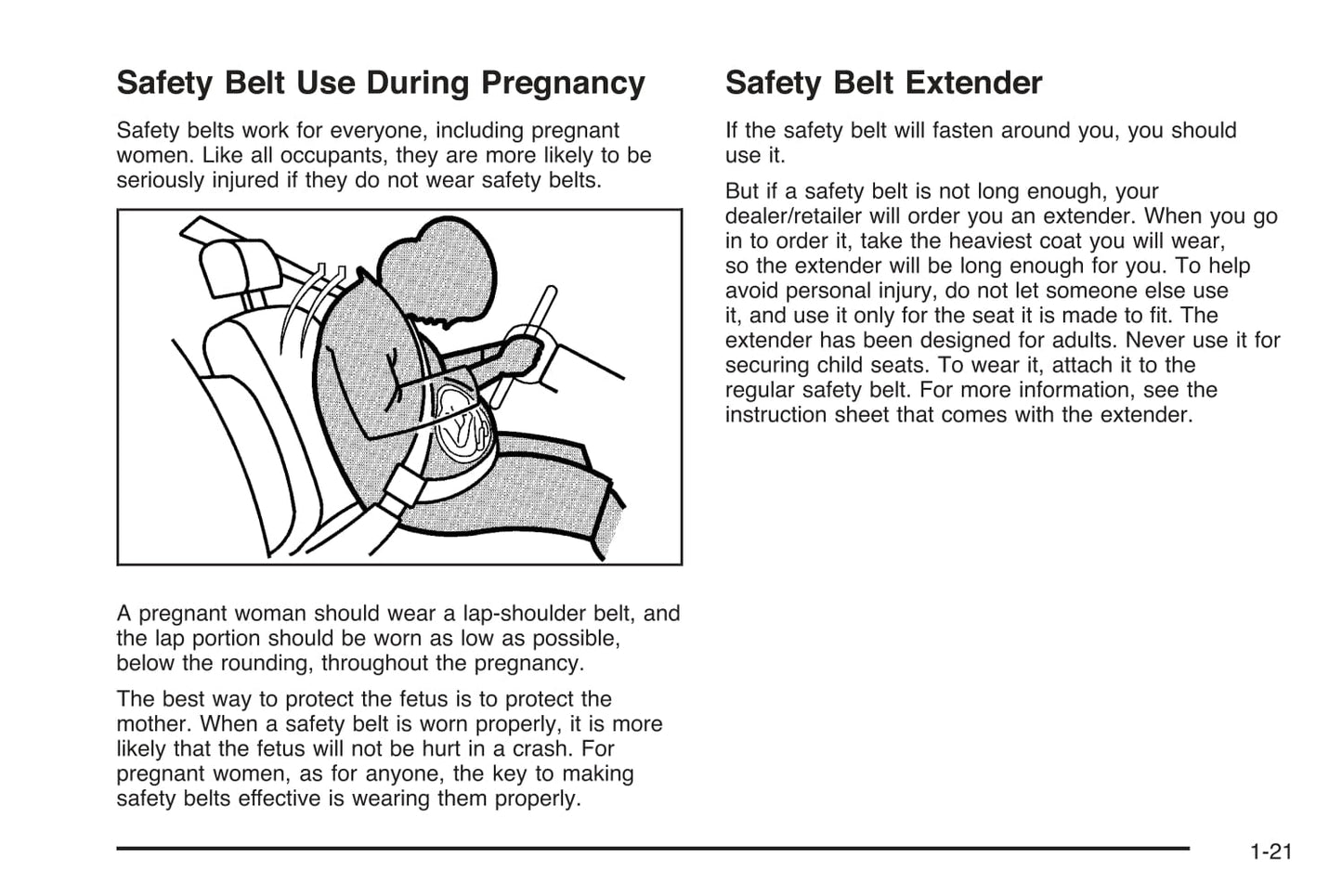 Safety Belt Use During Pregnancy

Safety belts work for everyone, including pregnant women. Like all occupants, they are more likely to be seriously injured if they do not wear safety belts.

A pregnant woman should wear a lap-shoulder belt, and the lap portion should be worn as low as possible, below the rounding, throughout the pregnancy.

The best way to protect the fetus is to protect the mother. When a safety belt is worn properly, it is more likely that the fetus will not be hurt in a crash. For pregnant women, as for anyone, the key to making safety belts effective is wearing them properly.

Safety Belt Extender

If the safety belt will fasten around you, you should use it.

But if a safety belt is not long enough, your dealer/retailer will order you an extender. When you go in to order it, take the heaviest coat you will wear, so the extender will be long enough for you. To help avoid personal injury, do not let someone else use it, and use it only for the seat it is made to fit. The extender has been designed for adults. Never use it for securing child seats. To wear it, attach it to the regular safety belt. For more information, see the instruction sheet that comes with the extender.

1-21