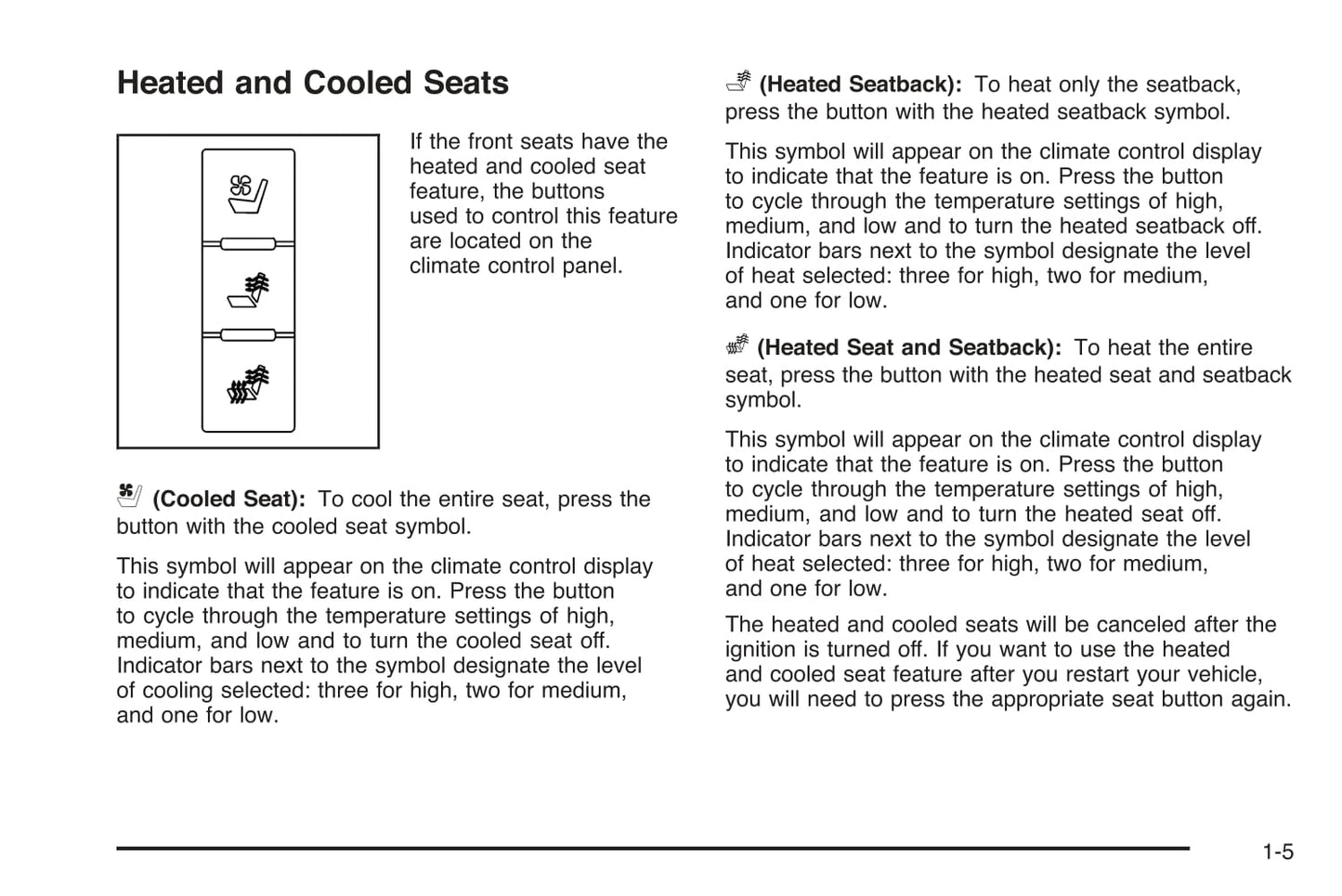 Heated and Cooled Seats

If the front seats have the heated and cooled seat feature, the buttons used to control this feature are located on the climate control panel.

(Cooled Seat): To cool the entire seat, press the button with the cooled seat symbol.

This symbol will appear on the climate control display to indicate that the feature is on. Press the button to cycle through the temperature settings of high, medium, and low and to turn the cooled seat off. Indicator bars next to the symbol designate the level of cooling selected: three for high, two for medium, and one for low.

(Heated Seatback): To heat only the seatback, press the button with the heated seatback symbol.

This symbol will appear on the climate control display to indicate that the feature is on. Press the button to cycle through the temperature settings of high, medium, and low and to turn the heated seatback off. Indicator bars next to the symbol designate the level of heat selected: three for high, two for medium, and one for low.

(Heated Seat and Seatback): To heat the entire seat, press the button with the heated seat and seatback symbol.

This symbol will appear on the climate control display to indicate that the feature is on. Press the button to cycle through the temperature settings of high, medium, and low and to turn the heated seat off. Indicator bars next to the symbol designate the level of heat selected: three for high, two for medium, and one for low.

The heated and cooled seats will be canceled after the ignition is turned off. If you want to use the heated and cooled seat feature after you restart your vehicle, you will need to press the appropriate seat button again.

1-5