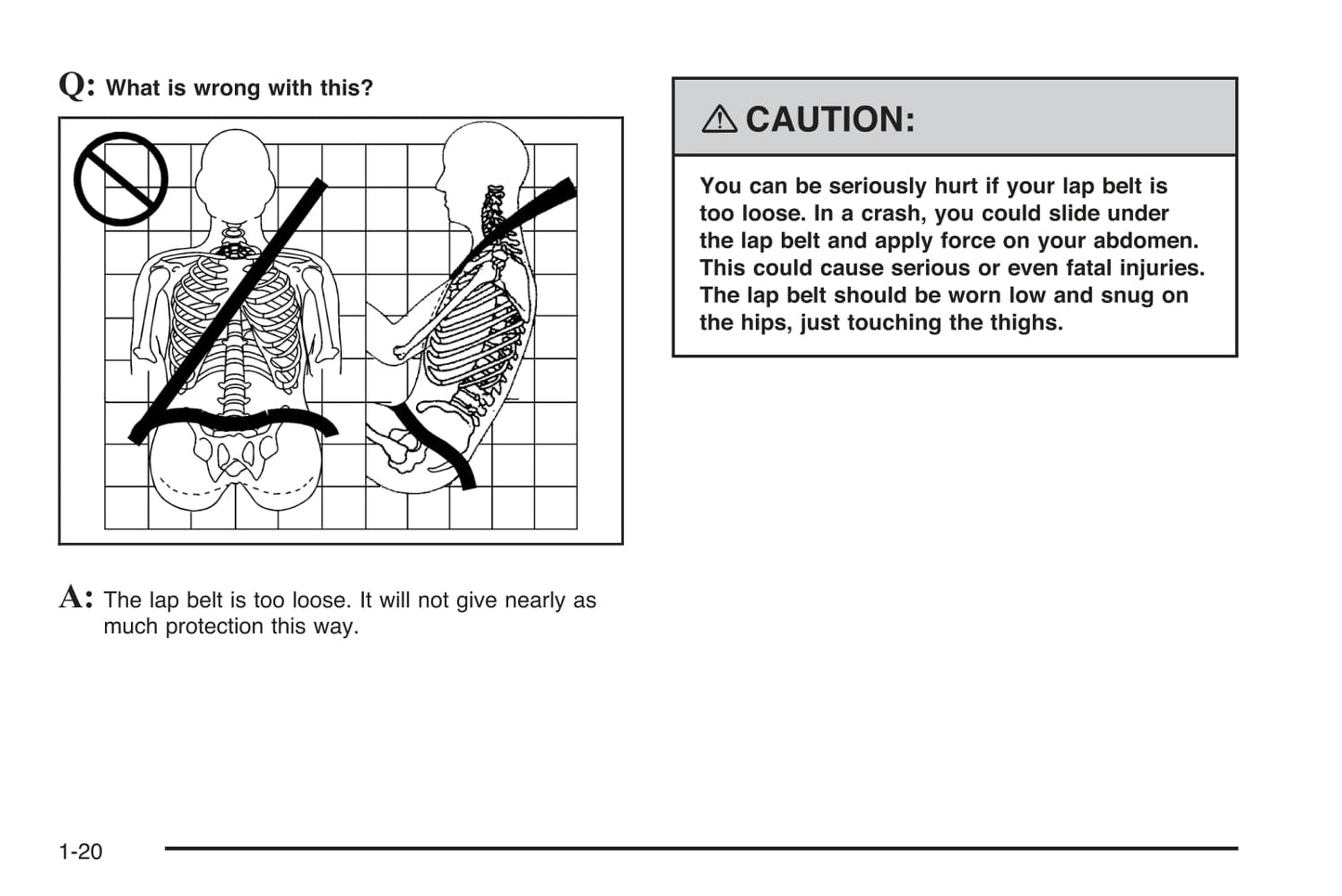 Q: What is wrong with this?

A: The lap belt is too loose. It will not give nearly as much protection this way.

CAUTION:

You can be seriously hurt if your lap belt is too loose. In a crash, you could slide under the lap belt and apply force on your abdomen. This could cause serious or even fatal injuries. The lap belt should be worn low and snug on the hips, just touching the thighs.

1-20