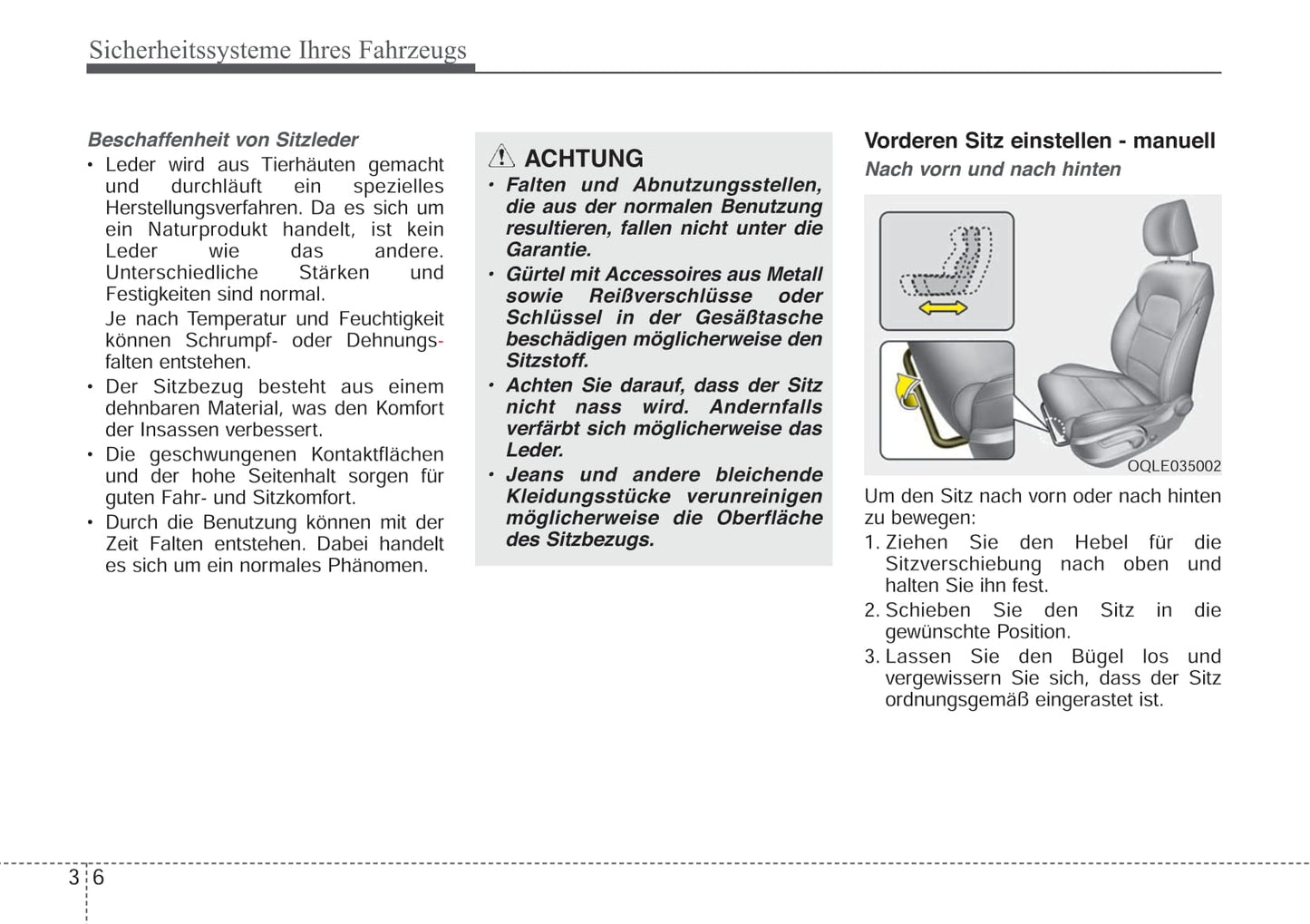 Sicherheitssysteme Ihres Fahrzeugs

Beschaffenheit von Sitzleder
• Leder wird aus Tierhäuten gemacht und durchläuft ein spezielles Herstellungsverfahren. Da es sich um ein Naturprodukt handelt, ist kein Leder wie das andere. Unterschiedliche Stärken und Festigkeiten sind normal.
Je nach Temperatur und Feuchtigkeit können Schrumpf- oder Dehnungsfalten entstehen.
• Der Sitzbezug besteht aus einem dehnbaren Material, was den Komfort der Insassen verbessert.
• Die geschwungenen Kontaktflächen und der hohe Seitenhalt sorgen für guten Fahr- und Sitzkomfort.
• Durch die Benutzung können mit der Zeit Falten entstehen. Dabei handelt es sich um ein normales Phänomen.

ACHTUNG
• Falten und Abnutzungsstellen, die aus der normalen Benutzung resultieren, fallen nicht unter die Garantie.
• Gürtel mit Accessoires aus Metall sowie Reißverschlüsse oder Schlüssel in der Gesäßtasche beschädigen möglicherweise den Sitzstoff.
• Achten Sie darauf, dass der Sitz nicht nass wird. Andernfalls verfärbt sich möglicherweise das Leder.
• Jeans und andere bleichende Kleidungsstücke verunreinigen möglicherweise die Oberfläche des Sitzbezugs.

Vorderen Sitz einstellen - manuell
Nach vorn und nach hinten

OQLE035002

Um den Sitz nach vorn oder nach hinten zu bewegen:
1. Ziehen Sie den Hebel für die Sitzverschiebung nach oben und halten Sie ihn fest.
2. Schieben Sie den Sitz in die gewünschte Position.
3. Lassen Sie den Bügel los und vergewissern Sie sich, dass der Sitz ordnungsgemäß eingerastet ist.

3 6