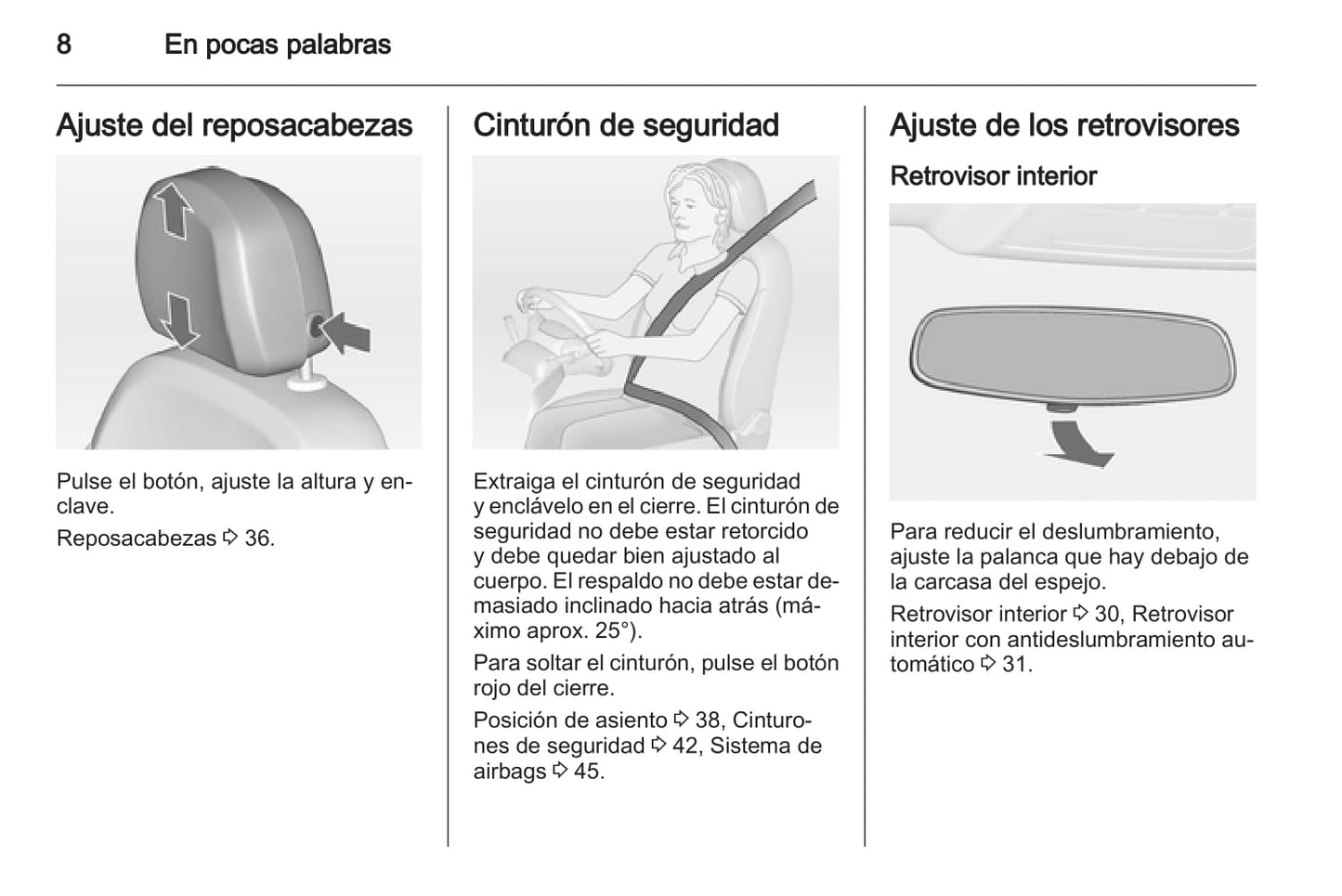 8 En pocas palabras

Ajuste del reposacabezas

Pulse el botón, ajuste la altura y enclave.

Reposacabezas ⇨ 36.

Cinturón de seguridad

Extraiga el cinturón de seguridad y enclávelo en el cierre. El cinturón de seguridad no debe estar retorcido y debe quedar bien ajustado al cuerpo. El respaldo no debe estar demasiado inclinado hacia atrás (máximo aprox. 25°).

Para soltar el cinturón, pulse el botón rojo del cierre.

Posición de asiento ⇨ 38, Cinturones de seguridad ⇨ 42, Sistema de airbags ⇨ 45.

Ajuste de los retrovisores

Retrovisor interior

Para reducir el deslumbramiento, ajuste la palanca que hay debajo de la carcasa del espejo.

Retrovisor interior ⇨ 30, Retrovisor interior con antideslumbramiento automático ⇨ 31.