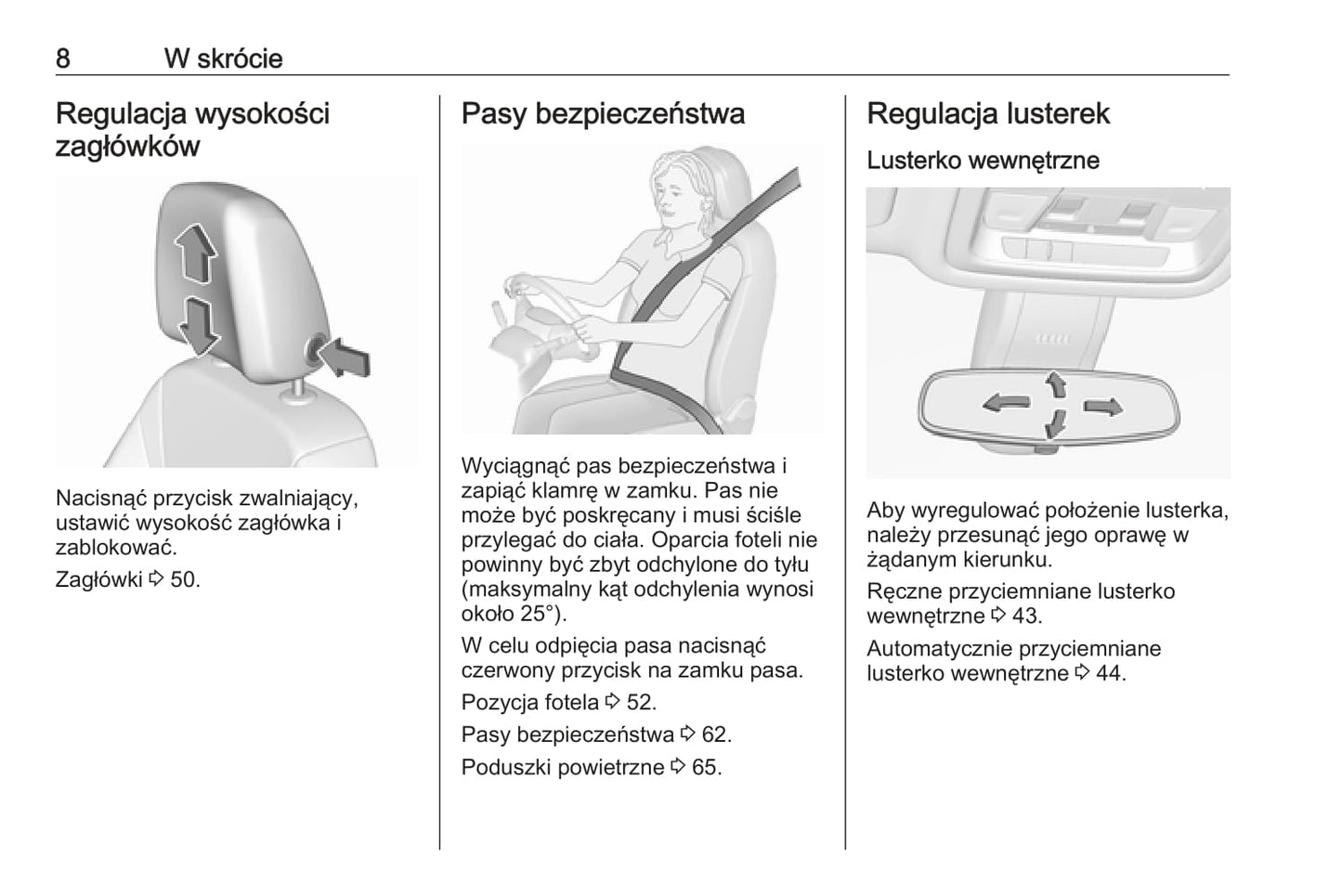 8 W skrócie

Regulacja wysokości zagłówków

Nacisnąć przycisk zwalniający, ustawić wysokość zagłówka i zablokować.

Zagłówki ⇨ 50.

Pasy bezpieczeństwa

Wyciągnąć pas bezpieczeństwa i zapiąć klamrę w zamku. Pas nie może być poskręcany i musi ściśle przylegać do ciała. Oparcia foteli nie powinny być zbyt odchylone do tyłu (maksymalny kąt odchylenia wynosi około 25°).

W celu odpięcia pasa nacisnąć czerwony przycisk na zamku pasa.

Pozycja fotela ⇨ 52.

Pasy bezpieczeństwa ⇨ 62.

Poduszki powietrzne ⇨ 65.

Regulacja lusterek

Lusterko wewnętrzne

Aby wyregulować położenie lusterka, należy przesunąć jego oprawę w żądanym kierunku.

Ręczne przyciemniane lusterko wewnętrzne ⇨ 43.

Automatycznie przyciemniane lusterko wewnętrzne ⇨ 44.