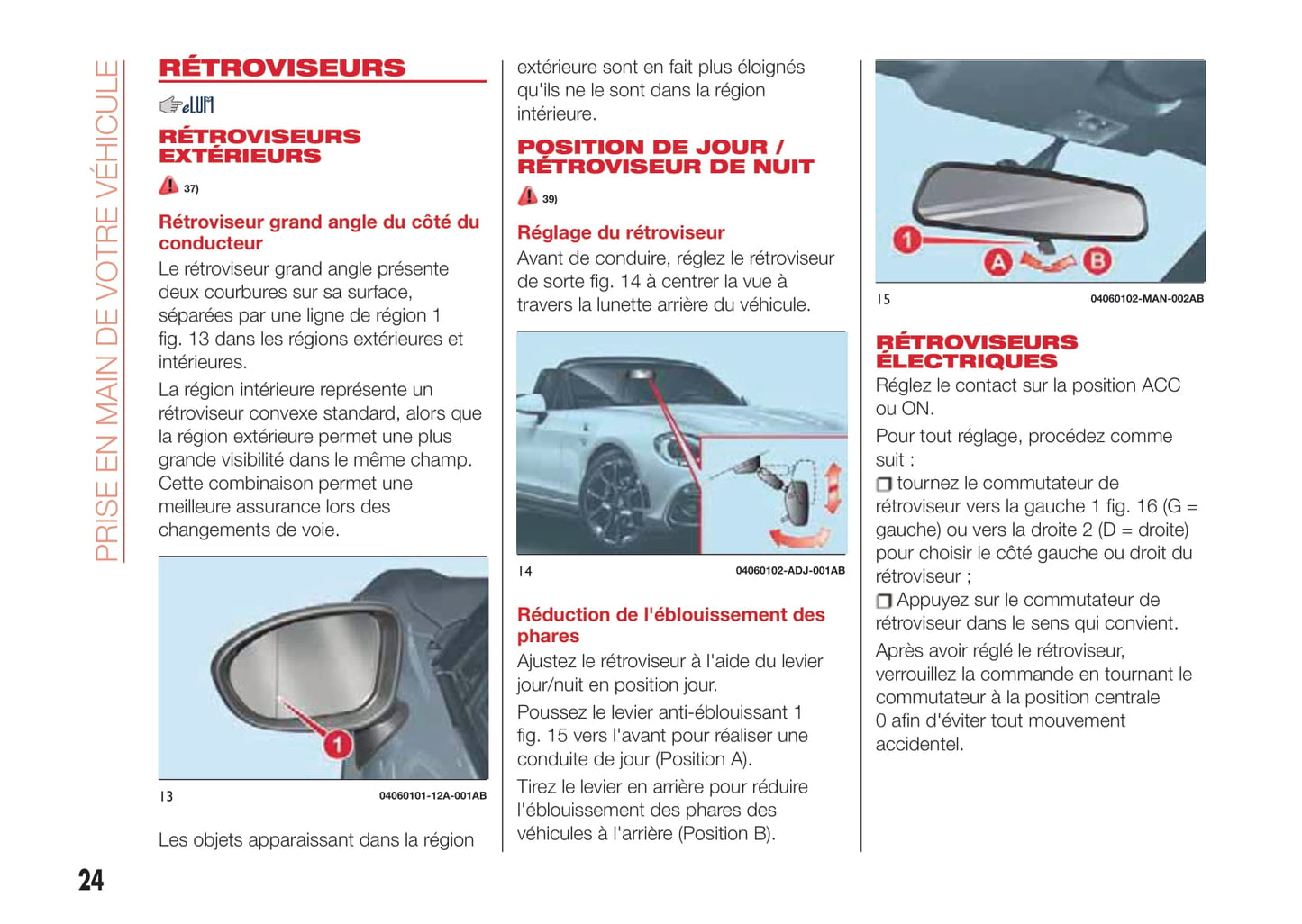 PRISE EN MAIN DE VOTRE VÉHICULE

RÉTROVISEURS

eLUM

RÉTROVISEURS EXTÉRIEURS

37)

Rétroviseur grand angle du côté du conducteur

Le rétroviseur grand angle présente deux courbures sur sa surface, séparées par une ligne de région 1 fig. 13 dans les régions extérieures et intérieures.

La région intérieure représente un rétroviseur convexe standard, alors que la région extérieure permet une plus grande visibilité dans le même champ. Cette combinaison permet une meilleure assurance lors des changements de voie.

1

13 04060101-12A-001AB

Les objets apparaissant dans la région extérieure sont en fait plus éloignés qu'ils ne le sont dans la région intérieure.

POSITION DE JOUR / RÉTROVISEUR DE NUIT

39)

Réglage du rétroviseur

Avant de conduire, réglez le rétroviseur de sorte fig. 14 à centrer la vue à travers la lunette arrière du véhicule.

14 04060102-ADJ-001AB

Réduction de l'éblouissement des phares

Ajustez le rétroviseur à l'aide du levier jour/nuit en position jour.

Poussez le levier anti-éblouissant 1 fig. 15 vers l'avant pour réaliser une conduite de jour (Position A).

Tirez le levier en arrière pour réduire l'éblouissement des phares des véhicules à l'arrière (Position B).

1 A B

15 04060102-MAN-002AB

RÉTROVISEURS ÉLECTRIQUES

Réglez le contact sur la position ACC ou ON.

Pour tout réglage, procédez comme suit :

❒ tournez le commutateur de rétroviseur vers la gauche 1 fig. 16 (G = gauche) ou vers la droite 2 (D = droite) pour choisir le côté gauche ou droit du rétroviseur ;

❒ Appuyez sur le commutateur de rétroviseur dans le sens qui convient.

Après avoir réglé le rétroviseur, verrouillez la commande en tournant le commutateur à la position centrale 0 afin d'éviter tout mouvement accidentel.

24