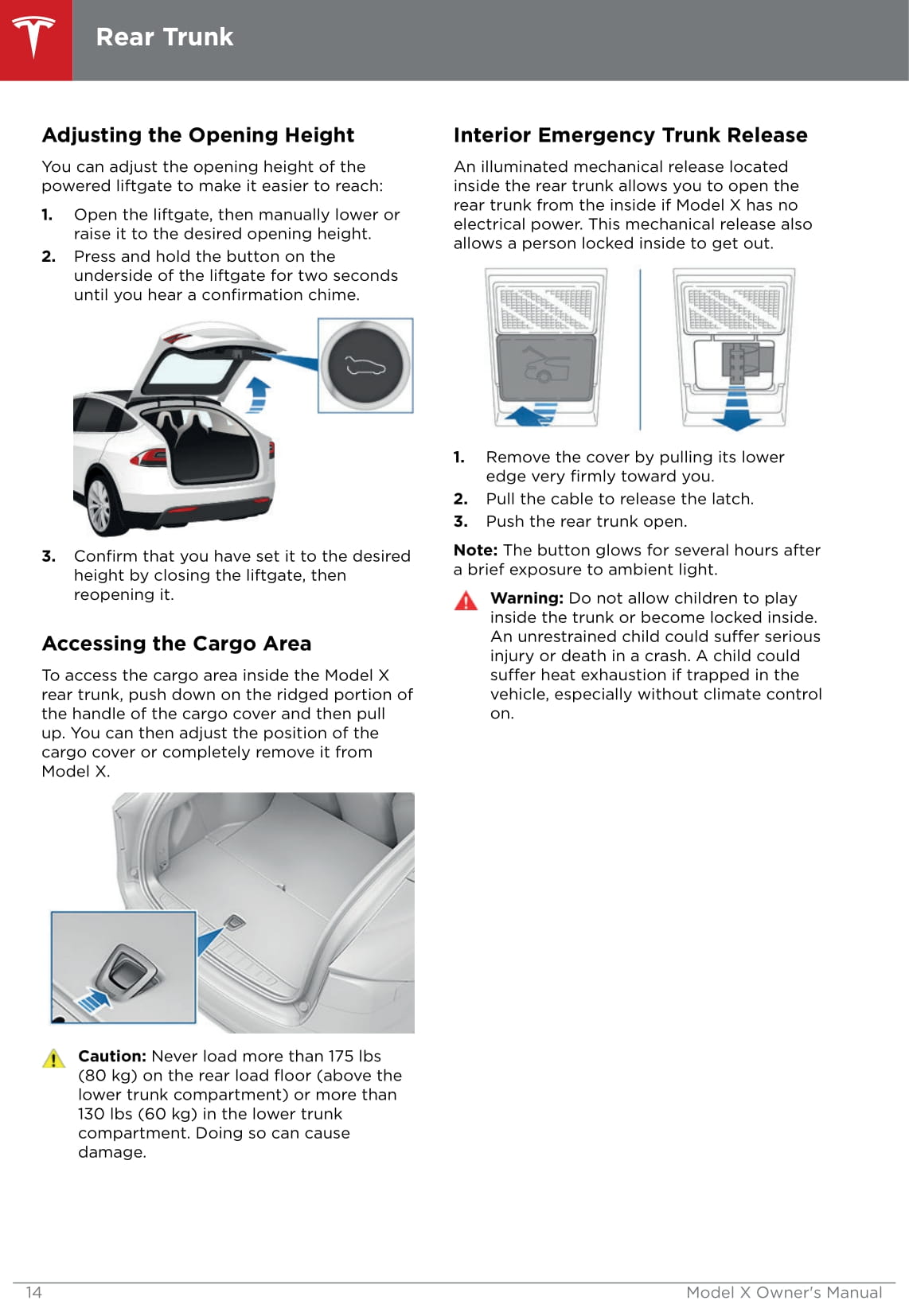 Rear Trunk

Adjusting the Opening Height

You can adjust the opening height of the powered liftgate to make it easier to reach:

1. Open the liftgate, then manually lower or raise it to the desired opening height.
2. Press and hold the button on the underside of the liftgate for two seconds until you hear a confirmation chime.

3. Confirm that you have set it to the desired height by closing the liftgate, then reopening it.

Accessing the Cargo Area

To access the cargo area inside the Model X rear trunk, push down on the ridged portion of the handle of the cargo cover and then pull up. You can then adjust the position of the cargo cover or completely remove it from Model X.

Caution: Never load more than 175 lbs (80 kg) on the rear load floor (above the lower trunk compartment) or more than 130 lbs (60 kg) in the lower trunk compartment. Doing so can cause damage.

Interior Emergency Trunk Release

An illuminated mechanical release located inside the rear trunk allows you to open the rear trunk from the inside if Model X has no electrical power. This mechanical release also allows a person locked inside to get out.

1. Remove the cover by pulling its lower edge very firmly toward you.
2. Pull the cable to release the latch.
3. Push the rear trunk open.

Note: The button glows for several hours after a brief exposure to ambient light.

Warning: Do not allow children to play inside the trunk or become locked inside. An unrestrained child could suffer serious injury or death in a crash. A child could suffer heat exhaustion if trapped in the vehicle, especially without climate control on.

14 Model X Owner's Manual