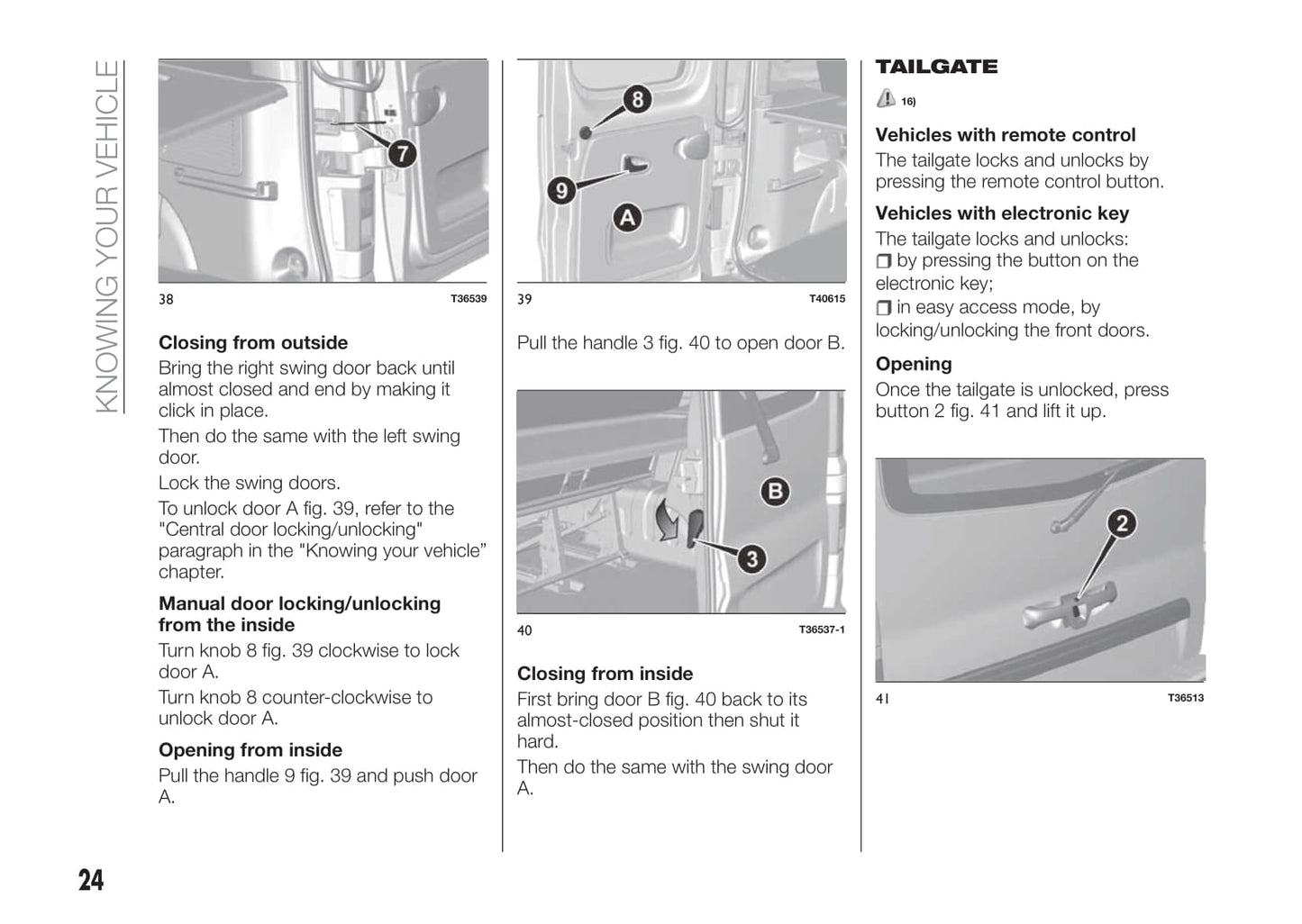 KNOWING YOUR VEHICLE

7

38 T36539

Closing from outside
Bring the right swing door back until almost closed and end by making it click in place.

Then do the same with the left swing door.

Lock the swing doors.

To unlock door A fig. 39, refer to the "Central door locking/unlocking" paragraph in the "Knowing your vehicle" chapter.

Manual door locking/unlocking from the inside
Turn knob 8 fig. 39 clockwise to lock door A.

Turn knob 8 counter-clockwise to unlock door A.

Opening from inside
Pull the handle 9 fig. 39 and push door A.

8
9
A

39 T40615

Pull the handle 3 fig. 40 to open door B.

B
3

40 T36537-1

Closing from inside
First bring door B fig. 40 back to its almost-closed position then shut it hard.

Then do the same with the swing door A.

TAILGATE

16)

Vehicles with remote control
The tailgate locks and unlocks by pressing the remote control button.

Vehicles with electronic key
The tailgate locks and unlocks:
❒ by pressing the button on the electronic key;
❒ in easy access mode, by locking/unlocking the front doors.

Opening
Once the tailgate is unlocked, press button 2 fig. 41 and lift it up.

2

41 T36513

24