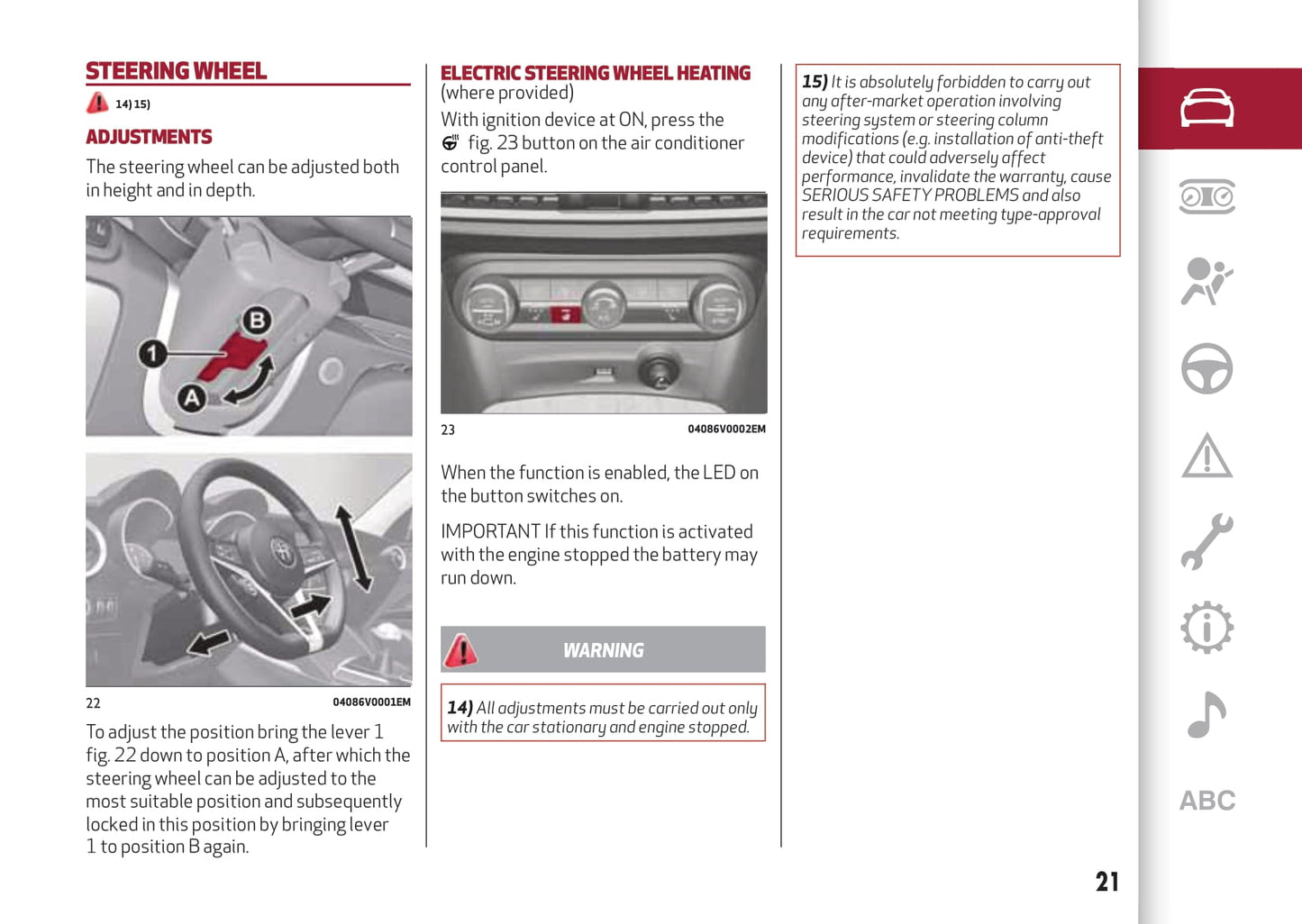 STEERING WHEEL

14) 15)

ADJUSTMENTS

The steering wheel can be adjusted both in height and in depth.

B
1
A

22 04086V0001EM

To adjust the position bring the lever 1 fig. 22 down to position A, after which the steering wheel can be adjusted to the most suitable position and subsequently locked in this position by bringing lever 1 to position B again.

ELECTRIC STEERING WHEEL HEATING
(where provided)

With ignition device at ON, press the fig. 23 button on the air conditioner control panel.

23 04086V0002EM

When the function is enabled, the LED on the button switches on.

IMPORTANT If this function is activated with the engine stopped the battery may run down.

WARNING

14) All adjustments must be carried out only with the car stationary and engine stopped.

15) It is absolutely forbidden to carry out any after-market operation involving steering system or steering column modifications (e.g. installation of anti-theft device) that could adversely affect performance, invalidate the warranty, cause SERIOUS SAFETY PROBLEMS and also result in the car not meeting type-approval requirements.

ABC

21