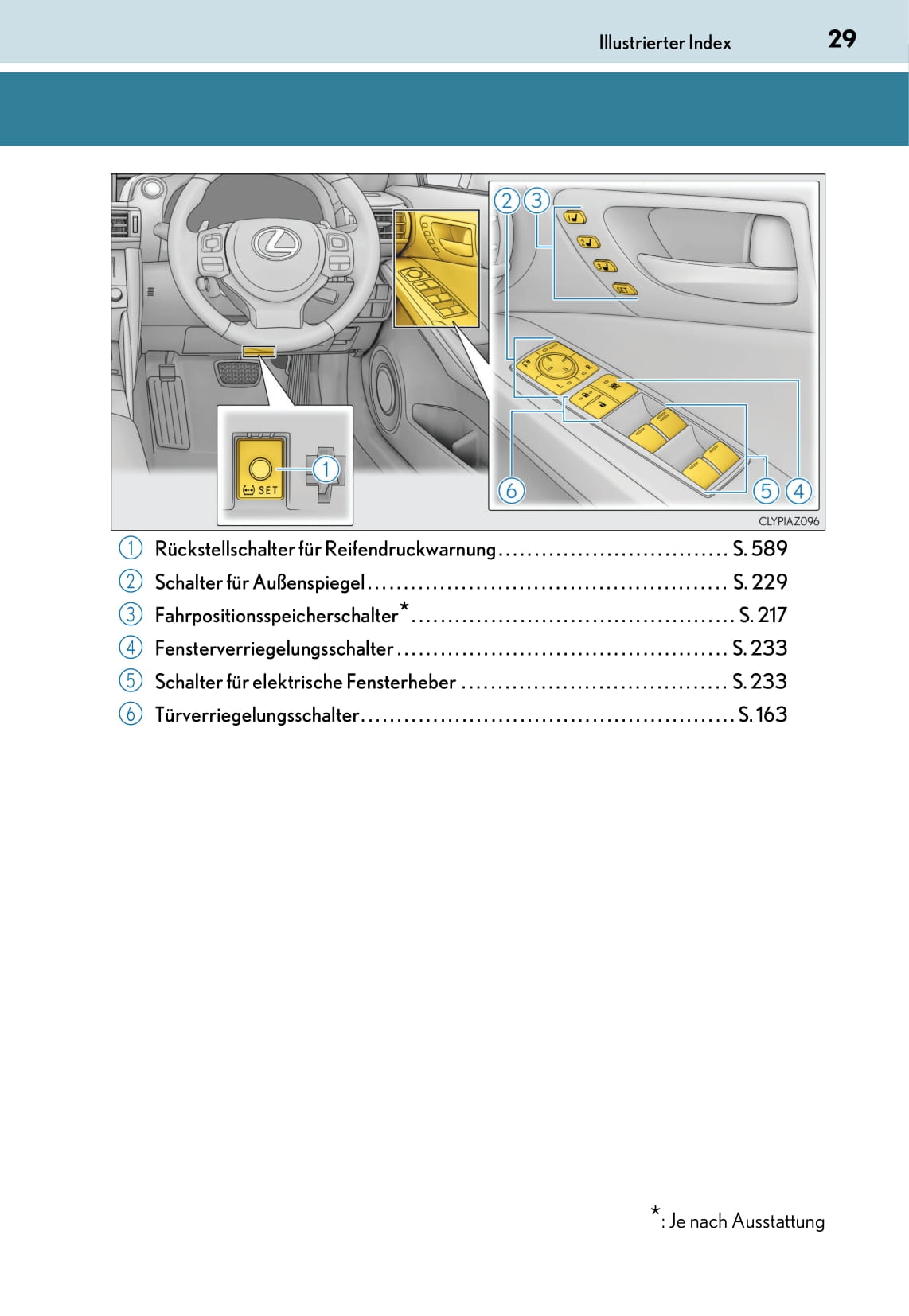 Illustrierter Index 29

2 3

1

SET

6 5 4

CLYPIAZ096

1 Rückstellschalter für Reifendruckwarnung ................................ S. 589
2 Schalter für Außenspiegel .................................................. S. 229
3 Fahrpositionsspeicherschalter* ............................................. S. 217
4 Fensterverriegelungsschalter .............................................. S. 233
5 Schalter für elektrische Fensterheber ..................................... S. 233
6 Türverriegelungsschalter.................................................... S. 163

*: Je nach Ausstattung