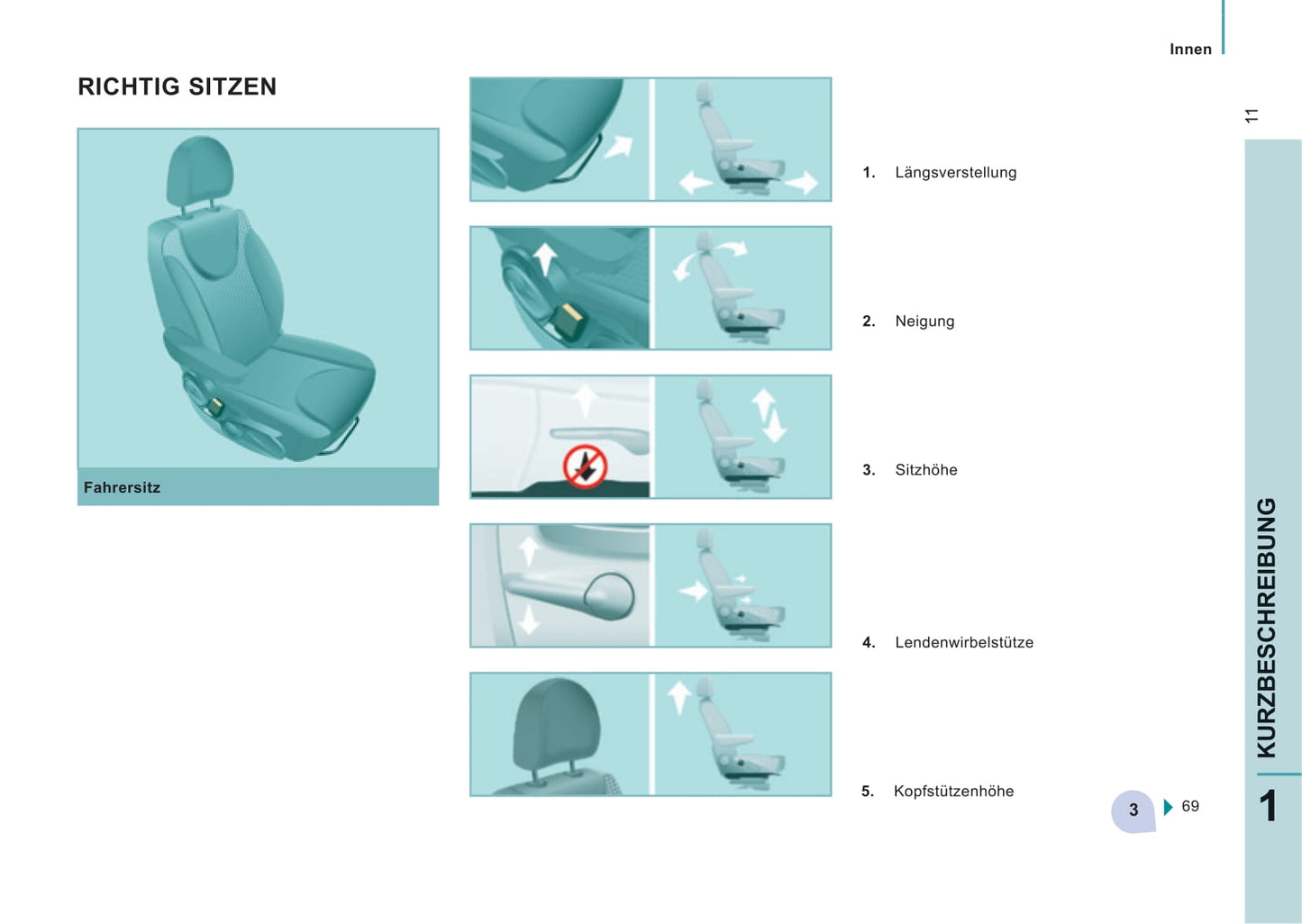 Innen

11

RICHTIG SITZEN

Fahrersitz

1. Längsverstellung

2. Neigung

3. Sitzhöhe

4. Lendenwirbelstütze

5. Kopfstützenhöhe

3 69

KURZBESCHREIBUNG

1