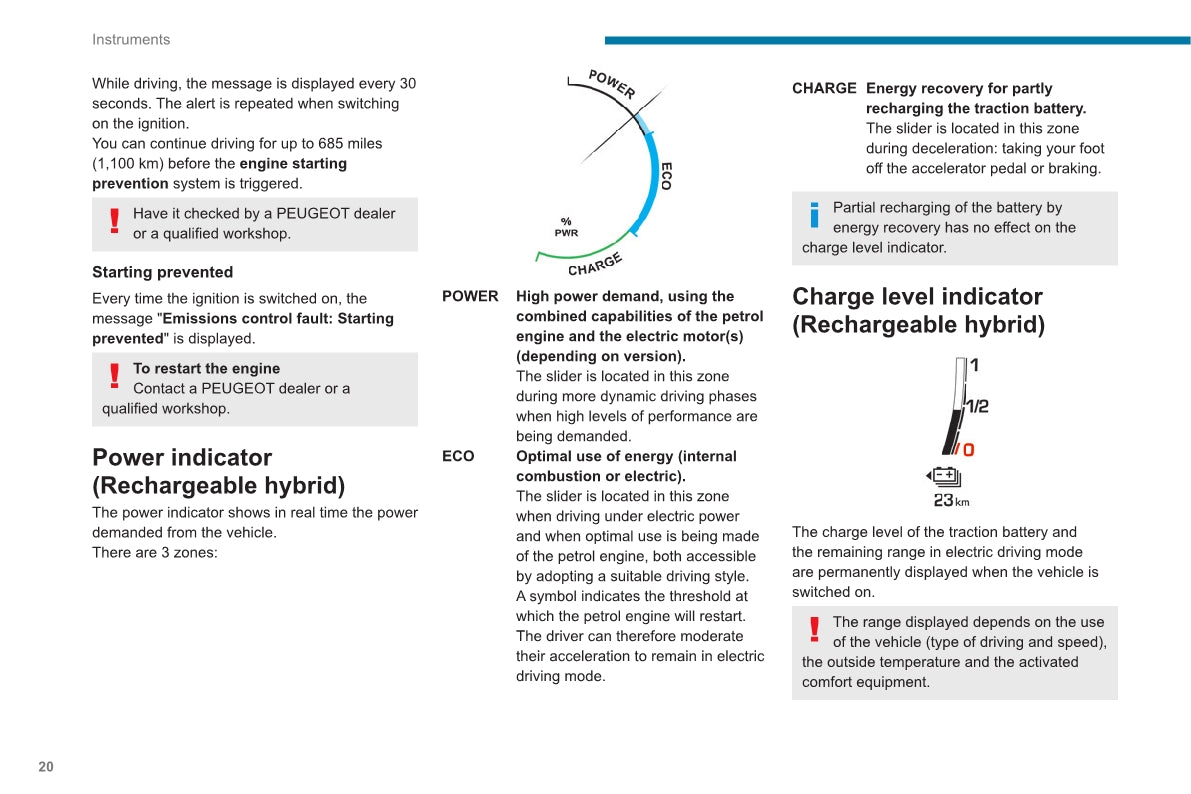 Instruments

While driving, the message is displayed every 30 seconds. The alert is repeated when switching on the ignition.
You can continue driving for up to 685 miles (1,100 km) before the engine starting prevention system is triggered.

Have it checked by a PEUGEOT dealer or a qualified workshop.

Starting prevented

Every time the ignition is switched on, the message "Emissions control fault: Starting prevented" is displayed.

To restart the engine
Contact a PEUGEOT dealer or a qualified workshop.

Power indicator (Rechargeable hybrid)

The power indicator shows in real time the power demanded from the vehicle.
There are 3 zones:

POWER
ECO
%
PWR
CHARGE

POWER High power demand, using the combined capabilities of the petrol engine and the electric motor(s) (depending on version).
The slider is located in this zone during more dynamic driving phases when high levels of performance are being demanded.

ECO Optimal use of energy (internal combustion or electric).
The slider is located in this zone when driving under electric power and when optimal use is being made of the petrol engine, both accessible by adopting a suitable driving style.
A symbol indicates the threshold at which the petrol engine will restart.
The driver can therefore moderate their acceleration to remain in electric driving mode.

CHARGE Energy recovery for partly recharging the traction battery.
The slider is located in this zone during deceleration: taking your foot off the accelerator pedal or braking.

Partial recharging of the battery by energy recovery has no effect on the charge level indicator.

Charge level indicator (Rechargeable hybrid)

1
1/2
0
23 km

The charge level of the traction battery and the remaining range in electric driving mode are permanently displayed when the vehicle is switched on.

The range displayed depends on the use of the vehicle (type of driving and speed), the outside temperature and the activated comfort equipment.

20