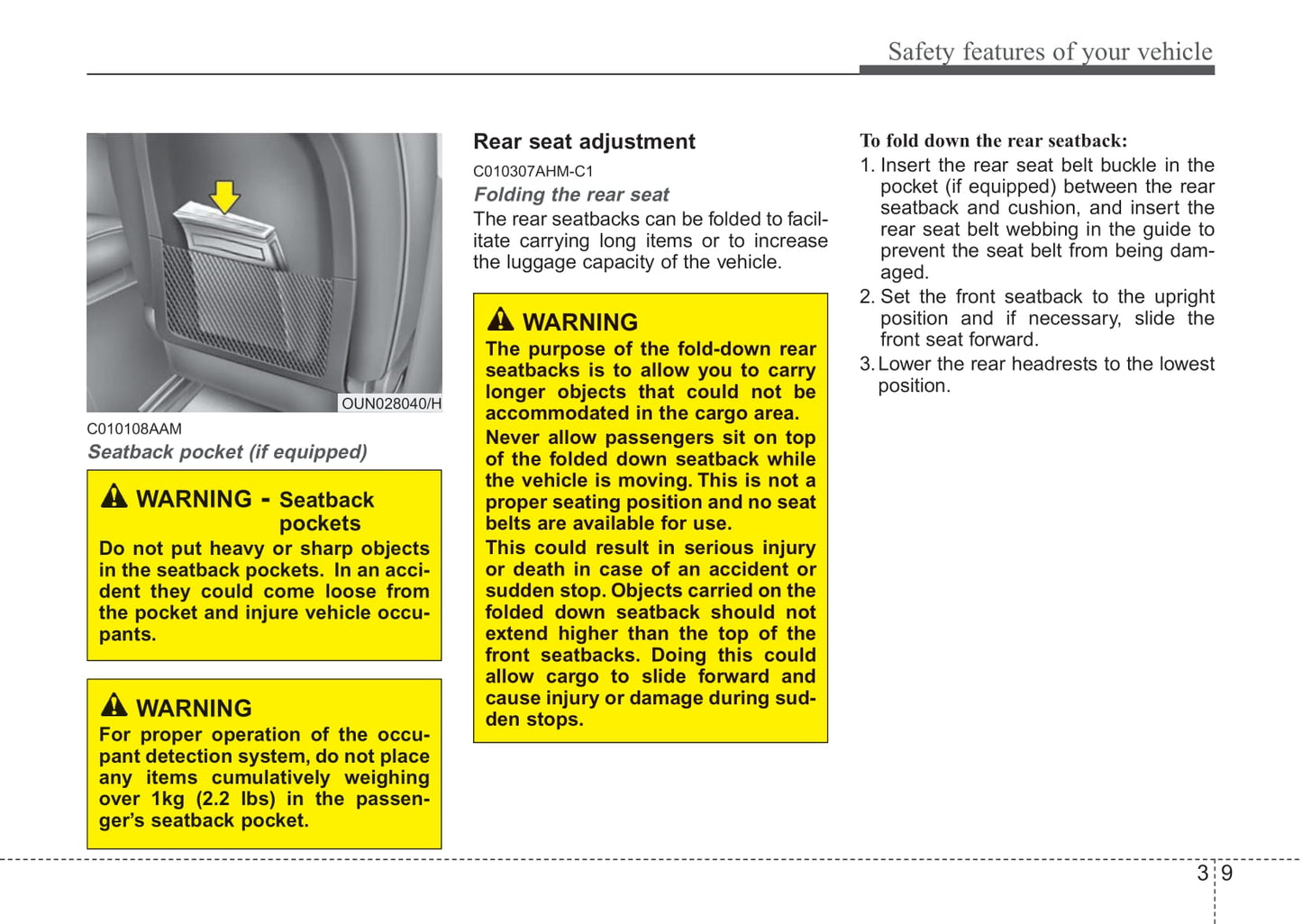 Safety features of your vehicle

OUN028040/H

C010108AAM

Seatback pocket (if equipped)

WARNING - Seatback pockets

Do not put heavy or sharp objects in the seatback pockets. In an accident they could come loose from the pocket and injure vehicle occupants.

WARNING

For proper operation of the occupant detection system, do not place any items cumulatively weighing over 1kg (2.2 lbs) in the passenger's seatback pocket.

Rear seat adjustment

C010307AHM-C1

Folding the rear seat

The rear seatbacks can be folded to facilitate carrying long items or to increase the luggage capacity of the vehicle.

WARNING

The purpose of the fold-down rear seatbacks is to allow you to carry longer objects that could not be accommodated in the cargo area.

Never allow passengers sit on top of the folded down seatback while the vehicle is moving. This is not a proper seating position and no seat belts are available for use.

This could result in serious injury or death in case of an accident or sudden stop. Objects carried on the folded down seatback should not extend higher than the top of the front seatbacks. Doing this could allow cargo to slide forward and cause injury or damage during sudden stops.

To fold down the rear seatback:

1. Insert the rear seat belt buckle in the pocket (if equipped) between the rear seatback and cushion, and insert the rear seat belt webbing in the guide to prevent the seat belt from being damaged.

2. Set the front seatback to the upright position and if necessary, slide the front seat forward.

3. Lower the rear headrests to the lowest position.

3 9