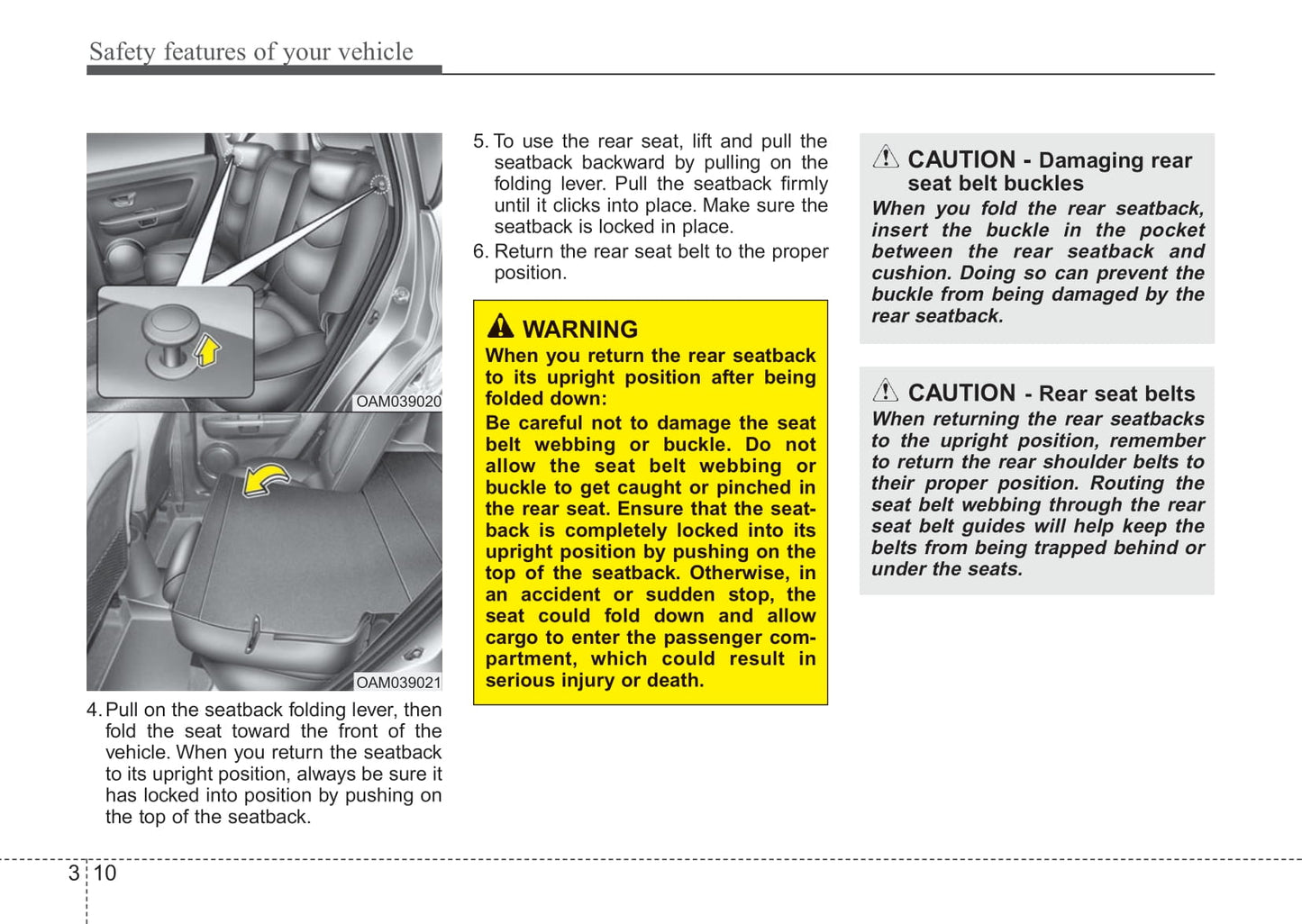 Safety features of your vehicle

OAM039020

OAM039021

4. Pull on the seatback folding lever, then fold the seat toward the front of the vehicle. When you return the seatback to its upright position, always be sure it has locked into position by pushing on the top of the seatback.

5. To use the rear seat, lift and pull the seatback backward by pulling on the folding lever. Pull the seatback firmly until it clicks into place. Make sure the seatback is locked in place.

6. Return the rear seat belt to the proper position.

WARNING
When you return the rear seatback to its upright position after being folded down:
Be careful not to damage the seat belt webbing or buckle. Do not allow the seat belt webbing or buckle to get caught or pinched in the rear seat. Ensure that the seatback is completely locked into its upright position by pushing on the top of the seatback. Otherwise, in an accident or sudden stop, the seat could fold down and allow cargo to enter the passenger compartment, which could result in serious injury or death.

CAUTION - Damaging rear seat belt buckles
When you fold the rear seatback, insert the buckle in the pocket between the rear seatback and cushion. Doing so can prevent the buckle from being damaged by the rear seatback.

CAUTION - Rear seat belts
When returning the rear seatbacks to the upright position, remember to return the rear shoulder belts to their proper position. Routing the seat belt webbing through the rear seat belt guides will help keep the belts from being trapped behind or under the seats.

3 10