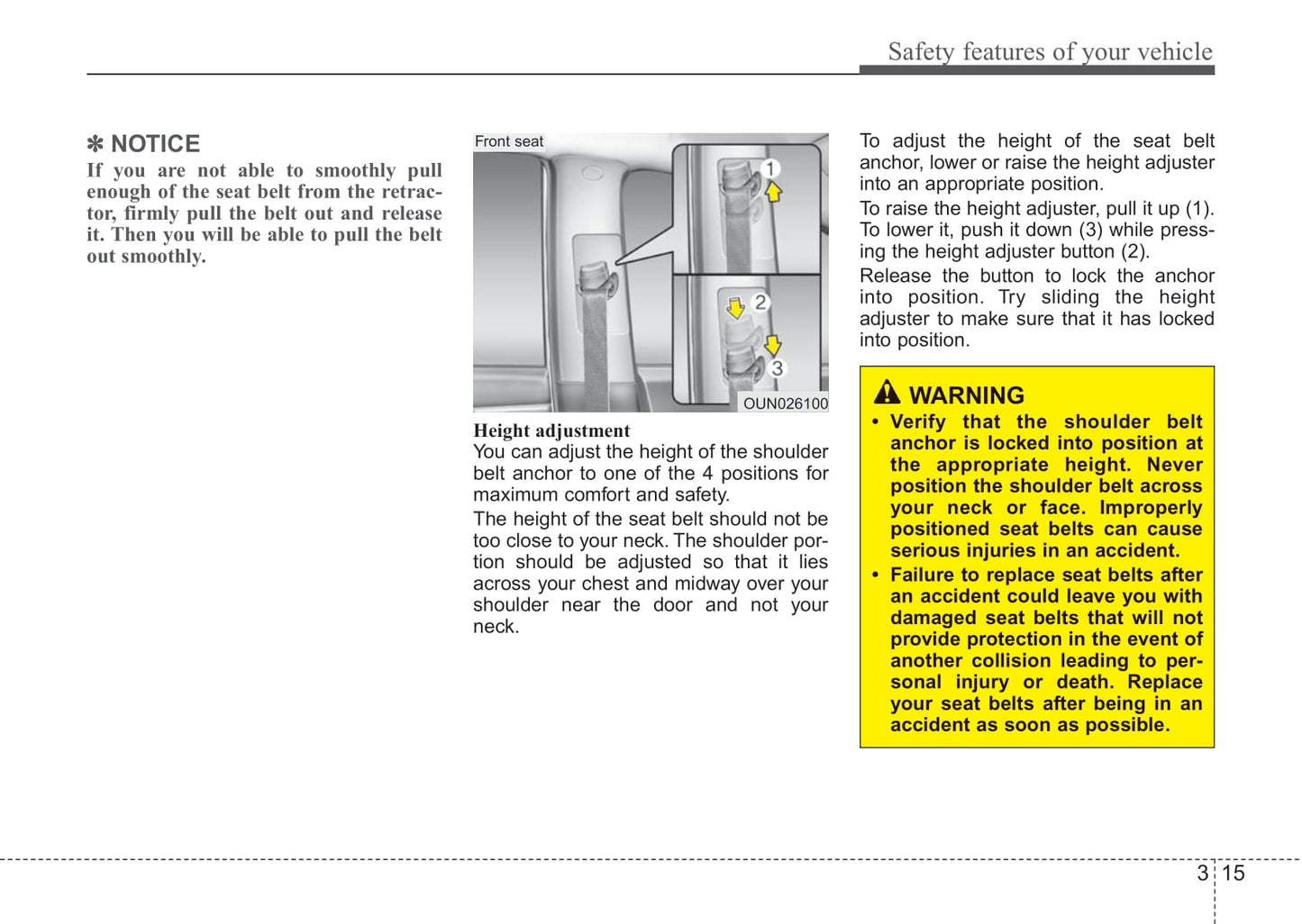 Safety features of your vehicle

✽ NOTICE
If you are not able to smoothly pull enough of the seat belt from the retractor, firmly pull the belt out and release it. Then you will be able to pull the belt out smoothly.

Front seat

1

2

3

OUN026100

Height adjustment
You can adjust the height of the shoulder belt anchor to one of the 4 positions for maximum comfort and safety.

The height of the seat belt should not be too close to your neck. The shoulder portion should be adjusted so that it lies across your chest and midway over your shoulder near the door and not your neck.

To adjust the height of the seat belt anchor, lower or raise the height adjuster into an appropriate position.

To raise the height adjuster, pull it up (1). To lower it, push it down (3) while pressing the height adjuster button (2).

Release the button to lock the anchor into position. Try sliding the height adjuster to make sure that it has locked into position.

WARNING
• Verify that the shoulder belt anchor is locked into position at the appropriate height. Never position the shoulder belt across your neck or face. Improperly positioned seat belts can cause serious injuries in an accident.
• Failure to replace seat belts after an accident could leave you with damaged seat belts that will not provide protection in the event of another collision leading to personal injury or death. Replace your seat belts after being in an accident as soon as possible.

3 15