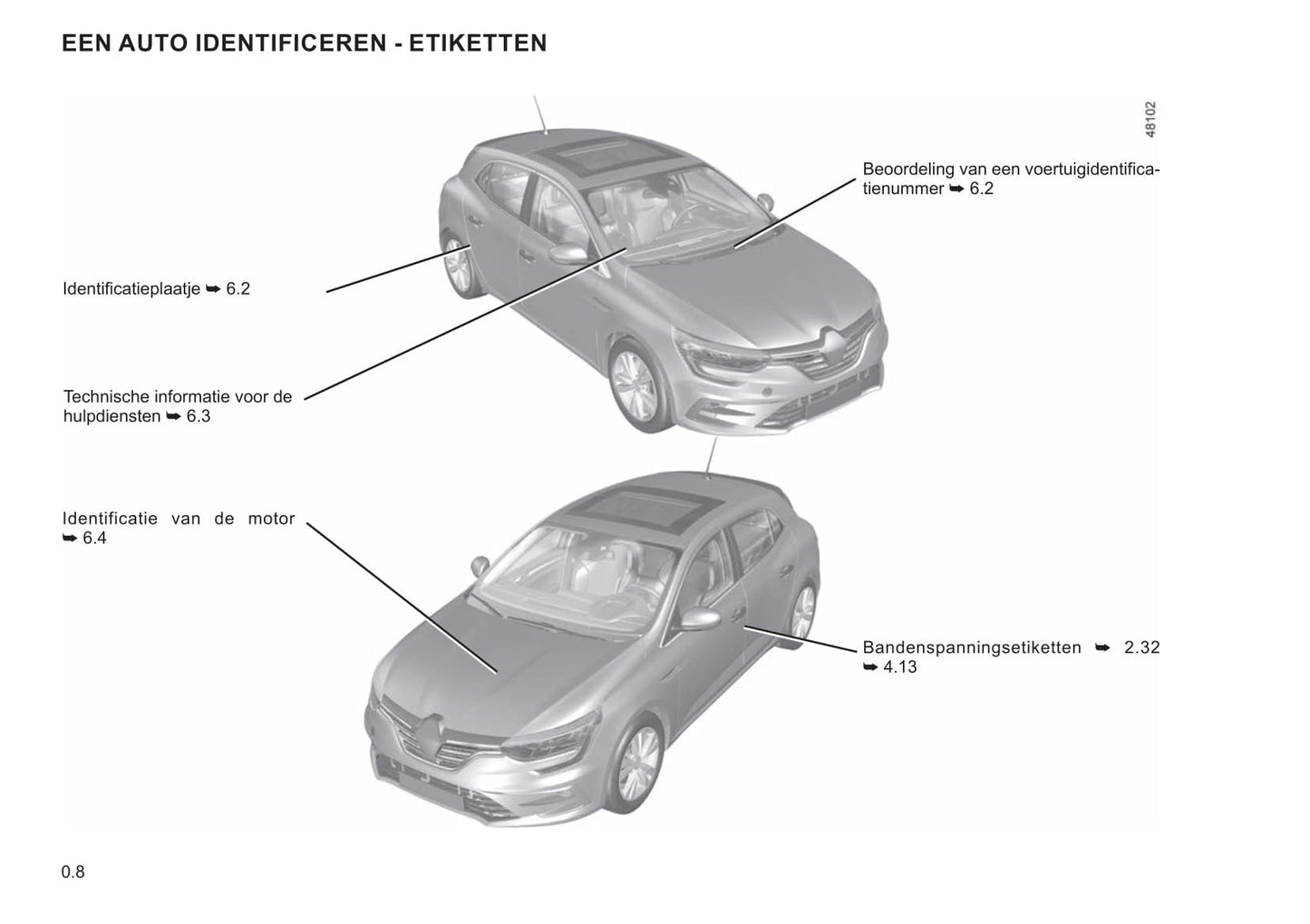 EEN AUTO IDENTIFICEREN - ETIKETTEN

48102

Beoordeling van een voertuigidentificatienummer ➥ 6.2

Identificatieplaatje ➥ 6.2

Technische informatie voor de hulpdiensten ➥ 6.3

Identificatie van de motor ➥ 6.4

Bandenspanningsetiketten ➥ 2.32 ➥ 4.13

0.8