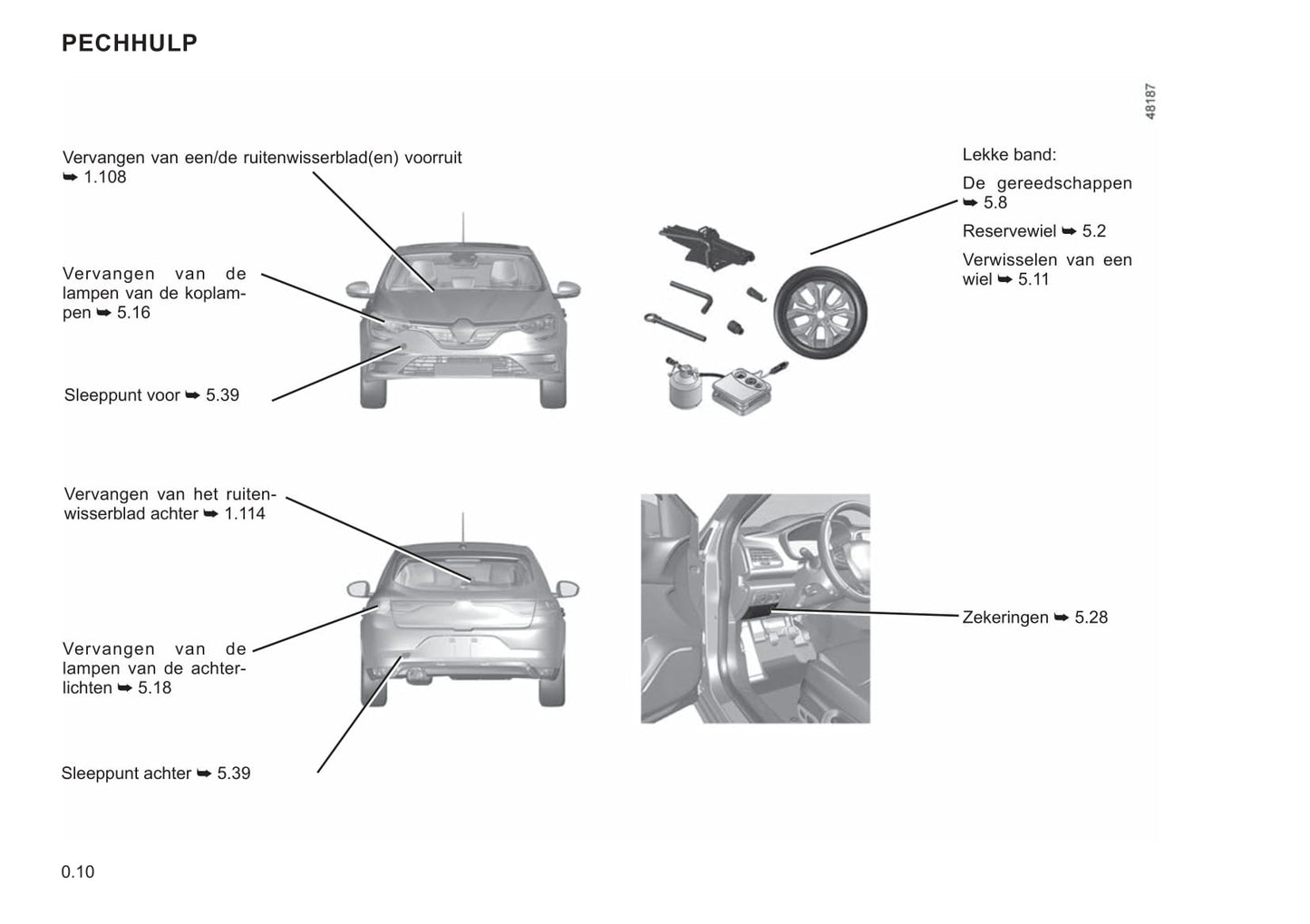 PECHHULP

48187

Vervangen van een/de ruitenwisserblad(en) voorruit ➥ 1.108

Vervangen van de lampen van de koplampen ➥ 5.16

Sleeppunt voor ➥ 5.39

Lekke band:

De gereedschappen ➥ 5.8

Reservewiel ➥ 5.2

Verwisselen van een wiel ➥ 5.11

Vervangen van het ruitenwisserblad achter ➥ 1.114

Vervangen van de lampen van de achterlichten ➥ 5.18

Sleeppunt achter ➥ 5.39

Zekeringen ➥ 5.28

0.10