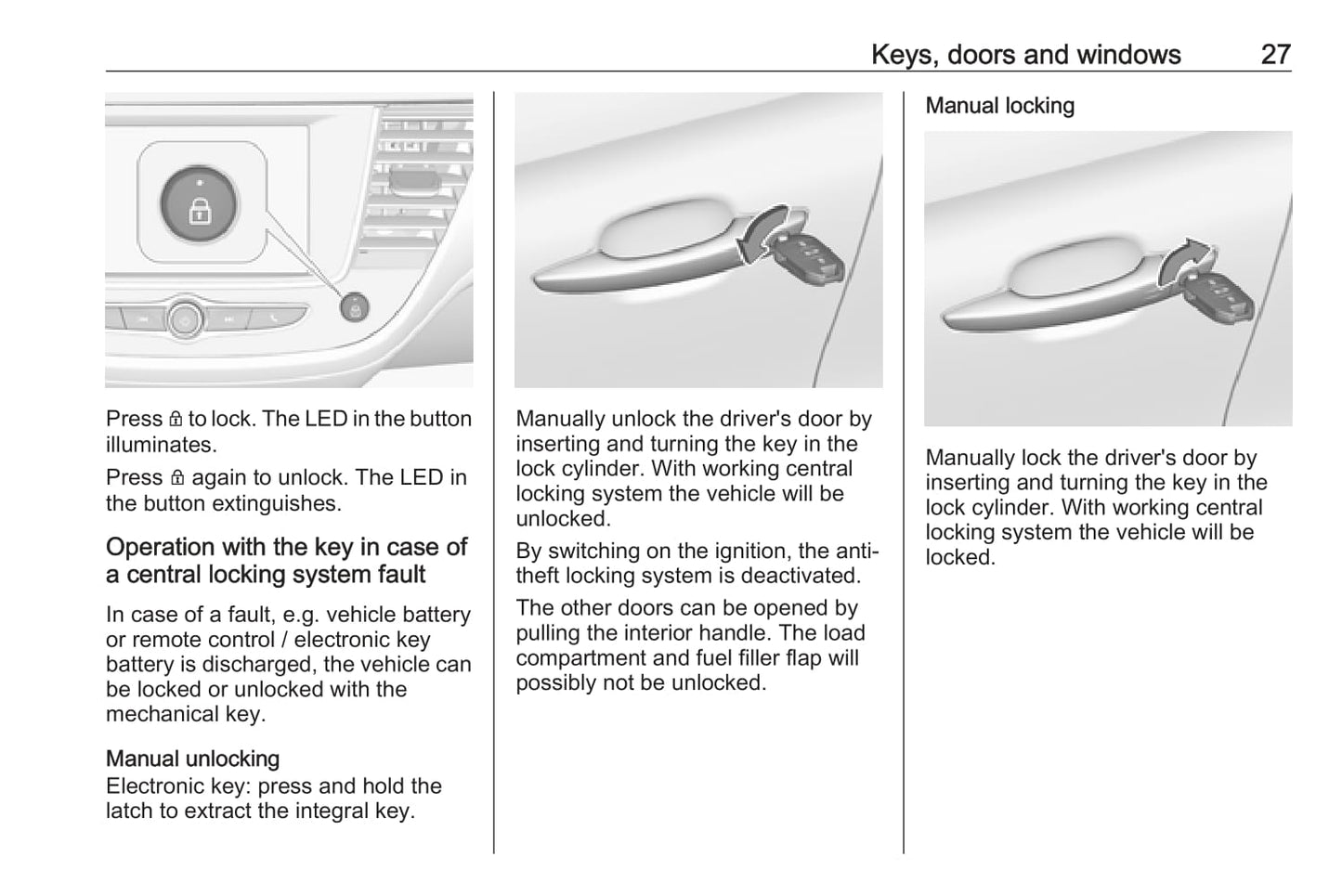 Keys, doors and windows 27

Press 🔒 to lock. The LED in the button illuminates.

Press 🔒 again to unlock. The LED in the button extinguishes.

Operation with the key in case of a central locking system fault

In case of a fault, e.g. vehicle battery or remote control / electronic key battery is discharged, the vehicle can be locked or unlocked with the mechanical key.

Manual unlocking
Electronic key: press and hold the latch to extract the integral key.

Manually unlock the driver's door by inserting and turning the key in the lock cylinder. With working central locking system the vehicle will be unlocked.

By switching on the ignition, the anti-theft locking system is deactivated.

The other doors can be opened by pulling the interior handle. The load compartment and fuel filler flap will possibly not be unlocked.

Manual locking

Manually lock the driver's door by inserting and turning the key in the lock cylinder. With working central locking system the vehicle will be locked.