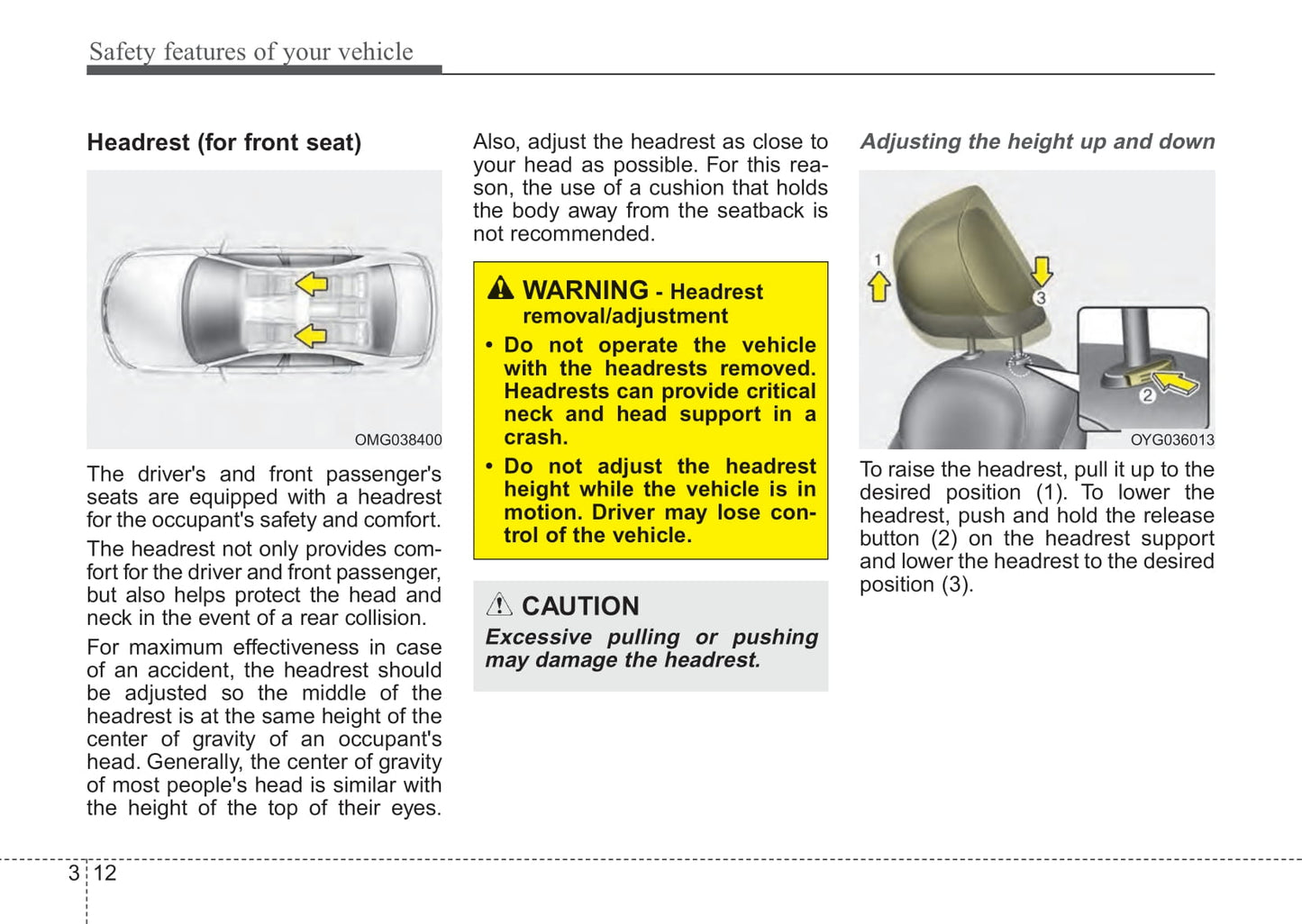 Safety features of your vehicle

Headrest (for front seat)

OMG038400

The driver's and front passenger's seats are equipped with a headrest for the occupant's safety and comfort.

The headrest not only provides comfort for the driver and front passenger, but also helps protect the head and neck in the event of a rear collision.

For maximum effectiveness in case of an accident, the headrest should be adjusted so the middle of the headrest is at the same height of the center of gravity of an occupant's head. Generally, the center of gravity of most people's head is similar with the height of the top of their eyes.

Also, adjust the headrest as close to your head as possible. For this reason, the use of a cushion that holds the body away from the seatback is not recommended.

WARNING - Headrest removal/adjustment

• Do not operate the vehicle with the headrests removed. Headrests can provide critical neck and head support in a crash.

• Do not adjust the headrest height while the vehicle is in motion. Driver may lose control of the vehicle.

CAUTION

Excessive pulling or pushing may damage the headrest.

Adjusting the height up and down

1
3
2

OYG036013

To raise the headrest, pull it up to the desired position (1). To lower the headrest, push and hold the release button (2) on the headrest support and lower the headrest to the desired position (3).

3 12