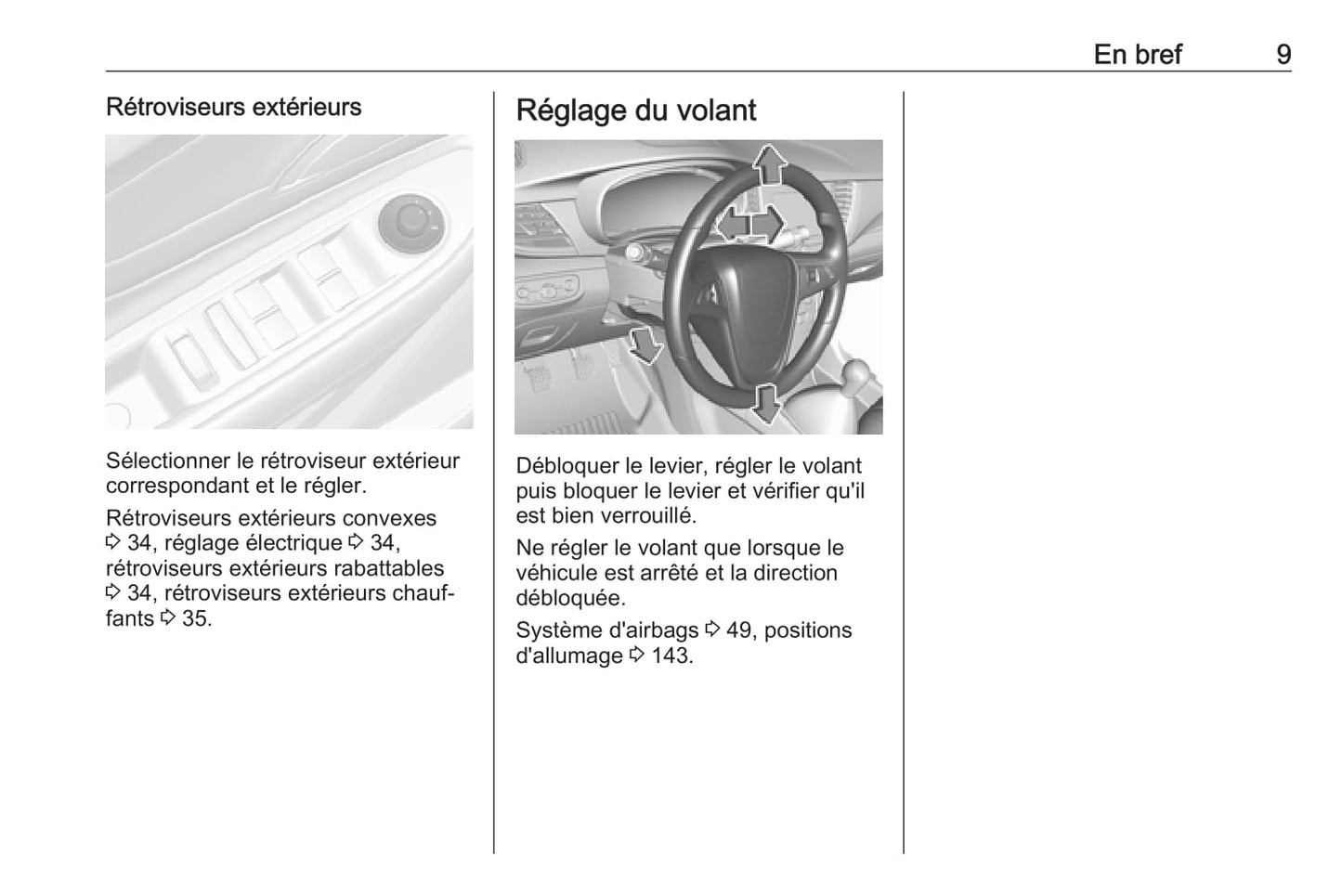 En bref 9

Rétroviseurs extérieurs

Sélectionner le rétroviseur extérieur correspondant et le régler.

Rétroviseurs extérieurs convexes ⇨ 34, réglage électrique ⇨ 34, rétroviseurs extérieurs rabattables ⇨ 34, rétroviseurs extérieurs chauffants ⇨ 35.

Réglage du volant

Débloquer le levier, régler le volant puis bloquer le levier et vérifier qu'il est bien verrouillé.

Ne régler le volant que lorsque le véhicule est arrêté et la direction débloquée.

Système d'airbags ⇨ 49, positions d'allumage ⇨ 143.