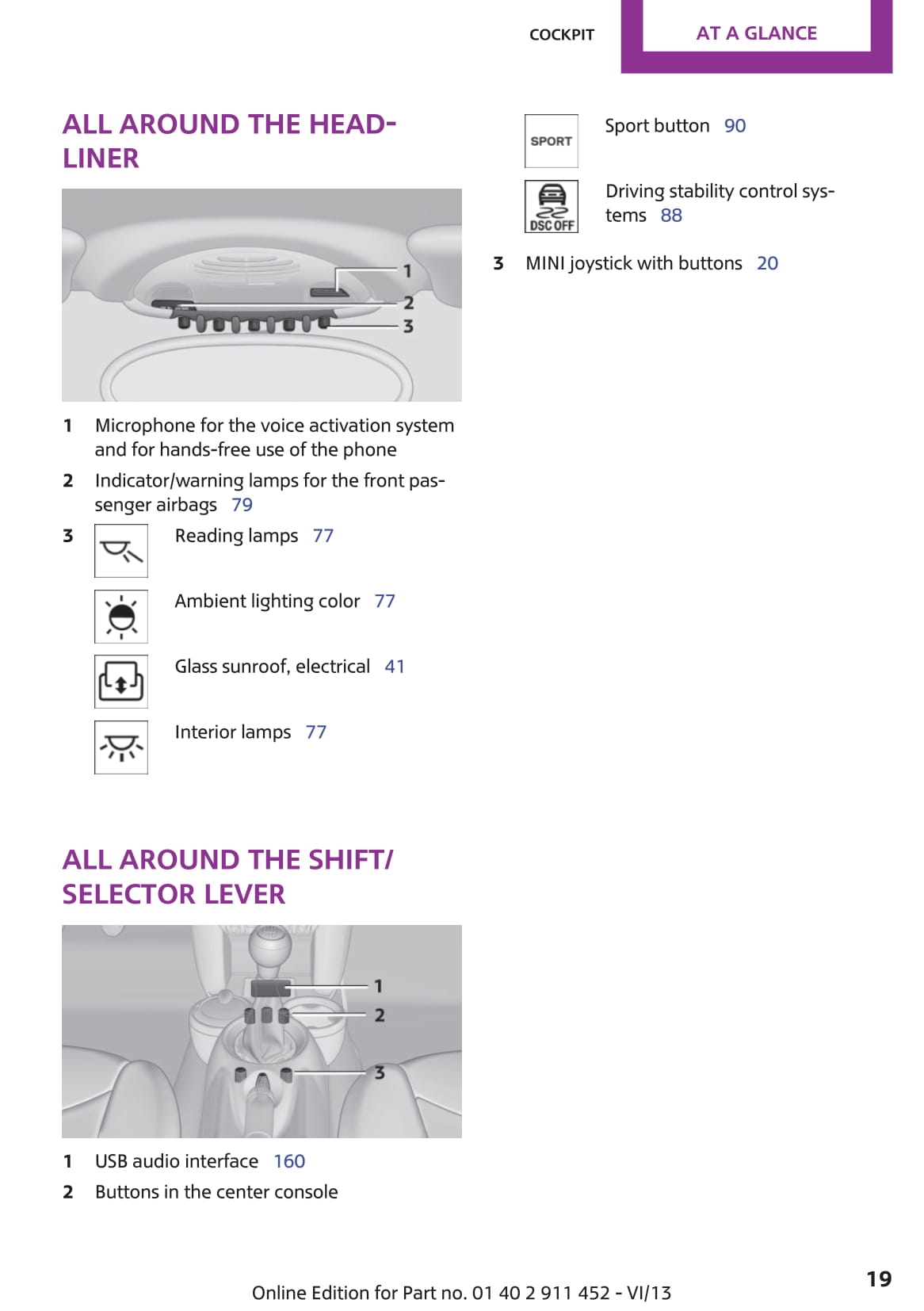 COCKPIT AT A GLANCE

ALL AROUND THE HEADLINER

1
2
3

1 Microphone for the voice activation system and for hands-free use of the phone

2 Indicator/warning lamps for the front passenger airbags 79

3 Reading lamps 77

Ambient lighting color 77

Glass sunroof, electrical 41

Interior lamps 77

ALL AROUND THE SHIFT/ SELECTOR LEVER

1
2
3

1 USB audio interface 160

2 Buttons in the center console

SPORT Sport button 90

DSC OFF Driving stability control systems 88

3 MINI joystick with buttons 20

Online Edition for Part no. 01 40 2 911 452 - VI/13

19