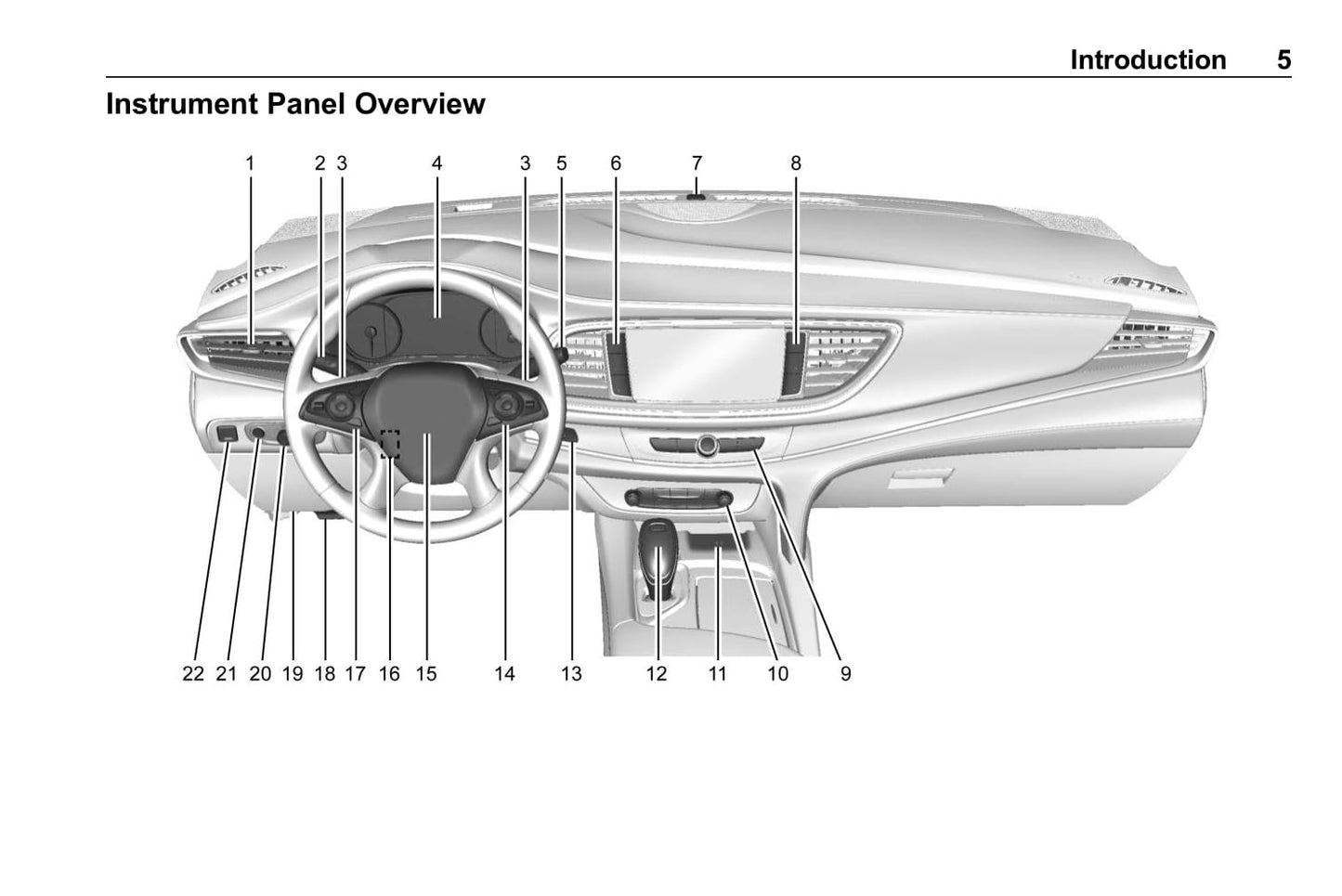 Introduction 5

Instrument Panel Overview

1 2 3 4 3 5 6 7 8

22 21 20 19 18 17 16 15 14 13 12 11 10 9