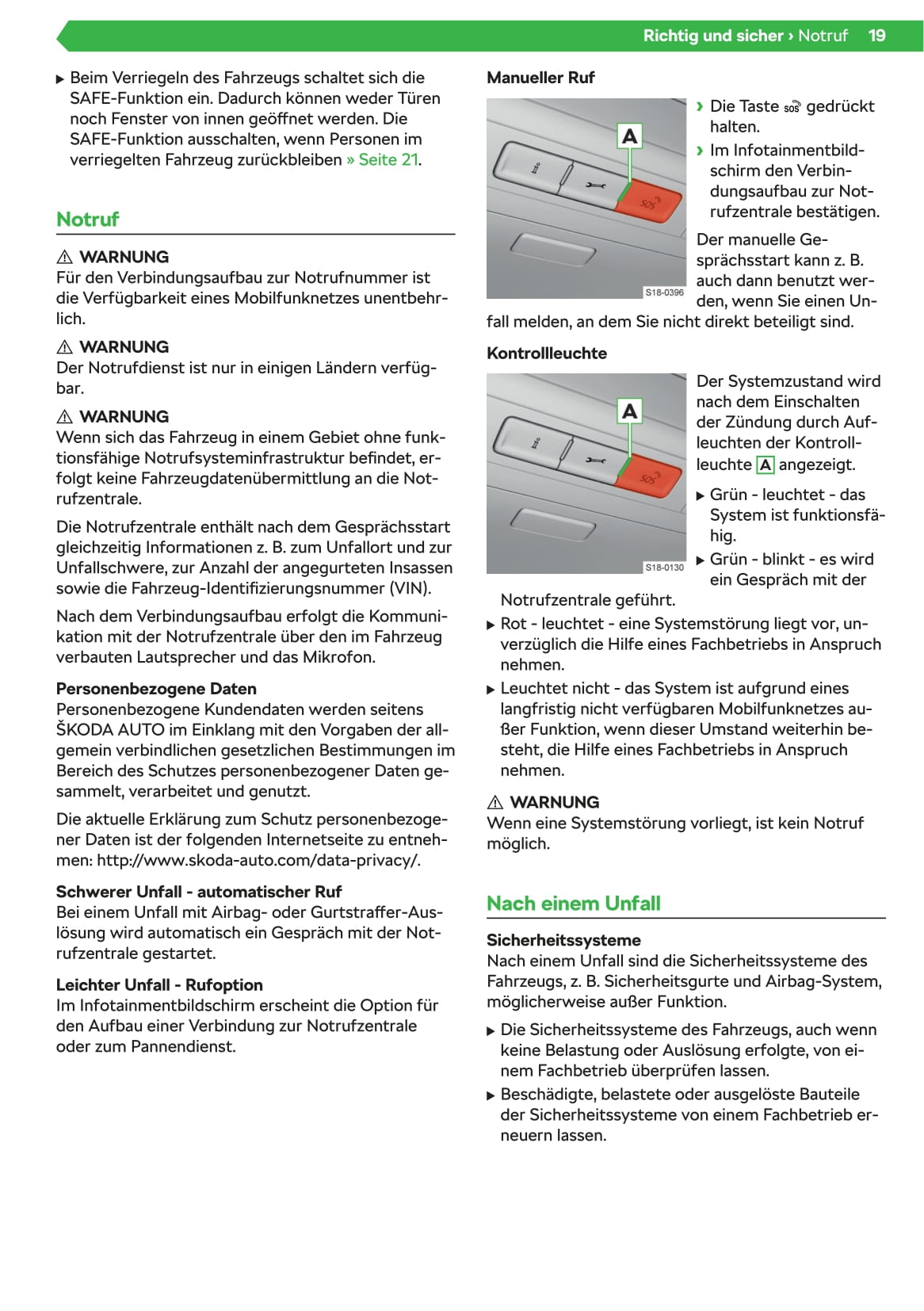 Richtig und sicher › Notruf 19

▶ Beim Verriegeln des Fahrzeugs schaltet sich die SAFE-Funktion ein. Dadurch können weder Türen noch Fenster von innen geöffnet werden. Die SAFE-Funktion ausschalten, wenn Personen im verriegelten Fahrzeug zurückbleiben » Seite 21.

Notruf

⚠ WARNUNG
Für den Verbindungsaufbau zur Notrufnummer ist die Verfügbarkeit eines Mobilfunknetzes unentbehrlich.

⚠ WARNUNG
Der Notrufdienst ist nur in einigen Ländern verfügbar.

⚠ WARNUNG
Wenn sich das Fahrzeug in einem Gebiet ohne funktionsfähige Notrufsysteminfrastruktur befindet, erfolgt keine Fahrzeugdatenübermittlung an die Notrufzentrale.

Die Notrufzentrale enthält nach dem Gesprächsstart gleichzeitig Informationen z. B. zum Unfallort und zur Unfallschwere, zur Anzahl der angegurteten Insassen sowie die Fahrzeug-Identifizierungsnummer (VIN).

Nach dem Verbindungsaufbau erfolgt die Kommunikation mit der Notrufzentrale über den im Fahrzeug verbauten Lautsprecher und das Mikrofon.

Personenbezogene Daten
Personenbezogene Kundendaten werden seitens ŠKODA AUTO im Einklang mit den Vorgaben der allgemein verbindlichen gesetzlichen Bestimmungen im Bereich des Schutzes personenbezogener Daten gesammelt, verarbeitet und genutzt.

Die aktuelle Erklärung zum Schutz personenbezogener Daten ist der folgenden Internetseite zu entnehmen: http://www.skoda-auto.com/data-privacy/.

Schwerer Unfall - automatischer Ruf
Bei einem Unfall mit Airbag- oder Gurtstraffer-Auslösung wird automatisch ein Gespräch mit der Notrufzentrale gestartet.

Leichter Unfall - Rufoption
Im Infotainmentbildschirm erscheint die Option für den Aufbau einer Verbindung zur Notrufzentrale oder zum Pannendienst.

Manueller Ruf

A
SOS
S18-0396

› Die Taste SOS gedrückt halten.
› Im Infotainmentbildschirm den Verbindungsaufbau zur Notrufzentrale bestätigen.

Der manuelle Gesprächsstart kann z. B. auch dann benutzt werden, wenn Sie einen Unfall melden, an dem Sie nicht direkt beteiligt sind.

Kontrollleuchte

A
SOS
S18-0130

Der Systemzustand wird nach dem Einschalten der Zündung durch Aufleuchten der Kontrollleuchte A angezeigt.

▶ Grün - leuchtet - das System ist funktionsfähig.
▶ Grün - blinkt - es wird ein Gespräch mit der Notrufzentrale geführt.
▶ Rot - leuchtet - eine Systemstörung liegt vor, unverzüglich die Hilfe eines Fachbetriebs in Anspruch nehmen.
▶ Leuchtet nicht - das System ist aufgrund eines langfristig nicht verfügbaren Mobilfunknetzes außer Funktion, wenn dieser Umstand weiterhin besteht, die Hilfe eines Fachbetriebs in Anspruch nehmen.

⚠ WARNUNG
Wenn eine Systemstörung vorliegt, ist kein Notruf möglich.

Nach einem Unfall

Sicherheitssysteme
Nach einem Unfall sind die Sicherheitssysteme des Fahrzeugs, z. B. Sicherheitsgurte und Airbag-System, möglicherweise außer Funktion.

▶ Die Sicherheitssysteme des Fahrzeugs, auch wenn keine Belastung oder Auslösung erfolgte, von einem Fachbetrieb überprüfen lassen.
▶ Beschädigte, belastete oder ausgelöste Bauteile der Sicherheitssysteme von einem Fachbetrieb erneuern lassen.