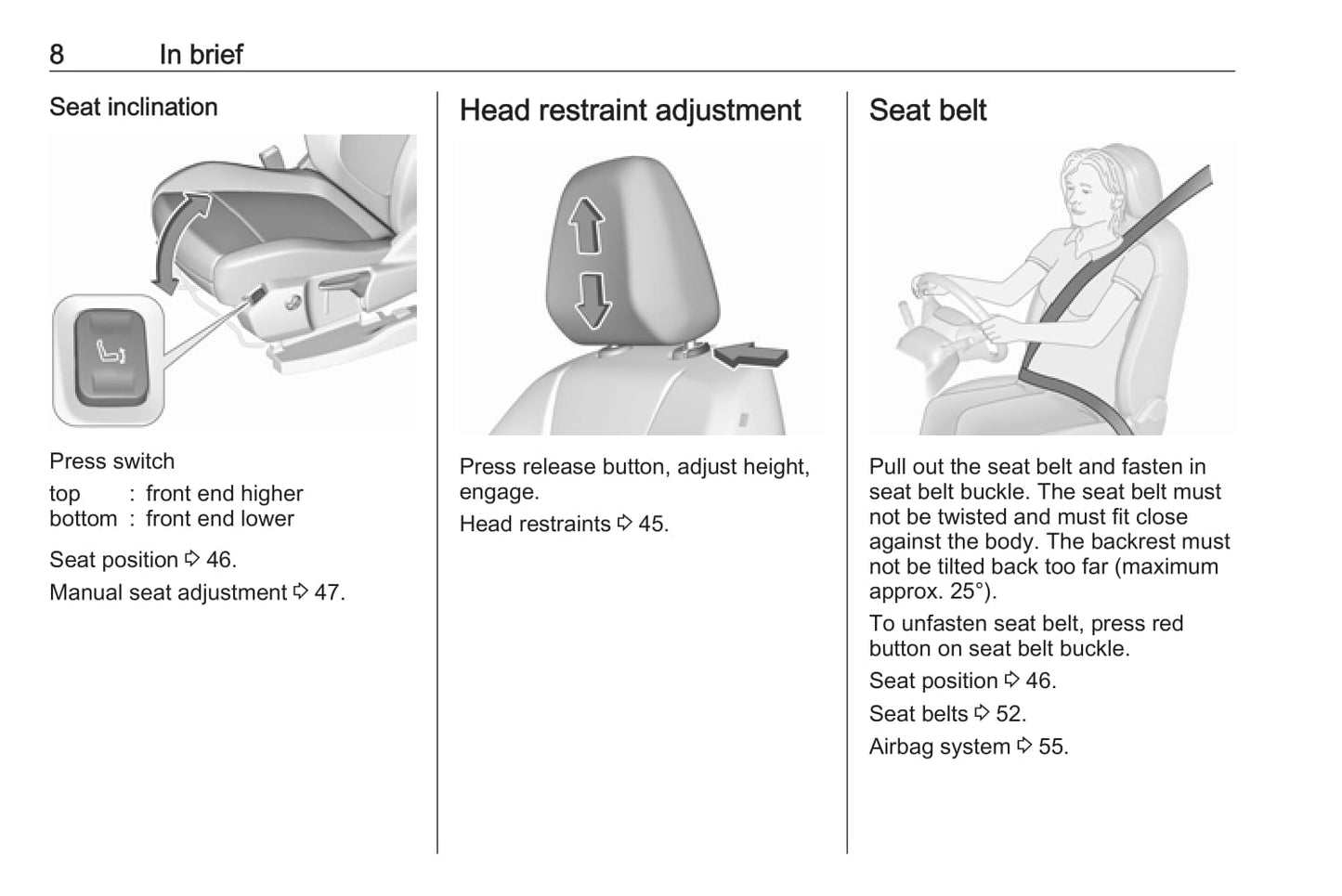 8 In brief

Seat inclination

Press switch

top : front end higher
bottom : front end lower

Seat position ⇨ 46.

Manual seat adjustment ⇨ 47.

Head restraint adjustment

Press release button, adjust height, engage.

Head restraints ⇨ 45.

Seat belt

Pull out the seat belt and fasten in seat belt buckle. The seat belt must not be twisted and must fit close against the body. The backrest must not be tilted back too far (maximum approx. 25°).

To unfasten seat belt, press red button on seat belt buckle.

Seat position ⇨ 46.

Seat belts ⇨ 52.

Airbag system ⇨ 55.