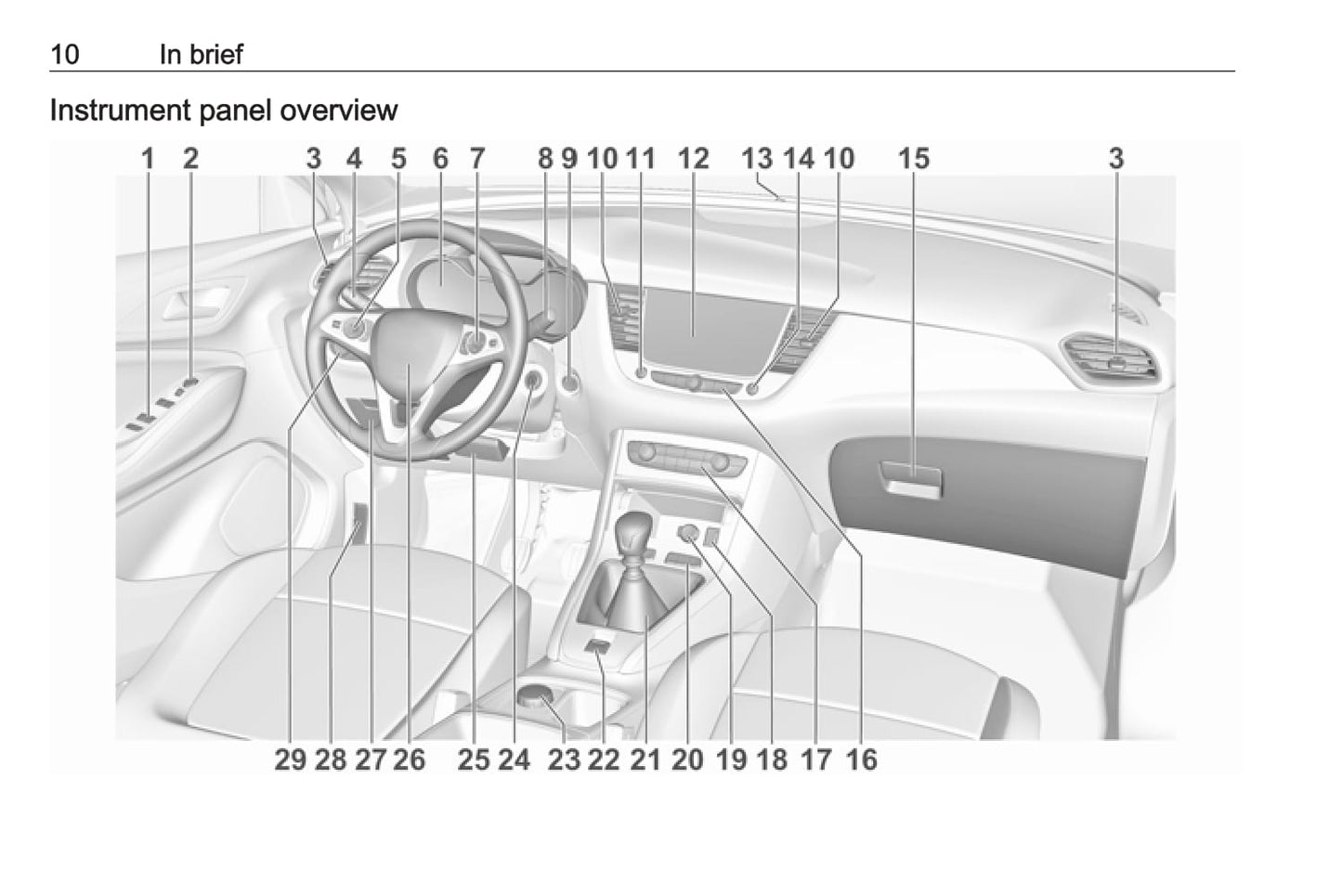 10 In brief

Instrument panel overview

1 2 3 4 5 6 7 8 9 10 11 12 13 14 10 15 3

29 28 27 26 25 24 23 22 21 20 19 18 17 16