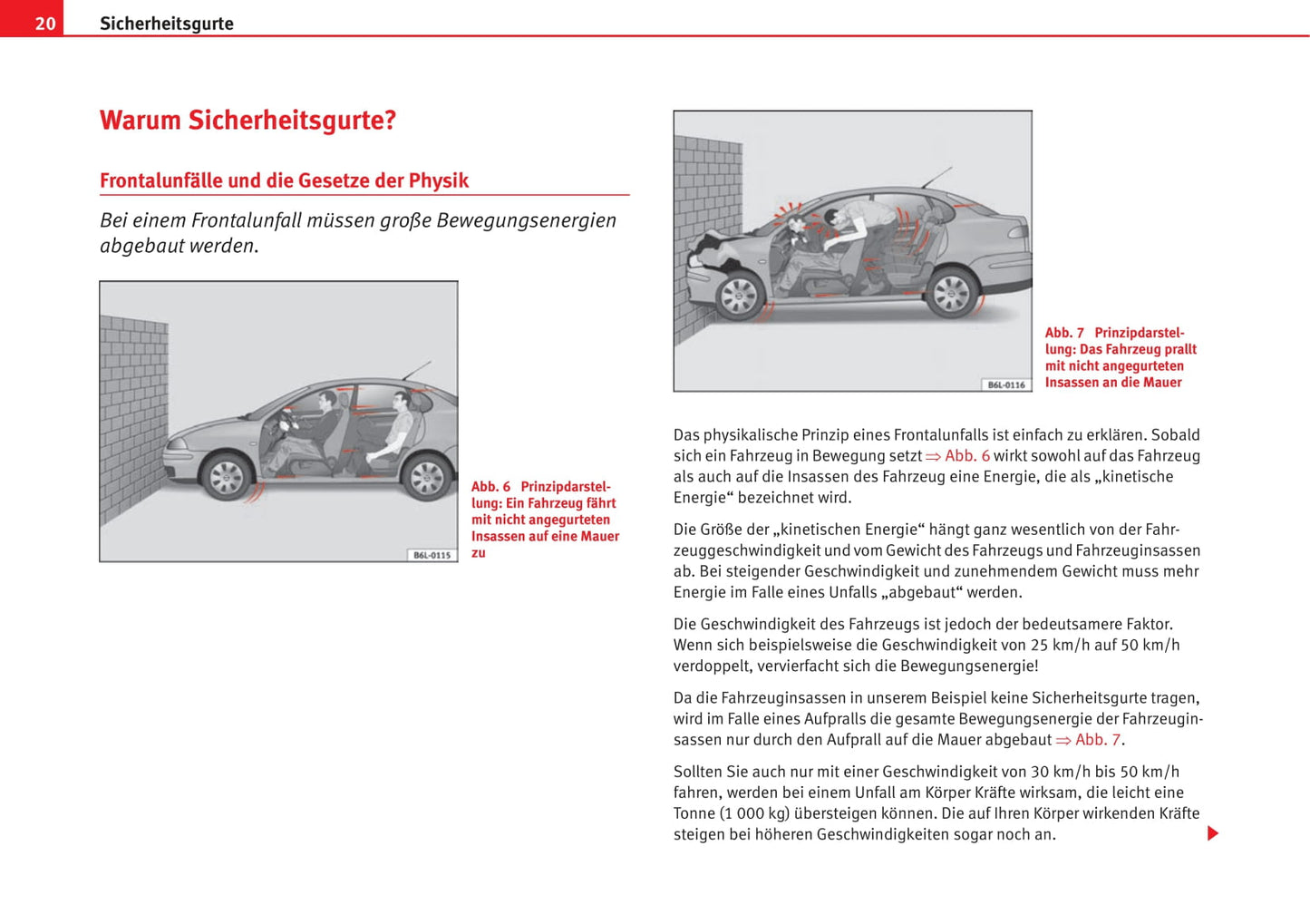 20 Sicherheitsgurte

Warum Sicherheitsgurte?

Frontalunfälle und die Gesetze der Physik

Bei einem Frontalunfall müssen große Bewegungsenergien abgebaut werden.

B6L-0115

Abb. 6 Prinzipdarstellung: Ein Fahrzeug fährt mit nicht angegurteten Insassen auf eine Mauer zu

B6L-0116

Abb. 7 Prinzipdarstellung: Das Fahrzeug prallt mit nicht angegurteten Insassen an die Mauer

Das physikalische Prinzip eines Frontalunfalls ist einfach zu erklären. Sobald sich ein Fahrzeug in Bewegung setzt ⇒ Abb. 6 wirkt sowohl auf das Fahrzeug als auch auf die Insassen des Fahrzeug eine Energie, die als „kinetische Energie“ bezeichnet wird.

Die Größe der „kinetischen Energie“ hängt ganz wesentlich von der Fahrzeuggeschwindigkeit und vom Gewicht des Fahrzeugs und Fahrzeuginsassen ab. Bei steigender Geschwindigkeit und zunehmendem Gewicht muss mehr Energie im Falle eines Unfalls „abgebaut“ werden.

Die Geschwindigkeit des Fahrzeugs ist jedoch der bedeutsamere Faktor. Wenn sich beispielsweise die Geschwindigkeit von 25 km/h auf 50 km/h verdoppelt, vervierfacht sich die Bewegungsenergie!

Da die Fahrzeuginsassen in unserem Beispiel keine Sicherheitsgurte tragen, wird im Falle eines Aufpralls die gesamte Bewegungsenergie der Fahrzeuginsassen nur durch den Aufprall auf die Mauer abgebaut ⇒ Abb. 7.

Sollten Sie auch nur mit einer Geschwindigkeit von 30 km/h bis 50 km/h fahren, werden bei einem Unfall am Körper Kräfte wirksam, die leicht eine Tonne (1 000 kg) übersteigen können. Die auf Ihren Körper wirkenden Kräfte steigen bei höheren Geschwindigkeiten sogar noch an.