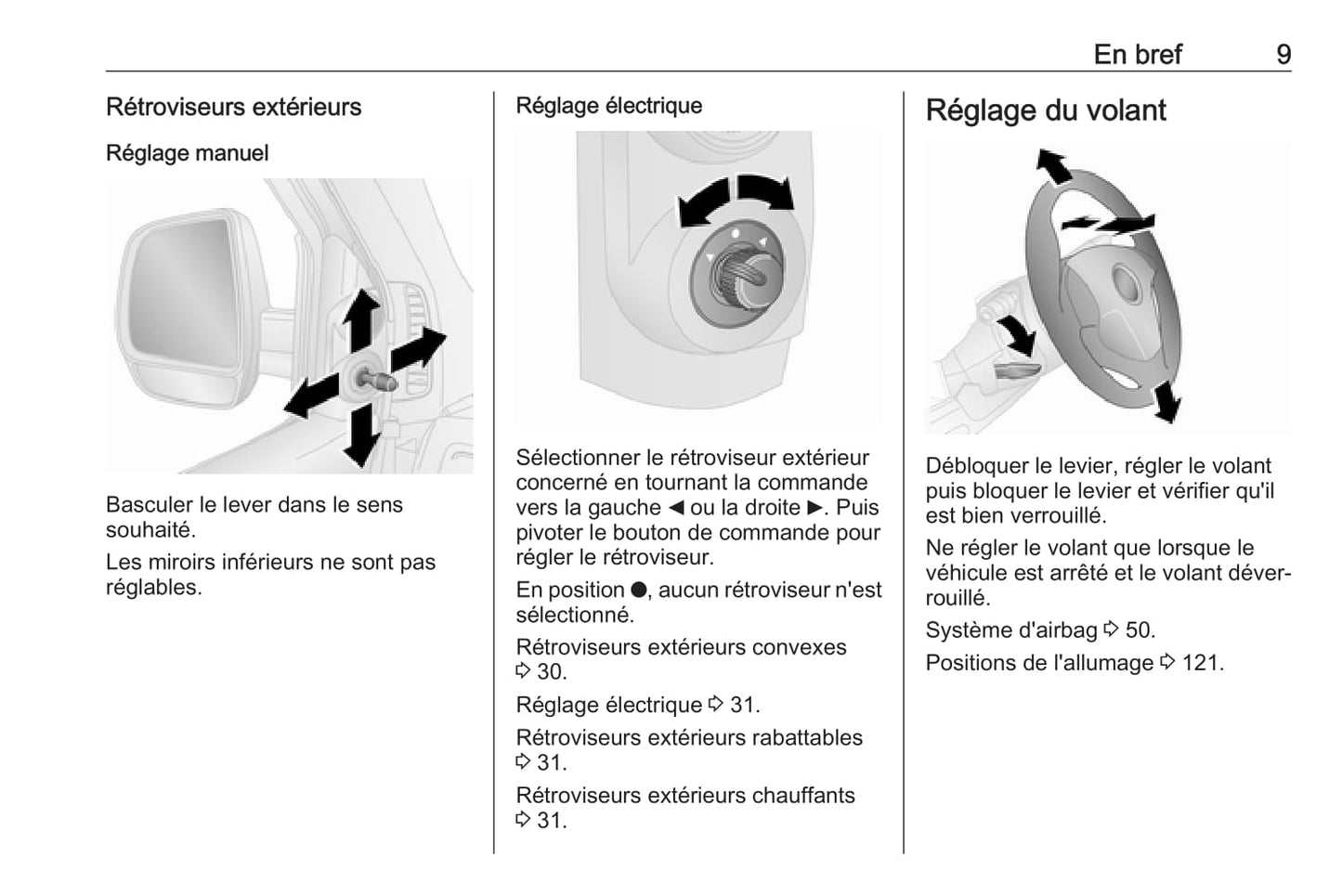 En bref 9

Rétroviseurs extérieurs

Réglage manuel

Basculer le lever dans le sens souhaité.

Les miroirs inférieurs ne sont pas réglables.

Réglage électrique

Sélectionner le rétroviseur extérieur concerné en tournant la commande vers la gauche ◀ ou la droite ▶. Puis pivoter le bouton de commande pour régler le rétroviseur.

En position ●, aucun rétroviseur n'est sélectionné.

Rétroviseurs extérieurs convexes ⇨ 30.

Réglage électrique ⇨ 31.

Rétroviseurs extérieurs rabattables ⇨ 31.

Rétroviseurs extérieurs chauffants ⇨ 31.

Réglage du volant

Débloquer le levier, régler le volant puis bloquer le levier et vérifier qu'il est bien verrouillé.

Ne régler le volant que lorsque le véhicule est arrêté et le volant déverrouillé.

Système d'airbag ⇨ 50.

Positions de l'allumage ⇨ 121.