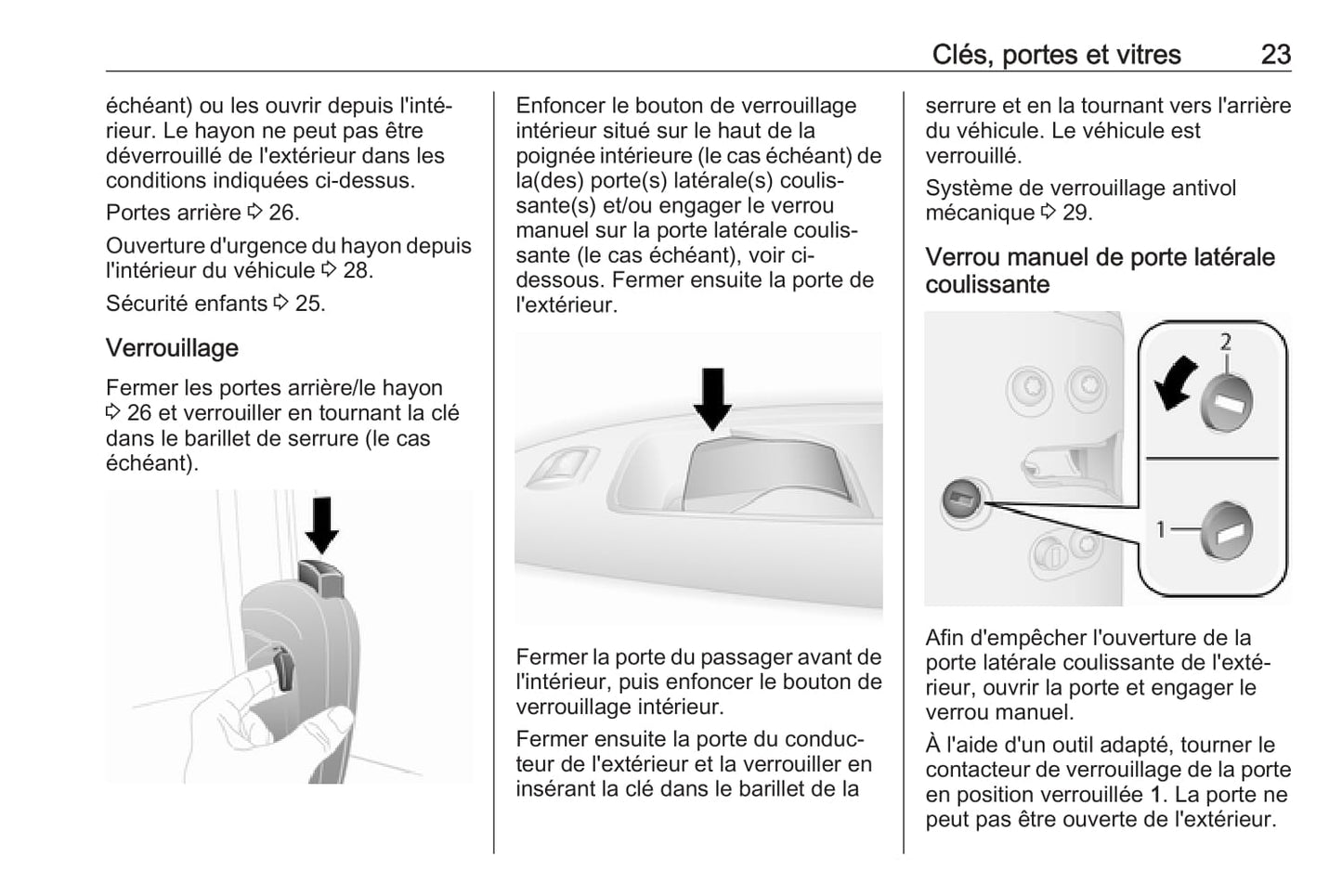 Clés, portes et vitres 23

échéant) ou les ouvrir depuis l'intérieur. Le hayon ne peut pas être déverrouillé de l'extérieur dans les conditions indiquées ci-dessus.

Portes arrière ⇨ 26.

Ouverture d'urgence du hayon depuis l'intérieur du véhicule ⇨ 28.

Sécurité enfants ⇨ 25.

Verrouillage

Fermer les portes arrière/le hayon ⇨ 26 et verrouiller en tournant la clé dans le barillet de serrure (le cas échéant).

Enfoncer le bouton de verrouillage intérieur situé sur le haut de la poignée intérieure (le cas échéant) de la(des) porte(s) latérale(s) coulissante(s) et/ou engager le verrou manuel sur la porte latérale coulissante (le cas échéant), voir ci-dessous. Fermer ensuite la porte de l'extérieur.

Fermer la porte du passager avant de l'intérieur, puis enfoncer le bouton de verrouillage intérieur.

Fermer ensuite la porte du conducteur de l'extérieur et la verrouiller en insérant la clé dans le barillet de la serrure et en la tournant vers l'arrière du véhicule. Le véhicule est verrouillé.

Système de verrouillage antivol mécanique ⇨ 29.

Verrou manuel de porte latérale coulissante

2

1

Afin d'empêcher l'ouverture de la porte latérale coulissante de l'extérieur, ouvrir la porte et engager le verrou manuel.

À l'aide d'un outil adapté, tourner le contacteur de verrouillage de la porte en position verrouillée 1. La porte ne peut pas être ouverte de l'extérieur.