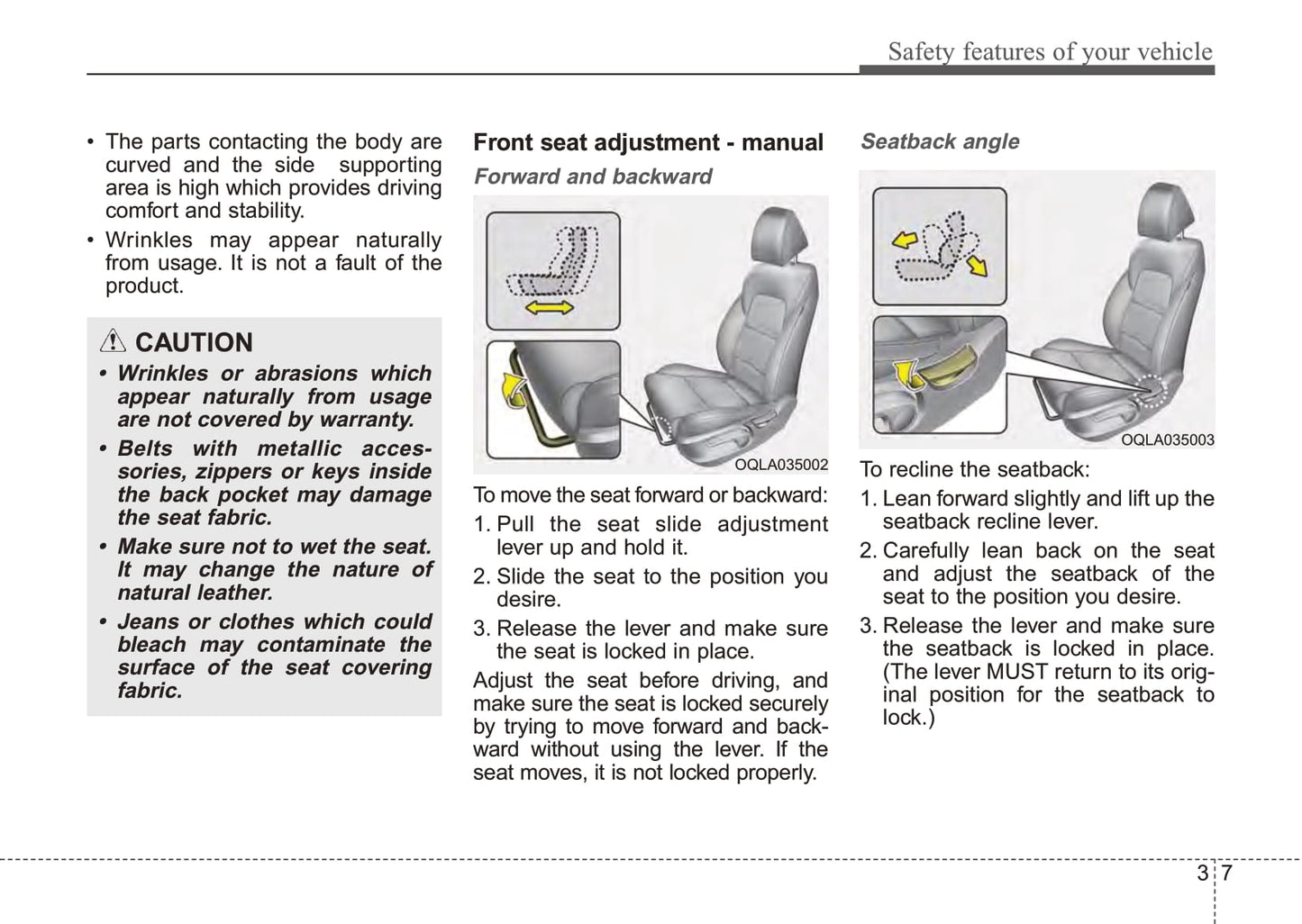 Safety features of your vehicle

• The parts contacting the body are curved and the side supporting area is high which provides driving comfort and stability.
• Wrinkles may appear naturally from usage. It is not a fault of the product.

CAUTION
• Wrinkles or abrasions which appear naturally from usage are not covered by warranty.
• Belts with metallic accessories, zippers or keys inside the back pocket may damage the seat fabric.
• Make sure not to wet the seat. It may change the nature of natural leather.
• Jeans or clothes which could bleach may contaminate the surface of the seat covering fabric.

Front seat adjustment - manual
Forward and backward

OQLA035002

To move the seat forward or backward:
1. Pull the seat slide adjustment lever up and hold it.
2. Slide the seat to the position you desire.
3. Release the lever and make sure the seat is locked in place.
Adjust the seat before driving, and make sure the seat is locked securely by trying to move forward and backward without using the lever. If the seat moves, it is not locked properly.

Seatback angle

OQLA035003

To recline the seatback:
1. Lean forward slightly and lift up the seatback recline lever.
2. Carefully lean back on the seat and adjust the seatback of the seat to the position you desire.
3. Release the lever and make sure the seatback is locked in place. (The lever MUST return to its original position for the seatback to lock.)

3 7