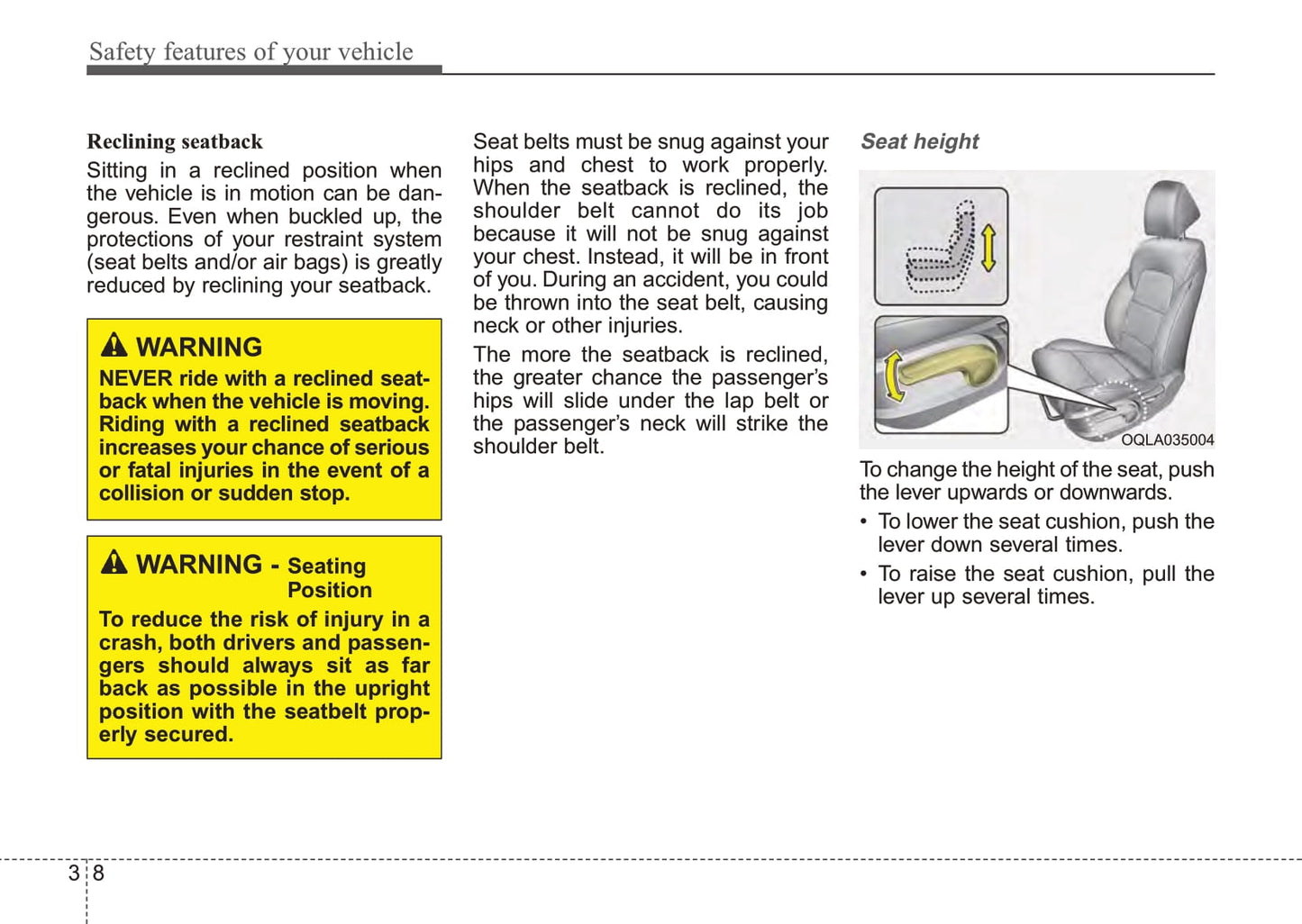 Safety features of your vehicle

Reclining seatback

Sitting in a reclined position when the vehicle is in motion can be dangerous. Even when buckled up, the protections of your restraint system (seat belts and/or air bags) is greatly reduced by reclining your seatback.

WARNING

NEVER ride with a reclined seatback when the vehicle is moving. Riding with a reclined seatback increases your chance of serious or fatal injuries in the event of a collision or sudden stop.

WARNING - Seating Position

To reduce the risk of injury in a crash, both drivers and passengers should always sit as far back as possible in the upright position with the seatbelt properly secured.

Seat belts must be snug against your hips and chest to work properly. When the seatback is reclined, the shoulder belt cannot do its job because it will not be snug against your chest. Instead, it will be in front of you. During an accident, you could be thrown into the seat belt, causing neck or other injuries.

The more the seatback is reclined, the greater chance the passenger's hips will slide under the lap belt or the passenger's neck will strike the shoulder belt.

Seat height

OQLA035004

To change the height of the seat, push the lever upwards or downwards.

• To lower the seat cushion, push the lever down several times.

• To raise the seat cushion, pull the lever up several times.

3 8