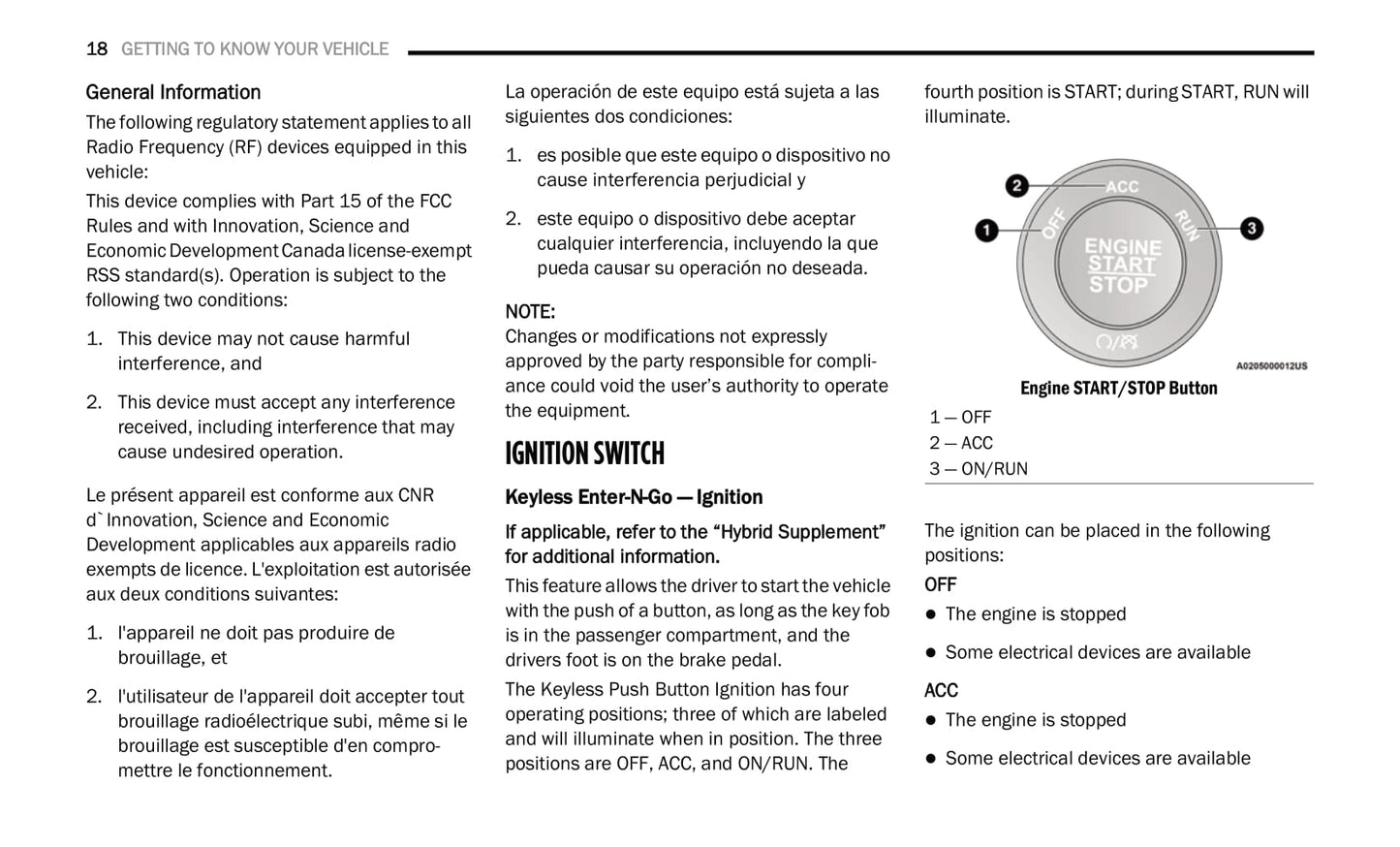 18 GETTING TO KNOW YOUR VEHICLE

General Information

The following regulatory statement applies to all Radio Frequency (RF) devices equipped in this vehicle:

This device complies with Part 15 of the FCC Rules and with Innovation, Science and Economic Development Canada license-exempt RSS standard(s). Operation is subject to the following two conditions:

1. This device may not cause harmful interference, and

2. This device must accept any interference received, including interference that may cause undesired operation.

Le présent appareil est conforme aux CNR d`Innovation, Science and Economic Development applicables aux appareils radio exempts de licence. L'exploitation est autorisée aux deux conditions suivantes:

1. l'appareil ne doit pas produire de brouillage, et

2. l'utilisateur de l'appareil doit accepter tout brouillage radioélectrique subi, même si le brouillage est susceptible d'en compromettre le fonctionnement.

La operación de este equipo está sujeta a las siguientes dos condiciones:

1. es posible que este equipo o dispositivo no cause interferencia perjudicial y

2. este equipo o dispositivo debe aceptar cualquier interferencia, incluyendo la que pueda causar su operación no deseada.

NOTE:
Changes or modifications not expressly approved by the party responsible for compliance could void the user's authority to operate the equipment.

IGNITION SWITCH

Keyless Enter-N-Go — Ignition

If applicable, refer to the "Hybrid Supplement" for additional information.

This feature allows the driver to start the vehicle with the push of a button, as long as the key fob is in the passenger compartment, and the drivers foot is on the brake pedal.

The Keyless Push Button Ignition has four operating positions; three of which are labeled and will illuminate when in position. The three positions are OFF, ACC, and ON/RUN. The fourth position is START; during START, RUN will illuminate.

2 ACC
1 OFF
RUN 3
ENGINE START STOP

A0205000012US

Engine START/STOP Button

1 — OFF
2 — ACC
3 — ON/RUN

The ignition can be placed in the following positions:

OFF

● The engine is stopped

● Some electrical devices are available

ACC

● The engine is stopped

● Some electrical devices are available