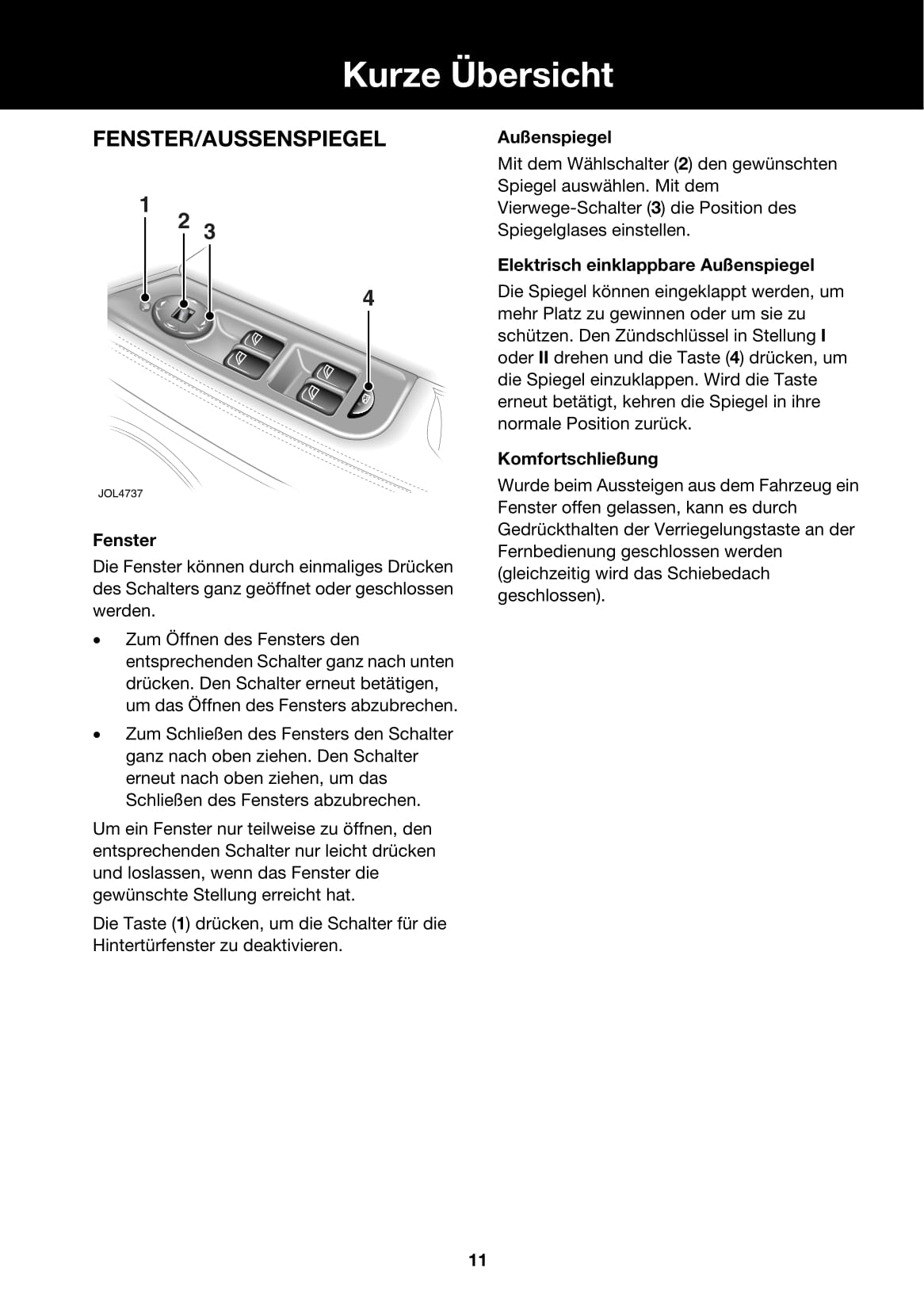 Kurze Übersicht

FENSTER/AUSSENSPIEGEL

1
2
3
4

JOL4737

Fenster

Die Fenster können durch einmaliges Drücken des Schalters ganz geöffnet oder geschlossen werden.

• Zum Öffnen des Fensters den entsprechenden Schalter ganz nach unten drücken. Den Schalter erneut betätigen, um das Öffnen des Fensters abzubrechen.

• Zum Schließen des Fensters den Schalter ganz nach oben ziehen. Den Schalter erneut nach oben ziehen, um das Schließen des Fensters abzubrechen.

Um ein Fenster nur teilweise zu öffnen, den entsprechenden Schalter nur leicht drücken und loslassen, wenn das Fenster die gewünschte Stellung erreicht hat.

Die Taste (1) drücken, um die Schalter für die Hintertürfenster zu deaktivieren.

Außenspiegel

Mit dem Wählschalter (2) den gewünschten Spiegel auswählen. Mit dem Vierwege-Schalter (3) die Position des Spiegelglases einstellen.

Elektrisch einklappbare Außenspiegel

Die Spiegel können eingeklappt werden, um mehr Platz zu gewinnen oder um sie zu schützen. Den Zündschlüssel in Stellung I oder II drehen und die Taste (4) drücken, um die Spiegel einzuklappen. Wird die Taste erneut betätigt, kehren die Spiegel in ihre normale Position zurück.

Komfortschließung

Wurde beim Aussteigen aus dem Fahrzeug ein Fenster offen gelassen, kann es durch Gedrückthalten der Verriegelungstaste an der Fernbedienung geschlossen werden (gleichzeitig wird das Schiebedach geschlossen).

11