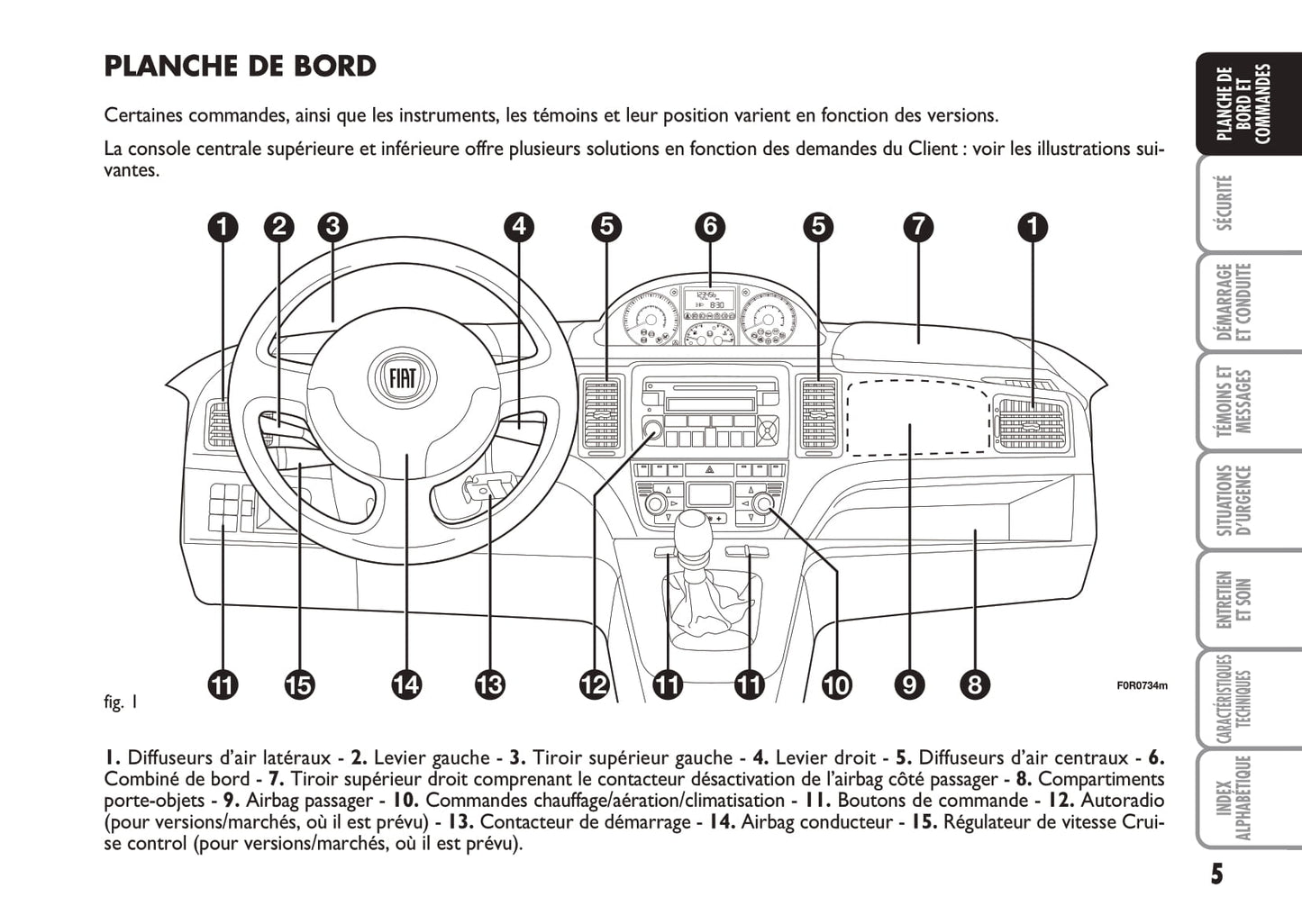 PLANCHE DE BORD

Certaines commandes, ainsi que les instruments, les témoins et leur position varient en fonction des versions.

La console centrale supérieure et inférieure offre plusieurs solutions en fonction des demandes du Client : voir les illustrations suivantes.

1 2 3 4 5 6 5 7 1

FIAT

11 15 14 13 12 11 11 10 9 8

F0R0734m

fig. 1

1. Diffuseurs d'air latéraux - 2. Levier gauche - 3. Tiroir supérieur gauche - 4. Levier droit - 5. Diffuseurs d'air centraux - 6. Combiné de bord - 7. Tiroir supérieur droit comprenant le contacteur désactivation de l'airbag côté passager - 8. Compartiments porte-objets - 9. Airbag passager - 10. Commandes chauffage/aération/climatisation - 11. Boutons de commande - 12. Autoradio (pour versions/marchés, où il est prévu) - 13. Contacteur de démarrage - 14. Airbag conducteur - 15. Régulateur de vitesse Cruise control (pour versions/marchés, où il est prévu).

PLANCHE DE BORD ET COMMANDES

SÉCURITÉ

DÉMARRAGE ET CONDUITE

TÉMOINS ET MESSAGES

SITUATIONS D'URGENCE

ENTRETIEN ET SOIN

CARACTÉRISTIQUES TECHNIQUES

INDEX ALPHABÉTIQUE

5