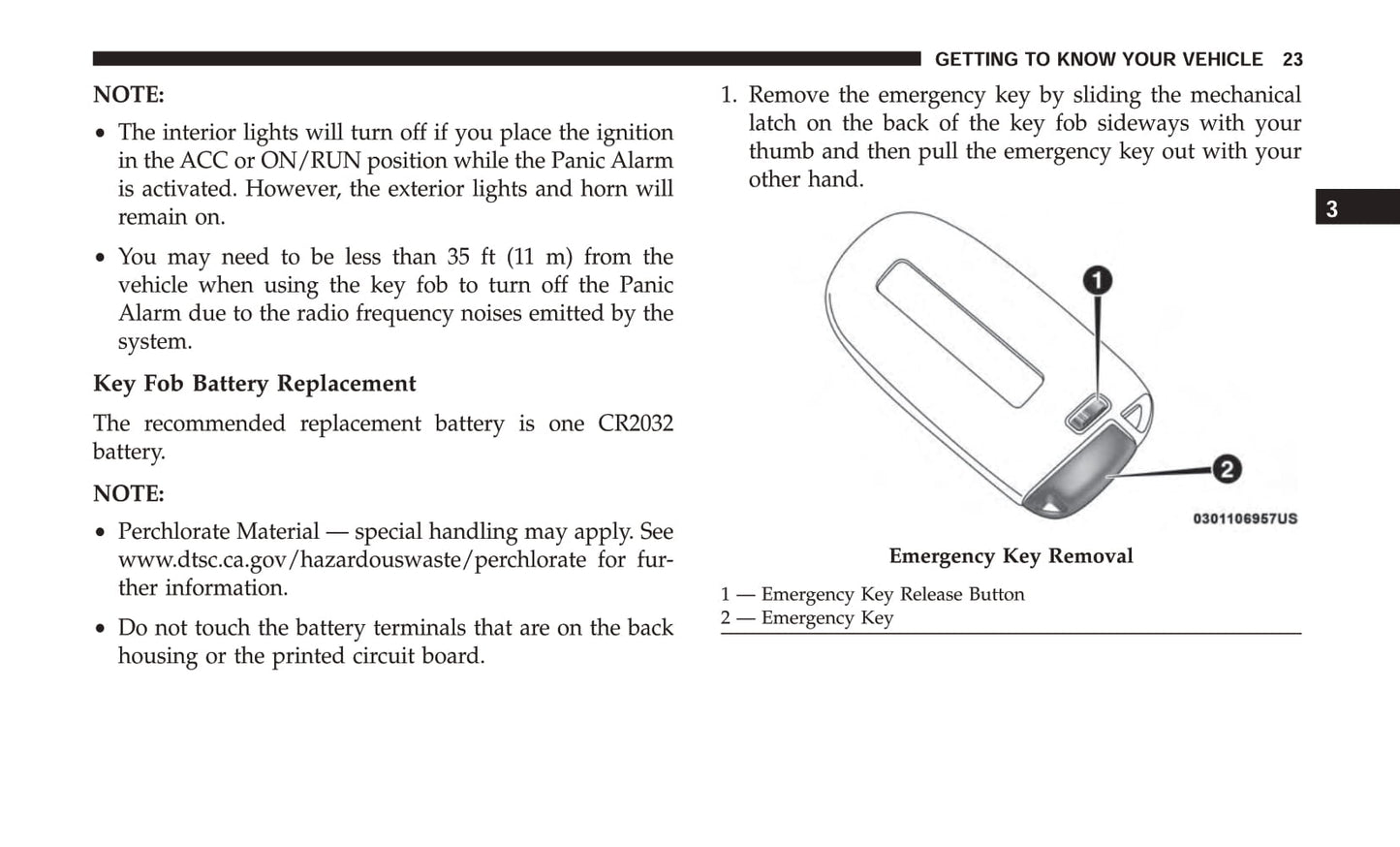 GETTING TO KNOW YOUR VEHICLE 23

NOTE:

• The interior lights will turn off if you place the ignition in the ACC or ON/RUN position while the Panic Alarm is activated. However, the exterior lights and horn will remain on.

• You may need to be less than 35 ft (11 m) from the vehicle when using the key fob to turn off the Panic Alarm due to the radio frequency noises emitted by the system.

Key Fob Battery Replacement

The recommended replacement battery is one CR2032 battery.

NOTE:

• Perchlorate Material — special handling may apply. See www.dtsc.ca.gov/hazardouswaste/perchlorate for further information.

• Do not touch the battery terminals that are on the back housing or the printed circuit board.

1. Remove the emergency key by sliding the mechanical latch on the back of the key fob sideways with your thumb and then pull the emergency key out with your other hand.

3

1

2

0301106957US

Emergency Key Removal

1 — Emergency Key Release Button
2 — Emergency Key