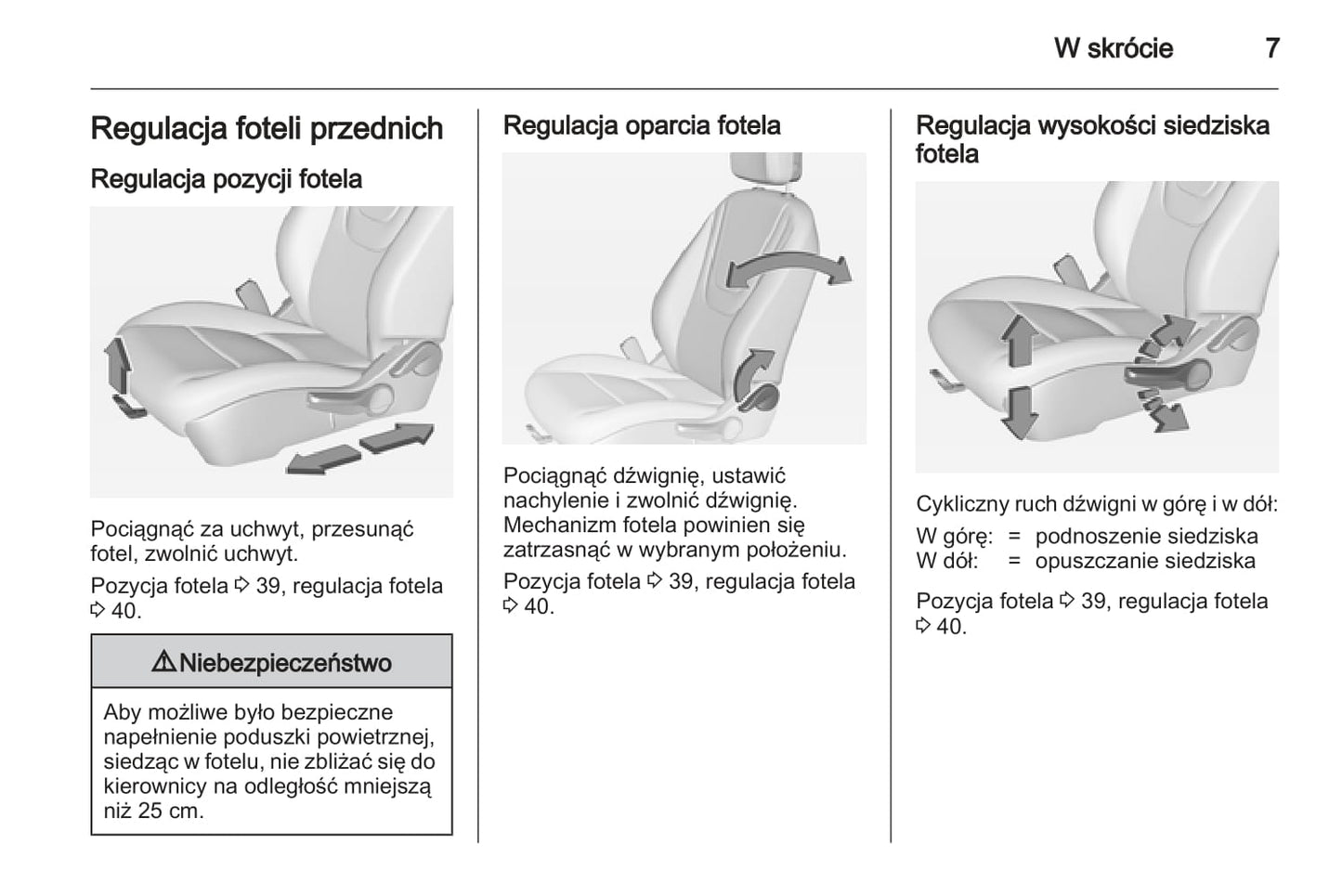 W skrócie 7

Regulacja foteli przednich

Regulacja pozycji fotela

Pociągnąć za uchwyt, przesunąć fotel, zwolnić uchwyt.

Pozycja fotela ⇨ 39, regulacja fotela ⇨ 40.

⚠ Niebezpieczeństwo

Aby możliwe było bezpieczne napełnienie poduszki powietrznej, siedząc w fotelu, nie zbliżać się do kierownicy na odległość mniejszą niż 25 cm.

Regulacja oparcia fotela

Pociągnąć dźwignię, ustawić nachylenie i zwolnić dźwignię. Mechanizm fotela powinien się zatrzasnąć w wybranym położeniu.

Pozycja fotela ⇨ 39, regulacja fotela ⇨ 40.

Regulacja wysokości siedziska fotela

Cykliczny ruch dźwigni w górę i w dół:

W górę: = podnoszenie siedziska
W dół: = opuszczanie siedziska

Pozycja fotela ⇨ 39, regulacja fotela ⇨ 40.