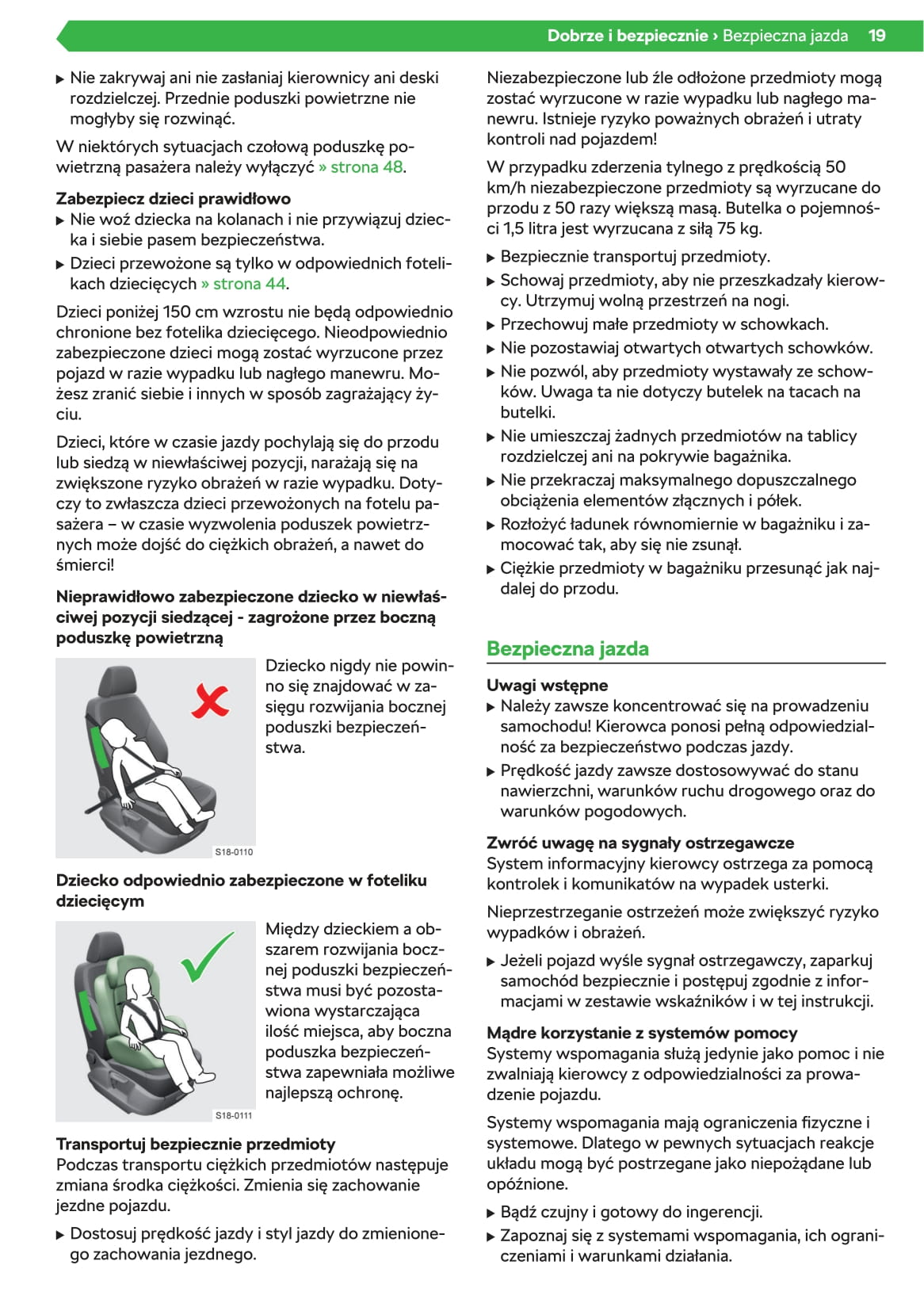 Dobrze i bezpiecznie › Bezpieczna jazda 19

▶ Nie zakrywaj ani nie zasłaniaj kierownicy ani deski rozdzielczej. Przednie poduszki powietrzne nie mogłyby się rozwinąć.

W niektórych sytuacjach czołową poduszkę powietrzną pasażera należy wyłączyć » strona 48.

Zabezpiecz dzieci prawidłowo
▶ Nie woź dziecka na kolanach i nie przywiązuj dziecka i siebie pasem bezpieczeństwa.
▶ Dzieci przewożone są tylko w odpowiednich fotelikach dziecięcych » strona 44.

Dzieci poniżej 150 cm wzrostu nie będą odpowiednio chronione bez fotelika dziecięcego. Nieodpowiednio zabezpieczone dzieci mogą zostać wyrzucone przez pojazd w razie wypadku lub nagłego manewru. Możesz zranić siebie i innych w sposób zagrażający życiu.

Dzieci, które w czasie jazdy pochylają się do przodu lub siedzą w niewłaściwej pozycji, narażają się na zwiększone ryzyko obrażeń w razie wypadku. Dotyczy to zwłaszcza dzieci przewożonych na fotelu pasażera – w czasie wyzwolenia poduszek powietrznych może dojść do ciężkich obrażeń, a nawet do śmierci!

Nieprawidłowo zabezpieczone dziecko w niewłaściwej pozycji siedzącej - zagrożone przez boczną poduszkę powietrzną

S18-0110

Dziecko nigdy nie powinno się znajdować w zasięgu rozwijania bocznej poduszki bezpieczeństwa.

Dziecko odpowiednio zabezpieczone w foteliku dziecięcym

S18-0111

Między dzieckiem a obszarem rozwijania bocznej poduszki bezpieczeństwa musi być pozostawiona wystarczająca ilość miejsca, aby boczna poduszka bezpieczeństwa zapewniała możliwe najlepszą ochronę.

Transportuj bezpiecznie przedmioty
Podczas transportu ciężkich przedmiotów następuje zmiana środka ciężkości. Zmienia się zachowanie jezdne pojazdu.

▶ Dostosuj prędkość jazdy i styl jazdy do zmienionego zachowania jezdnego.

Niezabezpieczone lub źle odłożone przedmioty mogą zostać wyrzucone w razie wypadku lub nagłego manewru. Istnieje ryzyko poważnych obrażeń i utraty kontroli nad pojazdem!

W przypadku zderzenia tylnego z prędkością 50 km/h niezabezpieczone przedmioty są wyrzucane do przodu z 50 razy większą masą. Butelka o pojemności 1,5 litra jest wyrzucana z siłą 75 kg.

▶ Bezpiecznie transportuj przedmioty.
▶ Schowaj przedmioty, aby nie przeszkadzały kierowcy. Utrzymuj wolną przestrzeń na nogi.
▶ Przechowuj małe przedmioty w schowkach.
▶ Nie pozostawiaj otwartych otwartych schowków.
▶ Nie pozwól, aby przedmioty wystawały ze schowków. Uwaga ta nie dotyczy butelek na tacach na butelki.
▶ Nie umieszczaj żadnych przedmiotów na tablicy rozdzielczej ani na pokrywie bagażnika.
▶ Nie przekraczaj maksymalnego dopuszczalnego obciążenia elementów złącznych i półek.
▶ Rozłożyć ładunek równomiernie w bagażniku i zamocować tak, aby się nie zsunął.
▶ Ciężkie przedmioty w bagażniku przesunąć jak najdalej do przodu.

Bezpieczna jazda

Uwagi wstępne
▶ Należy zawsze koncentrować się na prowadzeniu samochodu! Kierowca ponosi pełną odpowiedzialność za bezpieczeństwo podczas jazdy.
▶ Prędkość jazdy zawsze dostosowywać do stanu nawierzchni, warunków ruchu drogowego oraz do warunków pogodowych.

Zwróć uwagę na sygnały ostrzegawcze
System informacyjny kierowcy ostrzega za pomocą kontrolek i komunikatów na wypadek usterki.

Nieprzestrzeganie ostrzeżeń może zwiększyć ryzyko wypadków i obrażeń.

▶ Jeżeli pojazd wyśle sygnał ostrzegawczy, zaparkuj samochód bezpiecznie i postępuj zgodnie z informacjami w zestawie wskaźników i w tej instrukcji.

Mądre korzystanie z systemów pomocy
Systemy wspomagania służą jedynie jako pomoc i nie zwalniają kierowcy z odpowiedzialności za prowadzenie pojazdu.

Systemy wspomagania mają ograniczenia fizyczne i systemowe. Dlatego w pewnych sytuacjach reakcje układu mogą być postrzegane jako niepożądane lub opóźnione.

▶ Bądź czujny i gotowy do ingerencji.
▶ Zapoznaj się z systemami wspomagania, ich ograniczeniami i warunkami działania.