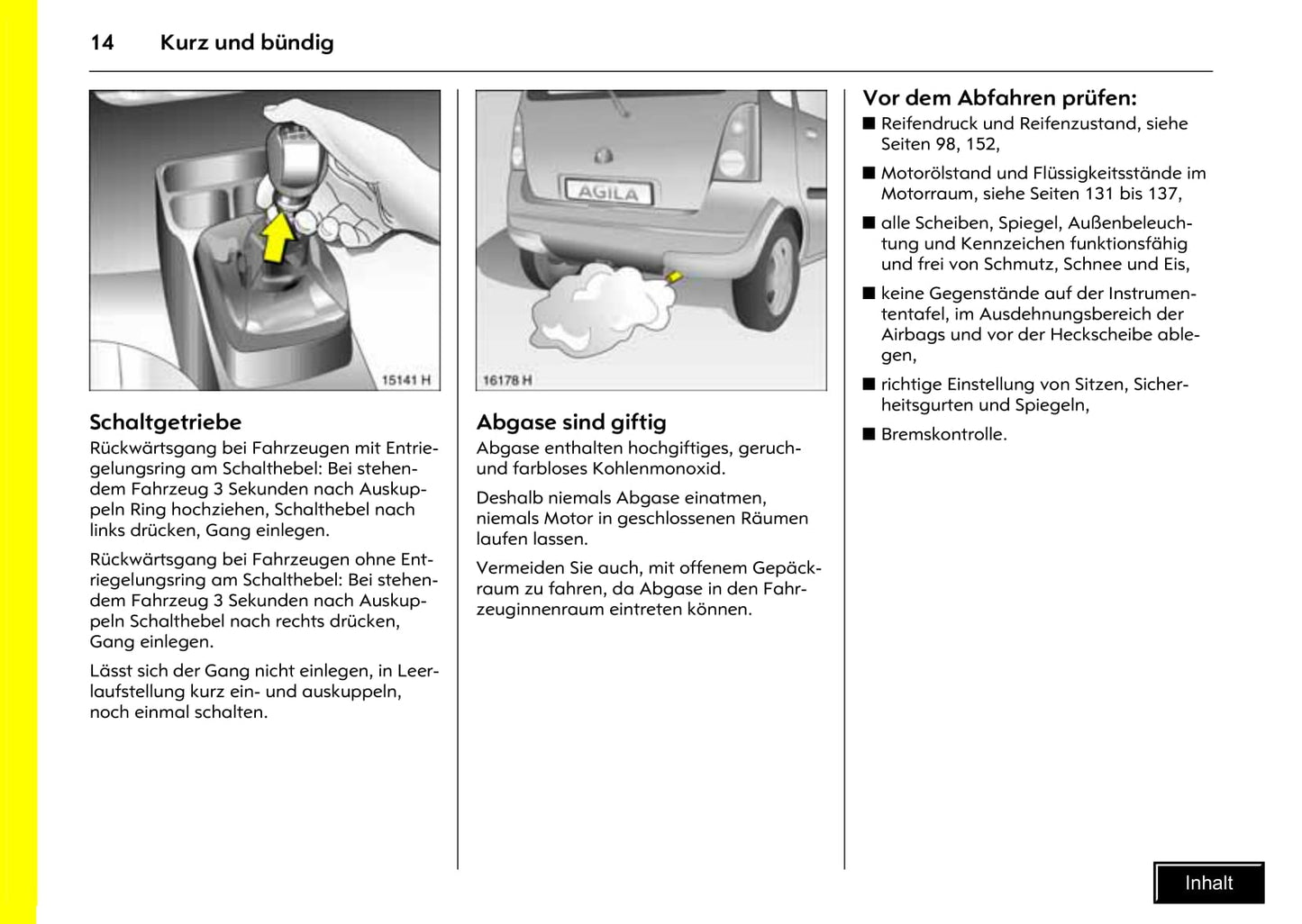 14 Kurz und bündig

15141 H

Schaltgetriebe
Rückwärtsgang bei Fahrzeugen mit Entriegelungsring am Schalthebel: Bei stehendem Fahrzeug 3 Sekunden nach Auskuppeln Ring hochziehen, Schalthebel nach links drücken, Gang einlegen.

Rückwärtsgang bei Fahrzeugen ohne Entriegelungsring am Schalthebel: Bei stehendem Fahrzeug 3 Sekunden nach Auskuppeln Schalthebel nach rechts drücken, Gang einlegen.

Lässt sich der Gang nicht einlegen, in Leerlaufstellung kurz ein- und auskuppeln, noch einmal schalten.

AGILA
16178 H

Abgase sind giftig
Abgase enthalten hochgiftiges, geruch- und farbloses Kohlenmonoxid.

Deshalb niemals Abgase einatmen, niemals Motor in geschlossenen Räumen laufen lassen.

Vermeiden Sie auch, mit offenem Gepäckraum zu fahren, da Abgase in den Fahrzeuginnenraum eintreten können.

Vor dem Abfahren prüfen:
■ Reifendruck und Reifenzustand, siehe Seiten 98, 152,
■ Motorölstand und Flüssigkeitsstände im Motorraum, siehe Seiten 131 bis 137,
■ alle Scheiben, Spiegel, Außenbeleuchtung und Kennzeichen funktionsfähig und frei von Schmutz, Schnee und Eis,
■ keine Gegenstände auf der Instrumententafel, im Ausdehnungsbereich der Airbags und vor der Heckscheibe ablegen,
■ richtige Einstellung von Sitzen, Sicherheitsgurten und Spiegeln,
■ Bremskontrolle.

Inhalt