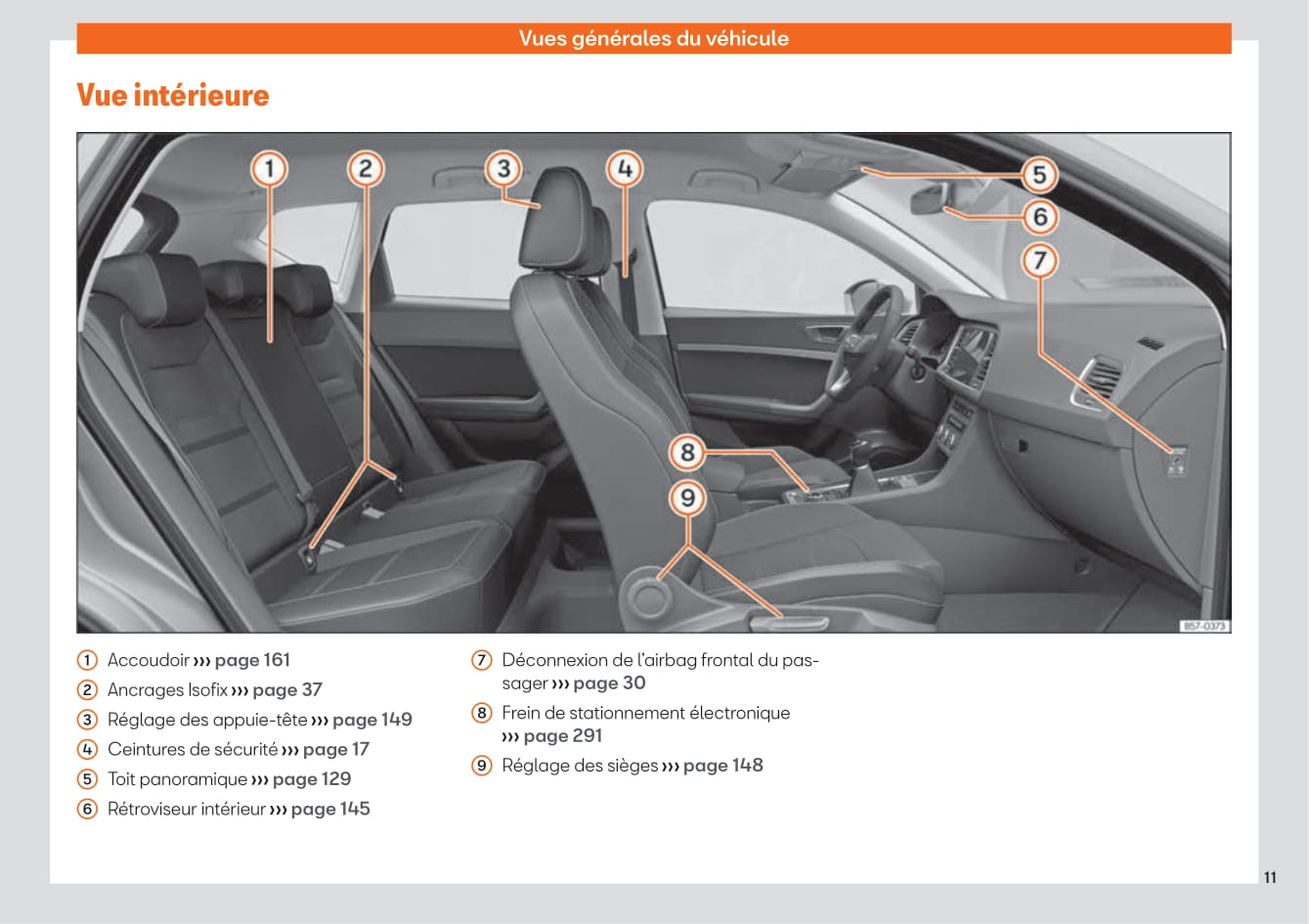 Vues générales du véhicule

Vue intérieure

1 2 3 4 5 6 7 8 9

B57-0373

1 Accoudoir ››› page 161
2 Ancrages Isofix ››› page 37
3 Réglage des appuie-tête ››› page 149
4 Ceintures de sécurité ››› page 17
5 Toit panoramique ››› page 129
6 Rétroviseur intérieur ››› page 145

7 Déconnexion de l'airbag frontal du passager ››› page 30
8 Frein de stationnement électronique ››› page 291
9 Réglage des sièges ››› page 148

11