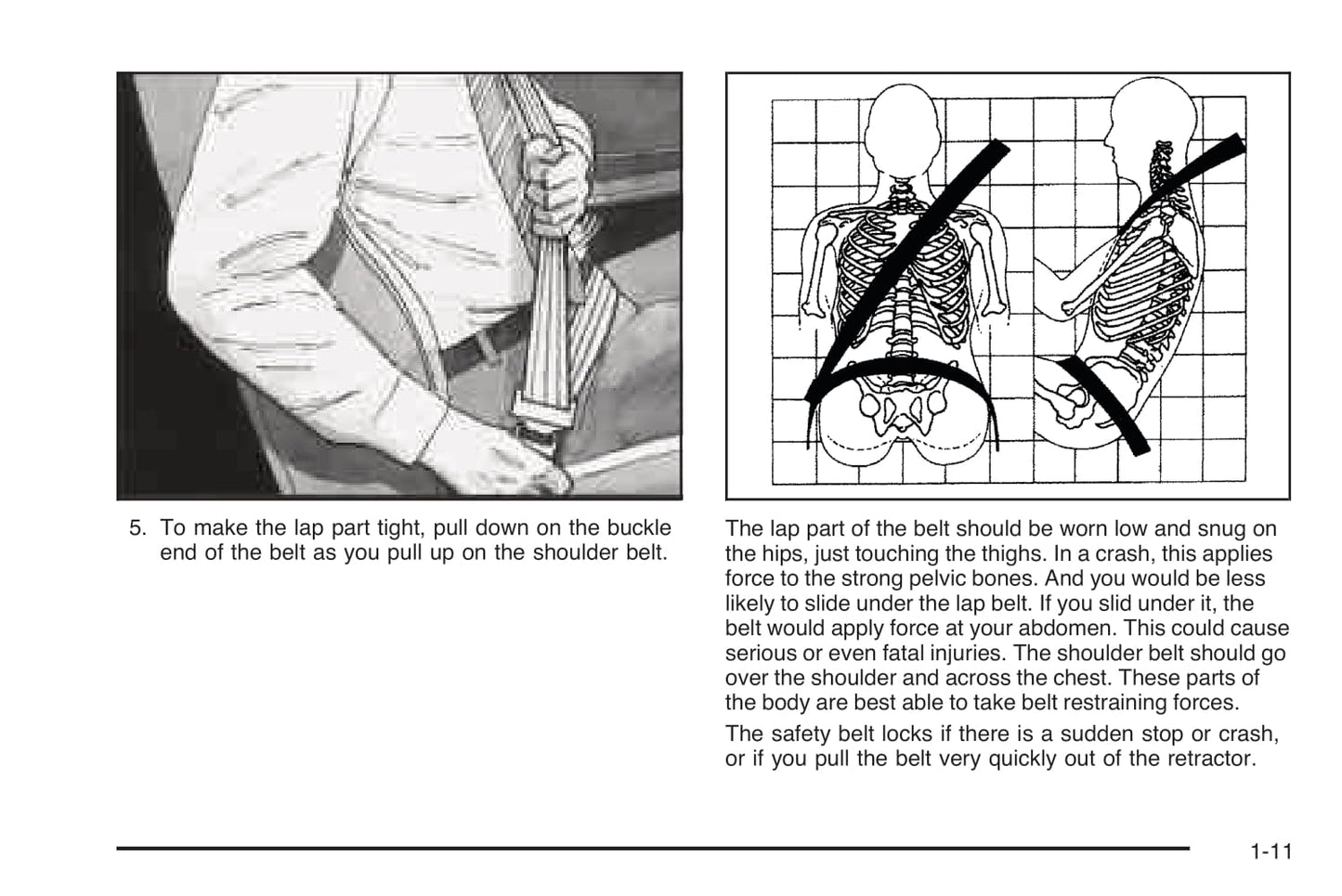 5. To make the lap part tight, pull down on the buckle end of the belt as you pull up on the shoulder belt.

The lap part of the belt should be worn low and snug on the hips, just touching the thighs. In a crash, this applies force to the strong pelvic bones. And you would be less likely to slide under the lap belt. If you slid under it, the belt would apply force at your abdomen. This could cause serious or even fatal injuries. The shoulder belt should go over the shoulder and across the chest. These parts of the body are best able to take belt restraining forces.

The safety belt locks if there is a sudden stop or crash, or if you pull the belt very quickly out of the retractor.

1-11