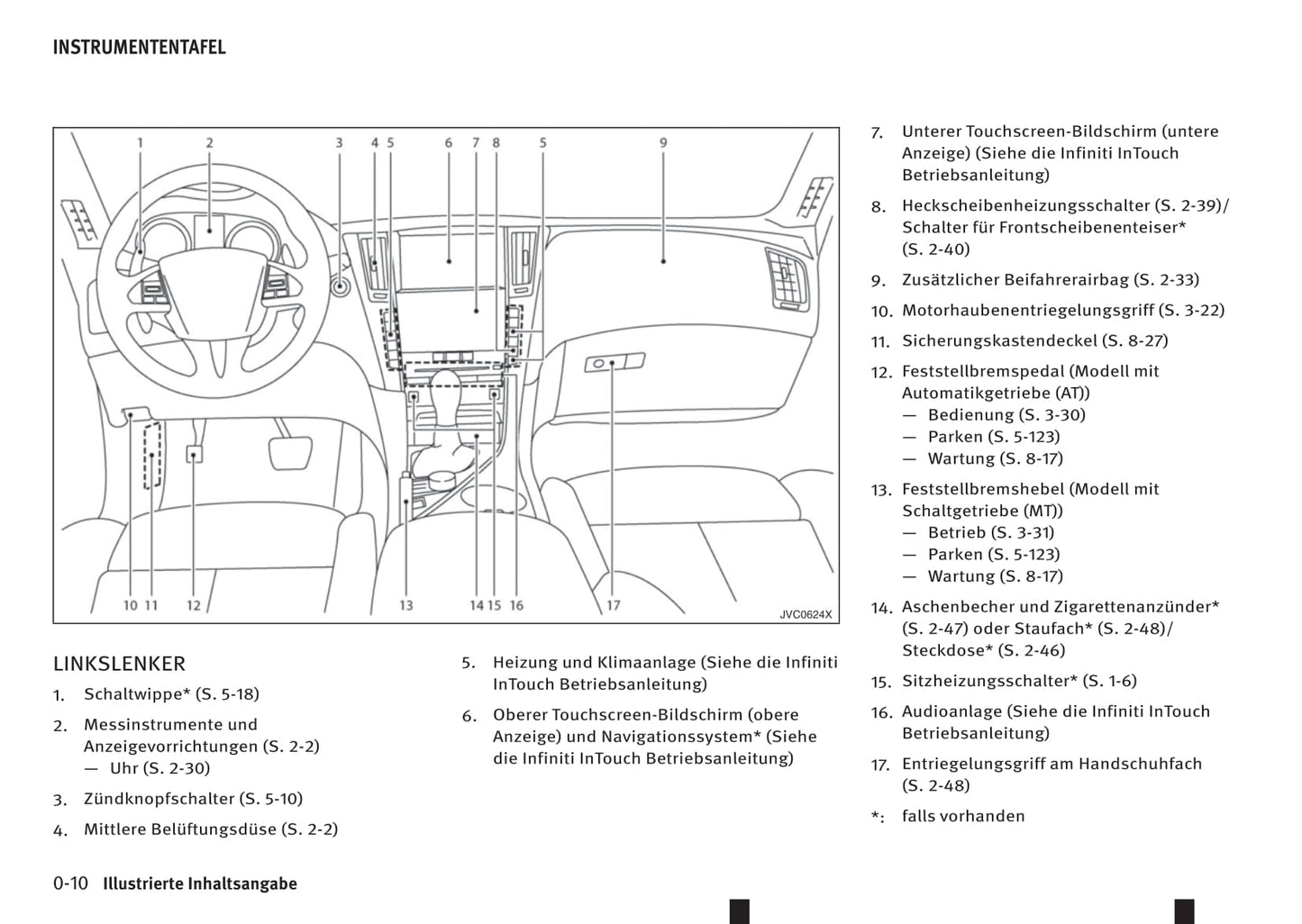 INSTRUMENTENTAFEL

1 2 3 4 5 6 7 8 5 9

10 11 12 13 14 15 16 17

JVC0624X

LINKSLENKER

1. Schaltwippe* (S. 5-18)

2. Messinstrumente und Anzeigevorrichtungen (S. 2-2)
— Uhr (S. 2-30)

3. Zündknopfschalter (S. 5-10)

4. Mittlere Belüftungsdüse (S. 2-2)

5. Heizung und Klimaanlage (Siehe die Infiniti InTouch Betriebsanleitung)

6. Oberer Touchscreen-Bildschirm (obere Anzeige) und Navigationssystem* (Siehe die Infiniti InTouch Betriebsanleitung)

7. Unterer Touchscreen-Bildschirm (untere Anzeige) (Siehe die Infiniti InTouch Betriebsanleitung)

8. Heckscheibenheizungsschalter (S. 2-39)/ Schalter für Frontscheibenenteiser* (S. 2-40)

9. Zusätzlicher Beifahrerairbag (S. 2-33)

10. Motorhaubenentriegelungsgriff (S. 3-22)

11. Sicherungskastendeckel (S. 8-27)

12. Feststellbremspedal (Modell mit Automatikgetriebe (AT))
— Bedienung (S. 3-30)
— Parken (S. 5-123)
— Wartung (S. 8-17)

13. Feststellbremshebel (Modell mit Schaltgetriebe (MT))
— Betrieb (S. 3-31)
— Parken (S. 5-123)
— Wartung (S. 8-17)

14. Aschenbecher und Zigarettenanzünder* (S. 2-47) oder Staufach* (S. 2-48)/ Steckdose* (S. 2-46)

15. Sitzheizungsschalter* (S. 1-6)

16. Audioanlage (Siehe die Infiniti InTouch Betriebsanleitung)

17. Entriegelungsgriff am Handschuhfach (S. 2-48)

*: falls vorhanden

0-10 Illustrierte Inhaltsangabe