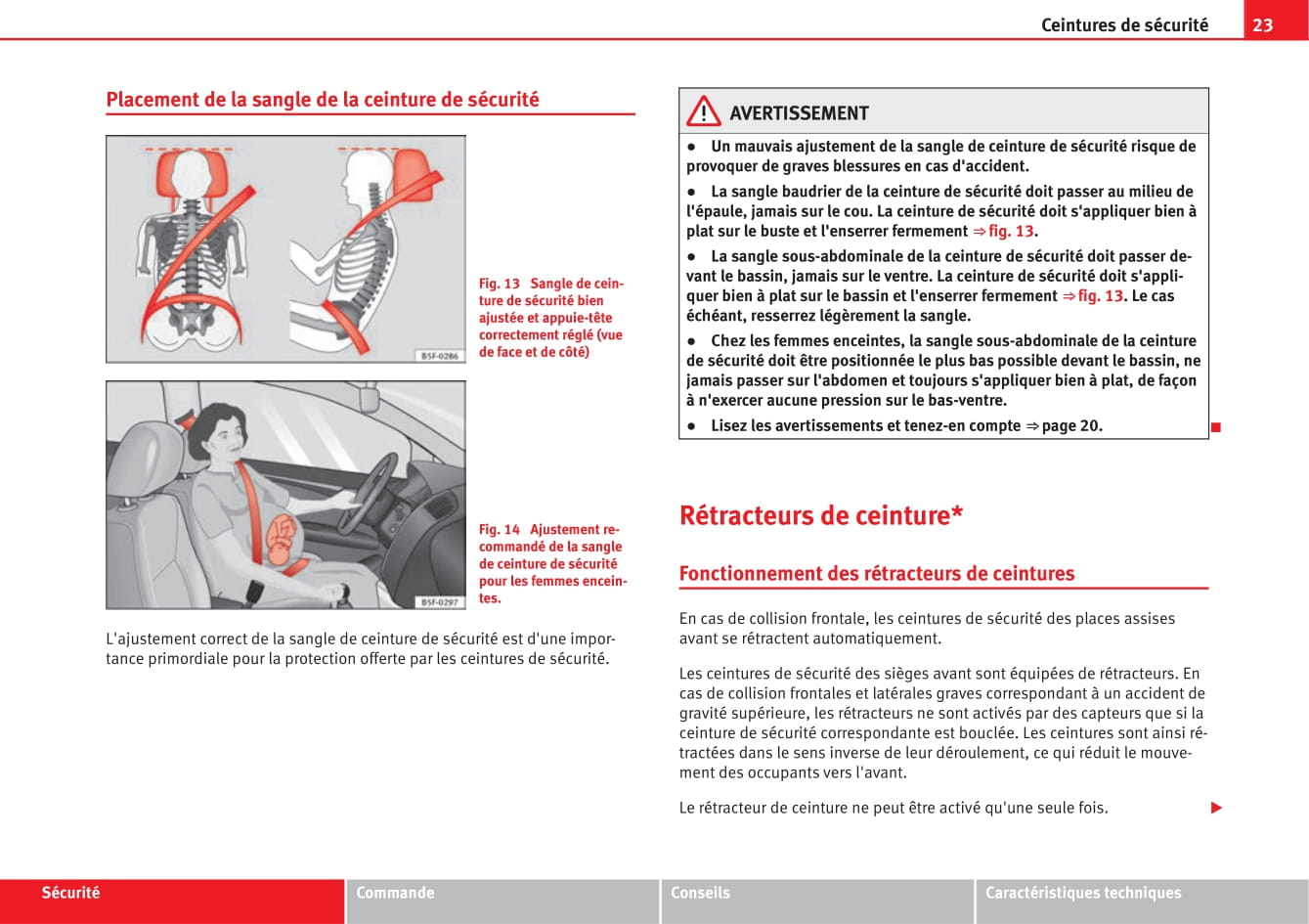 Ceintures de sécurité 23

Placement de la sangle de la ceinture de sécurité

B5F-0286

Fig. 13 Sangle de ceinture de sécurité bien ajustée et appuie-tête correctement réglé (vue de face et de côté)

B5F-0297

Fig. 14 Ajustement recommandé de la sangle de ceinture de sécurité pour les femmes enceintes.

L'ajustement correct de la sangle de ceinture de sécurité est d'une importance primordiale pour la protection offerte par les ceintures de sécurité.

AVERTISSEMENT

● Un mauvais ajustement de la sangle de ceinture de sécurité risque de provoquer de graves blessures en cas d'accident.

● La sangle baudrier de la ceinture de sécurité doit passer au milieu de l'épaule, jamais sur le cou. La ceinture de sécurité doit s'appliquer bien à plat sur le buste et l'enserrer fermement ⇒ fig. 13.

● La sangle sous-abdominale de la ceinture de sécurité doit passer devant le bassin, jamais sur le ventre. La ceinture de sécurité doit s'appliquer bien à plat sur le bassin et l'enserrer fermement ⇒ fig. 13. Le cas échéant, resserrez légèrement la sangle.

● Chez les femmes enceintes, la sangle sous-abdominale de la ceinture de sécurité doit être positionnée le plus bas possible devant le bassin, ne jamais passer sur l'abdomen et toujours s'appliquer bien à plat, de façon à n'exercer aucune pression sur le bas-ventre.

● Lisez les avertissements et tenez-en compte ⇒ page 20.

Rétracteurs de ceinture*

Fonctionnement des rétracteurs de ceintures

En cas de collision frontale, les ceintures de sécurité des places assises avant se rétractent automatiquement.

Les ceintures de sécurité des sièges avant sont équipées de rétracteurs. En cas de collision frontales et latérales graves correspondant à un accident de gravité supérieure, les rétracteurs ne sont activés par des capteurs que si la ceinture de sécurité correspondante est bouclée. Les ceintures sont ainsi rétractées dans le sens inverse de leur déroulement, ce qui réduit le mouvement des occupants vers l'avant.

Le rétracteur de ceinture ne peut être activé qu'une seule fois.

Sécurité Commande Conseils Caractéristiques techniques