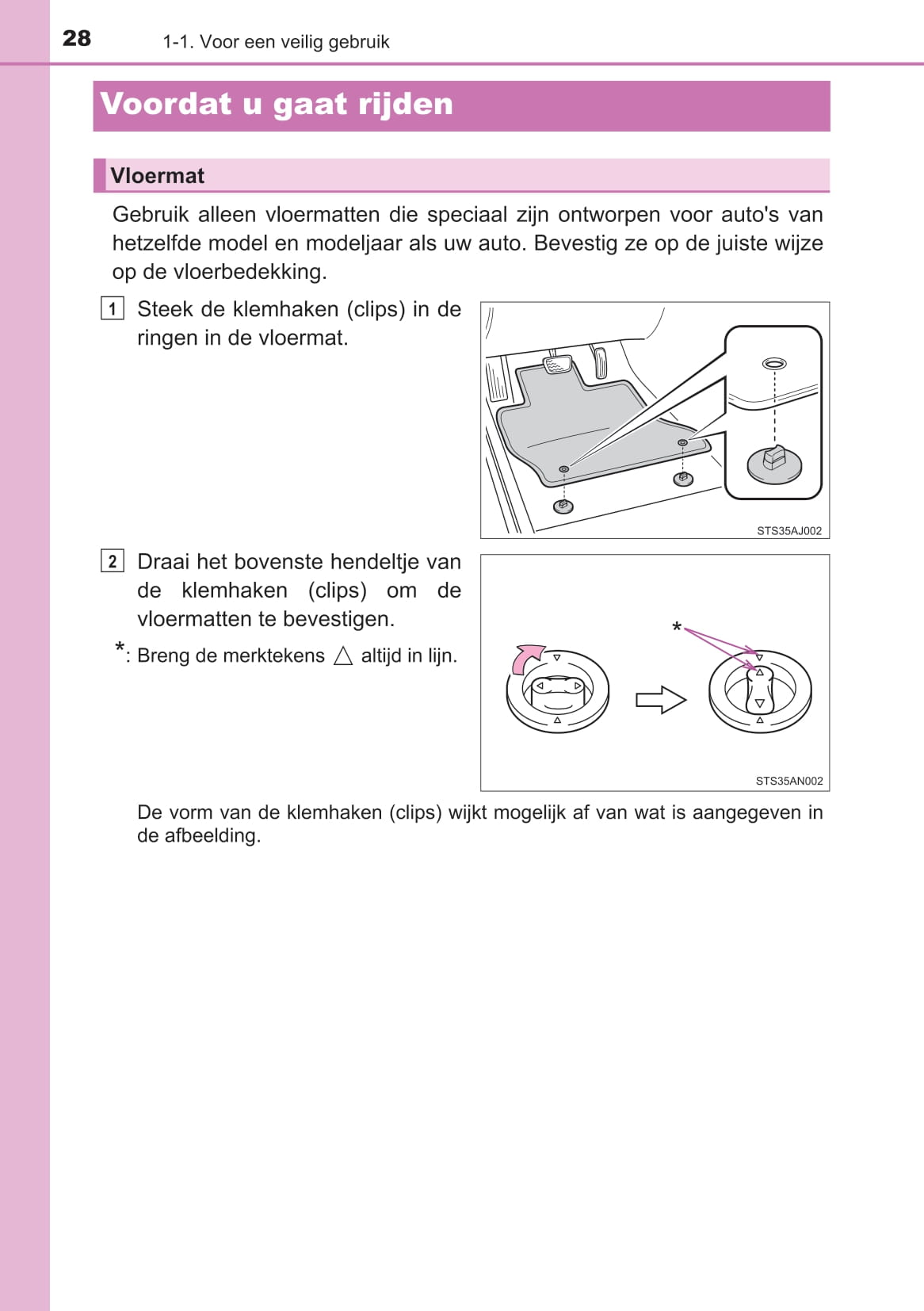 28 1-1. Voor een veilig gebruik

Voordat u gaat rijden

Vloermat

Gebruik alleen vloermatten die speciaal zijn ontworpen voor auto's van hetzelfde model en modeljaar als uw auto. Bevestig ze op de juiste wijze op de vloerbedekking.

1 Steek de klemhaken (clips) in de ringen in de vloermat.

STS35AJ002

2 Draai het bovenste hendeltje van de klemhaken (clips) om de vloermatten te bevestigen.

*: Breng de merktekens △ altijd in lijn.

*

STS35AN002

De vorm van de klemhaken (clips) wijkt mogelijk af van wat is aangegeven in de afbeelding.