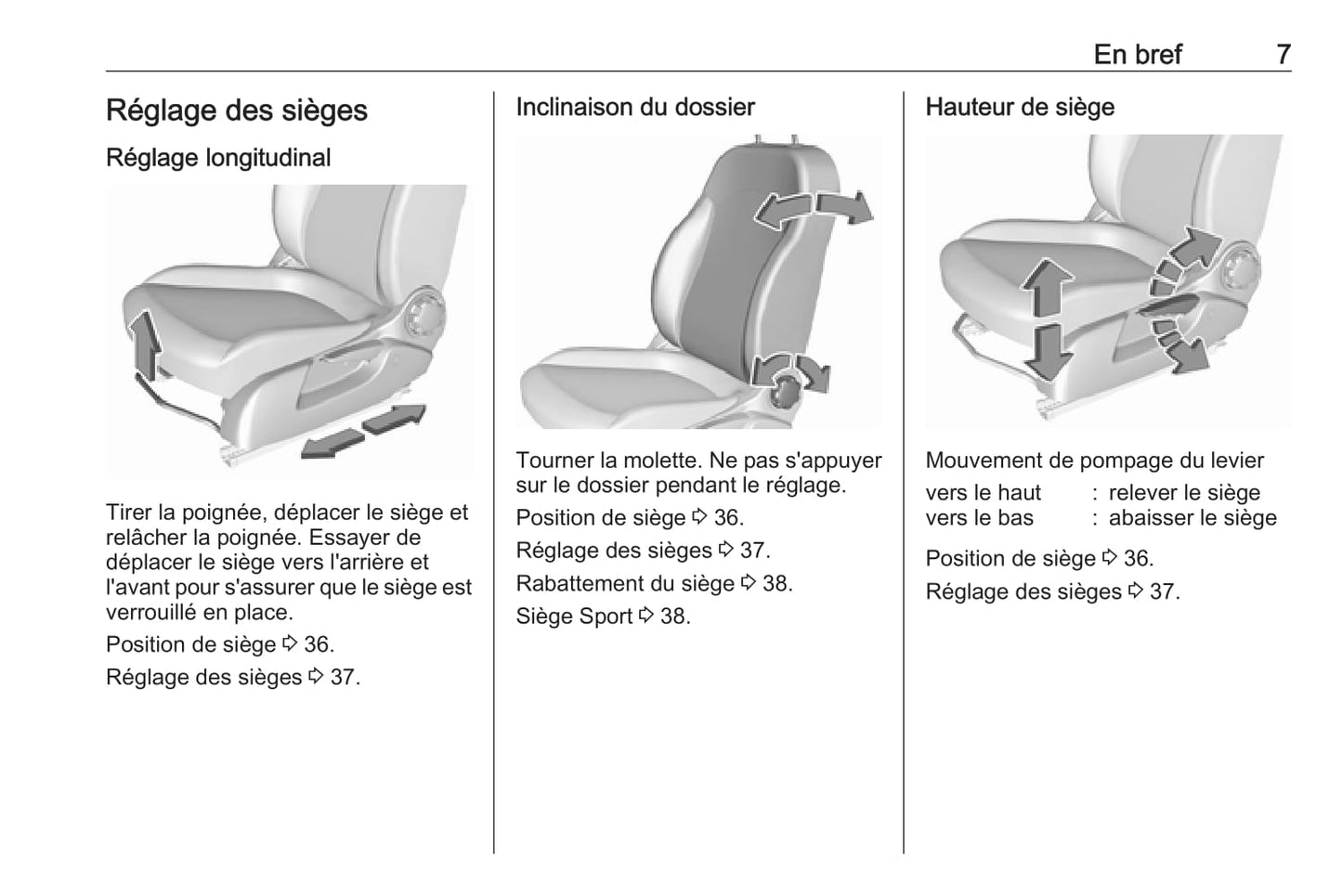 En bref 7

Réglage des sièges

Réglage longitudinal

Tirer la poignée, déplacer le siège et relâcher la poignée. Essayer de déplacer le siège vers l'arrière et l'avant pour s'assurer que le siège est verrouillé en place.

Position de siège ⇨ 36.

Réglage des sièges ⇨ 37.

Inclinaison du dossier

Tourner la molette. Ne pas s'appuyer sur le dossier pendant le réglage.

Position de siège ⇨ 36.

Réglage des sièges ⇨ 37.

Rabattement du siège ⇨ 38.

Siège Sport ⇨ 38.

Hauteur de siège

Mouvement de pompage du levier

vers le haut : relever le siège
vers le bas : abaisser le siège

Position de siège ⇨ 36.

Réglage des sièges ⇨ 37.