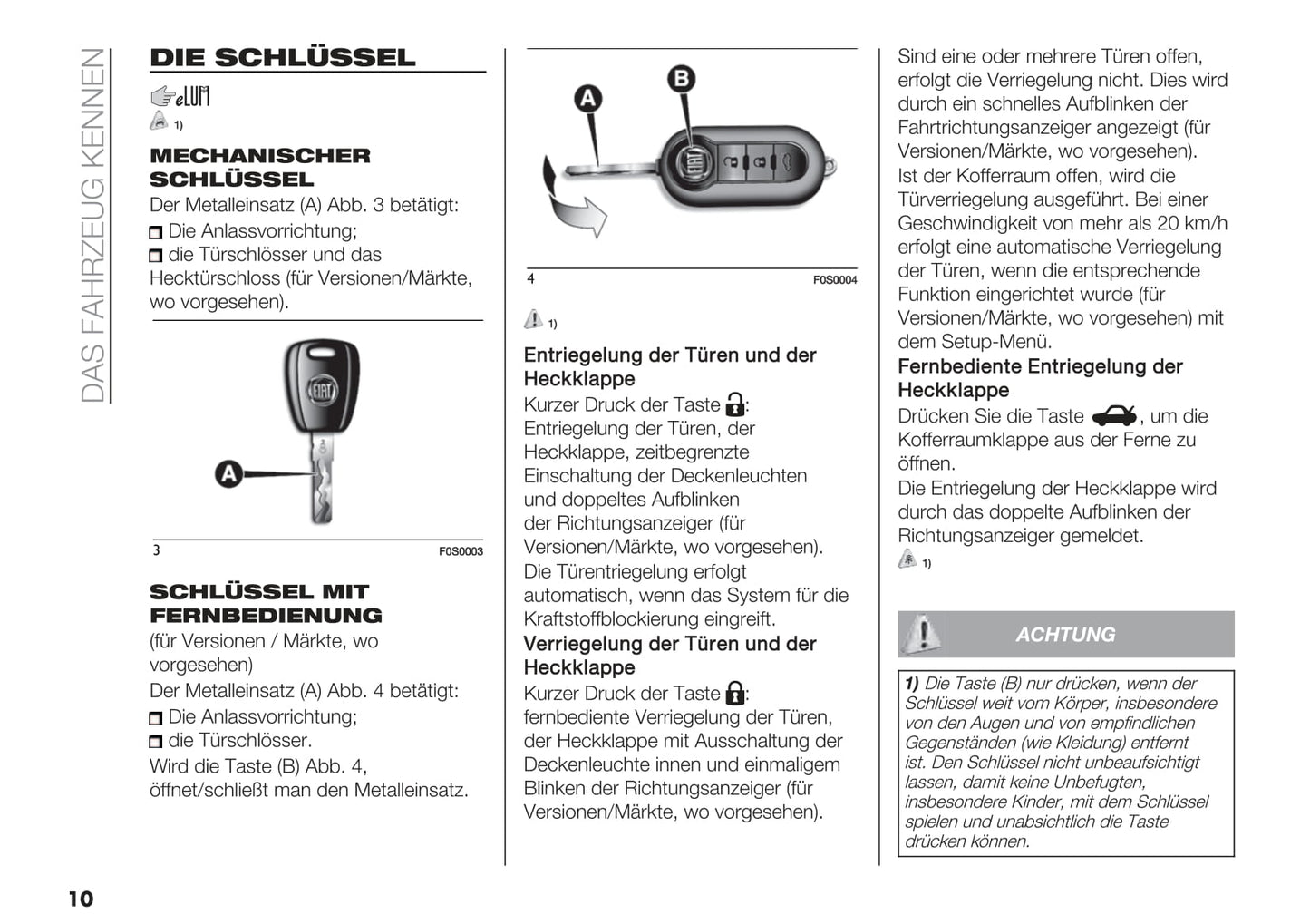 DAS FAHRZEUG KENNEN

DIE SCHLÜSSEL

eLUM

1)

MECHANISCHER SCHLÜSSEL

Der Metalleinsatz (A) Abb. 3 betätigt:

Die Anlassvorrichtung;

die Türschlösser und das Hecktürschloss (für Versionen/Märkte, wo vorgesehen).

A

3 F0S0003

SCHLÜSSEL MIT FERNBEDIENUNG

(für Versionen / Märkte, wo vorgesehen)

Der Metalleinsatz (A) Abb. 4 betätigt:

Die Anlassvorrichtung;

die Türschlösser.

Wird die Taste (B) Abb. 4, öffnet/schließt man den Metalleinsatz.

A B

4 F0S0004

1)

Entriegelung der Türen und der Heckklappe

Kurzer Druck der Taste : Entriegelung der Türen, der Heckklappe, zeitbegrenzte Einschaltung der Deckenleuchten und doppeltes Aufblinken der Richtungsanzeiger (für Versionen/Märkte, wo vorgesehen).

Die Türentriegelung erfolgt automatisch, wenn das System für die Kraftstoffblockierung eingreift.

Verriegelung der Türen und der Heckklappe

Kurzer Druck der Taste : fernbediente Verriegelung der Türen, der Heckklappe mit Ausschaltung der Deckenleuchte innen und einmaligem Blinken der Richtungsanzeiger (für Versionen/Märkte, wo vorgesehen).

Sind eine oder mehrere Türen offen, erfolgt die Verriegelung nicht. Dies wird durch ein schnelles Aufblinken der Fahrtrichtungsanzeiger angezeigt (für Versionen/Märkte, wo vorgesehen).

Ist der Kofferraum offen, wird die Türverriegelung ausgeführt. Bei einer Geschwindigkeit von mehr als 20 km/h erfolgt eine automatische Verriegelung der Türen, wenn die entsprechende Funktion eingerichtet wurde (für Versionen/Märkte, wo vorgesehen) mit dem Setup-Menü.

Fernbediente Entriegelung der Heckklappe

Drücken Sie die Taste , um die Kofferraumklappe aus der Ferne zu öffnen.

Die Entriegelung der Heckklappe wird durch das doppelte Aufblinken der Richtungsanzeiger gemeldet.

1)

ACHTUNG

1) Die Taste (B) nur drücken, wenn der Schlüssel weit vom Körper, insbesondere von den Augen und von empfindlichen Gegenständen (wie Kleidung) entfernt ist. Den Schlüssel nicht unbeaufsichtigt lassen, damit keine Unbefugten, insbesondere Kinder, mit dem Schlüssel spielen und unabsichtlich die Taste drücken können.

10