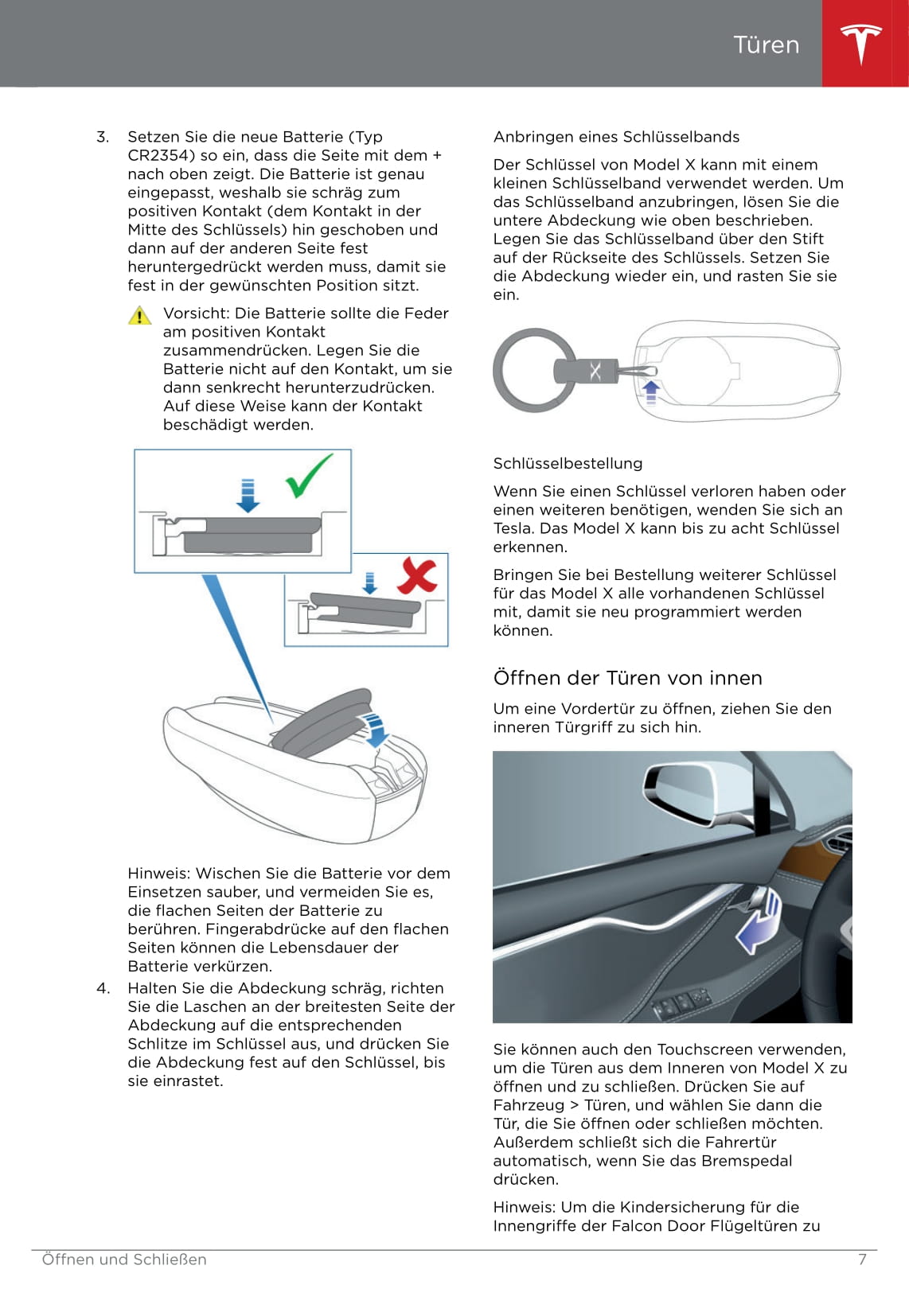 Türen

3. Setzen Sie die neue Batterie (Typ CR2354) so ein, dass die Seite mit dem + nach oben zeigt. Die Batterie ist genau eingepasst, weshalb sie schräg zum positiven Kontakt (dem Kontakt in der Mitte des Schlüssels) hin geschoben und dann auf der anderen Seite fest heruntergedrückt werden muss, damit sie fest in der gewünschten Position sitzt.

Vorsicht: Die Batterie sollte die Feder am positiven Kontakt zusammendrücken. Legen Sie die Batterie nicht auf den Kontakt, um sie dann senkrecht herunterzudrücken. Auf diese Weise kann der Kontakt beschädigt werden.

Hinweis: Wischen Sie die Batterie vor dem Einsetzen sauber, und vermeiden Sie es, die flachen Seiten der Batterie zu berühren. Fingerabdrücke auf den flachen Seiten können die Lebensdauer der Batterie verkürzen.

4. Halten Sie die Abdeckung schräg, richten Sie die Laschen an der breitesten Seite der Abdeckung auf die entsprechenden Schlitze im Schlüssel aus, und drücken Sie die Abdeckung fest auf den Schlüssel, bis sie einrastet.

Anbringen eines Schlüsselbands

Der Schlüssel von Model X kann mit einem kleinen Schlüsselband verwendet werden. Um das Schlüsselband anzubringen, lösen Sie die untere Abdeckung wie oben beschrieben. Legen Sie das Schlüsselband über den Stift auf der Rückseite des Schlüssels. Setzen Sie die Abdeckung wieder ein, und rasten Sie sie ein.

Schlüsselbestellung

Wenn Sie einen Schlüssel verloren haben oder einen weiteren benötigen, wenden Sie sich an Tesla. Das Model X kann bis zu acht Schlüssel erkennen.

Bringen Sie bei Bestellung weiterer Schlüssel für das Model X alle vorhandenen Schlüssel mit, damit sie neu programmiert werden können.

Öffnen der Türen von innen

Um eine Vordertür zu öffnen, ziehen Sie den inneren Türgriff zu sich hin.

Sie können auch den Touchscreen verwenden, um die Türen aus dem Inneren von Model X zu öffnen und zu schließen. Drücken Sie auf Fahrzeug > Türen, und wählen Sie dann die Tür, die Sie öffnen oder schließen möchten. Außerdem schließt sich die Fahrertür automatisch, wenn Sie das Bremspedal drücken.

Hinweis: Um die Kindersicherung für die Innengriffe der Falcon Door Flügeltüren zu

Öffnen und Schließen 7