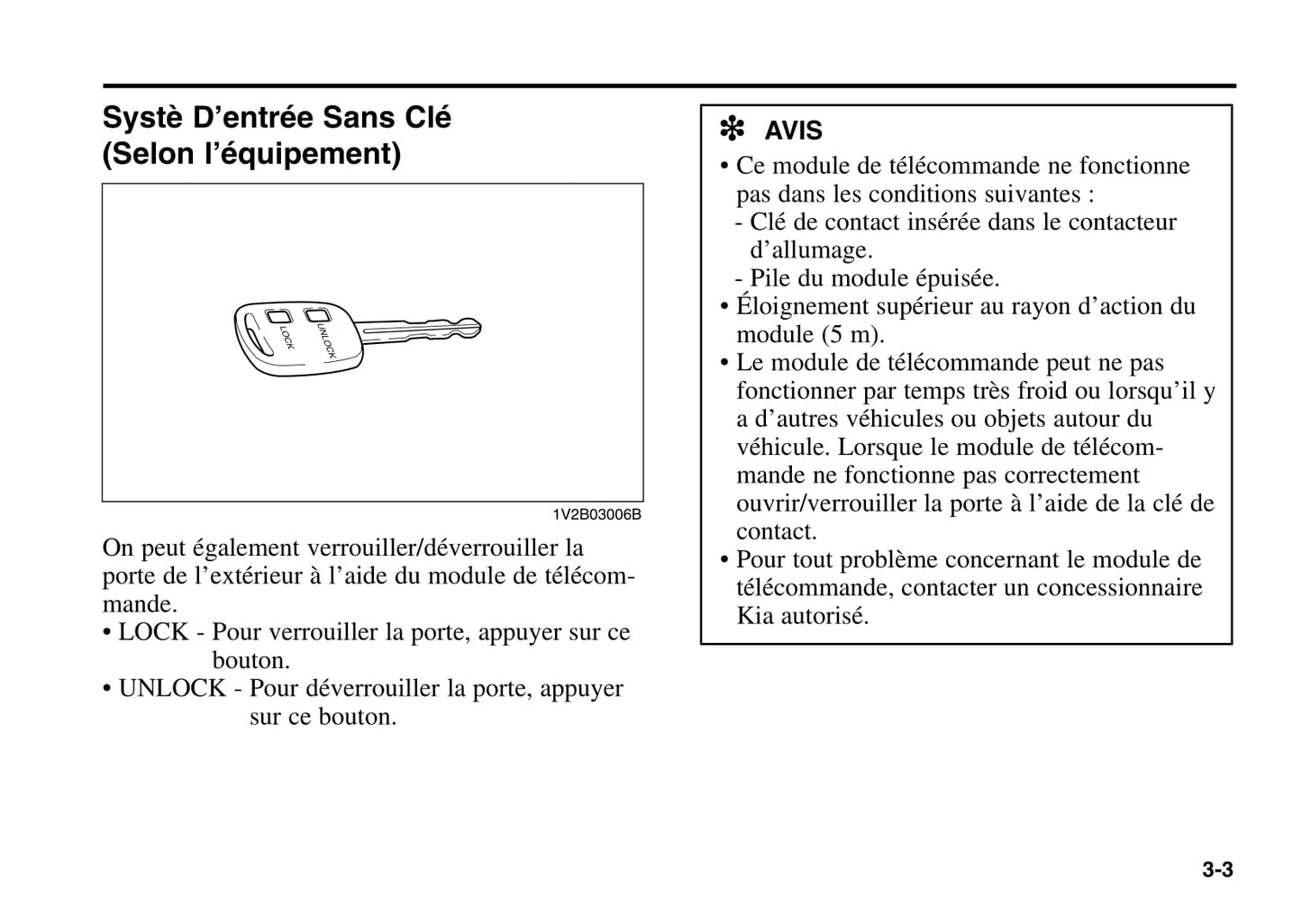 Systè D’entrée Sans Clé (Selon l’équipement)

LOCK

UNLOCK

1V2B03006B

On peut également verrouiller/déverrouiller la porte de l’extérieur à l’aide du module de télécommande.
• LOCK - Pour verrouiller la porte, appuyer sur ce bouton.
• UNLOCK - Pour déverrouiller la porte, appuyer sur ce bouton.

✽ AVIS
• Ce module de télécommande ne fonctionne pas dans les conditions suivantes :
- Clé de contact insérée dans le contacteur d’allumage.
- Pile du module épuisée.
• Éloignement supérieur au rayon d’action du module (5 m).
• Le module de télécommande peut ne pas fonctionner par temps très froid ou lorsqu’il y a d’autres véhicules ou objets autour du véhicule. Lorsque le module de télécommande ne fonctionne pas correctement ouvrir/verrouiller la porte à l’aide de la clé de contact.
• Pour tout problème concernant le module de télécommande, contacter un concessionnaire Kia autorisé.

3-3