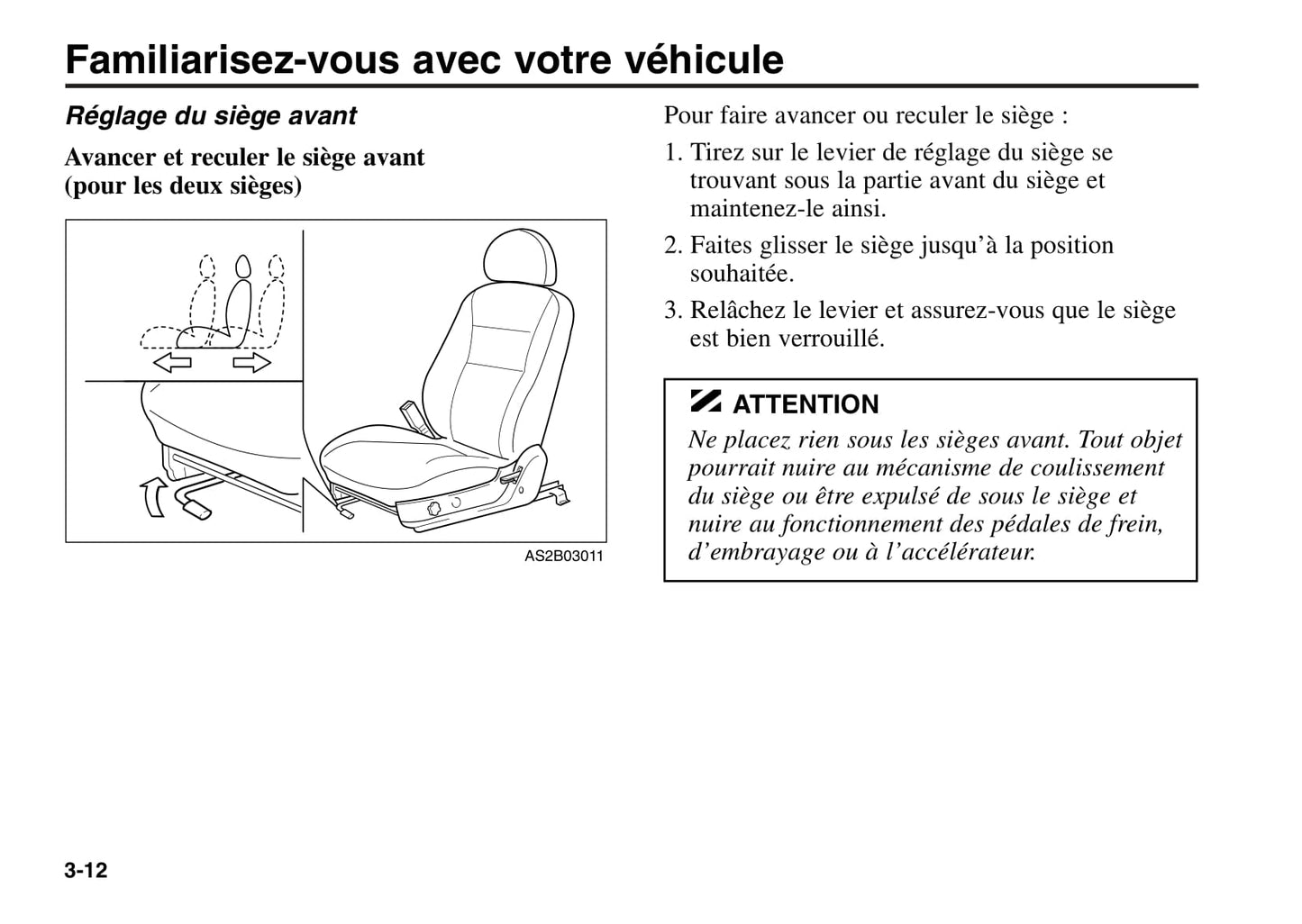 Familiarisez-vous avec votre véhicule

Réglage du siège avant

Avancer et reculer le siège avant (pour les deux sièges)

AS2B03011

Pour faire avancer ou reculer le siège :

1. Tirez sur le levier de réglage du siège se trouvant sous la partie avant du siège et maintenez-le ainsi.

2. Faites glisser le siège jusqu'à la position souhaitée.

3. Relâchez le levier et assurez-vous que le siège est bien verrouillé.

ATTENTION

Ne placez rien sous les sièges avant. Tout objet pourrait nuire au mécanisme de coulissement du siège ou être expulsé de sous le siège et nuire au fonctionnement des pédales de frein, d'embrayage ou à l'accélérateur.

3-12