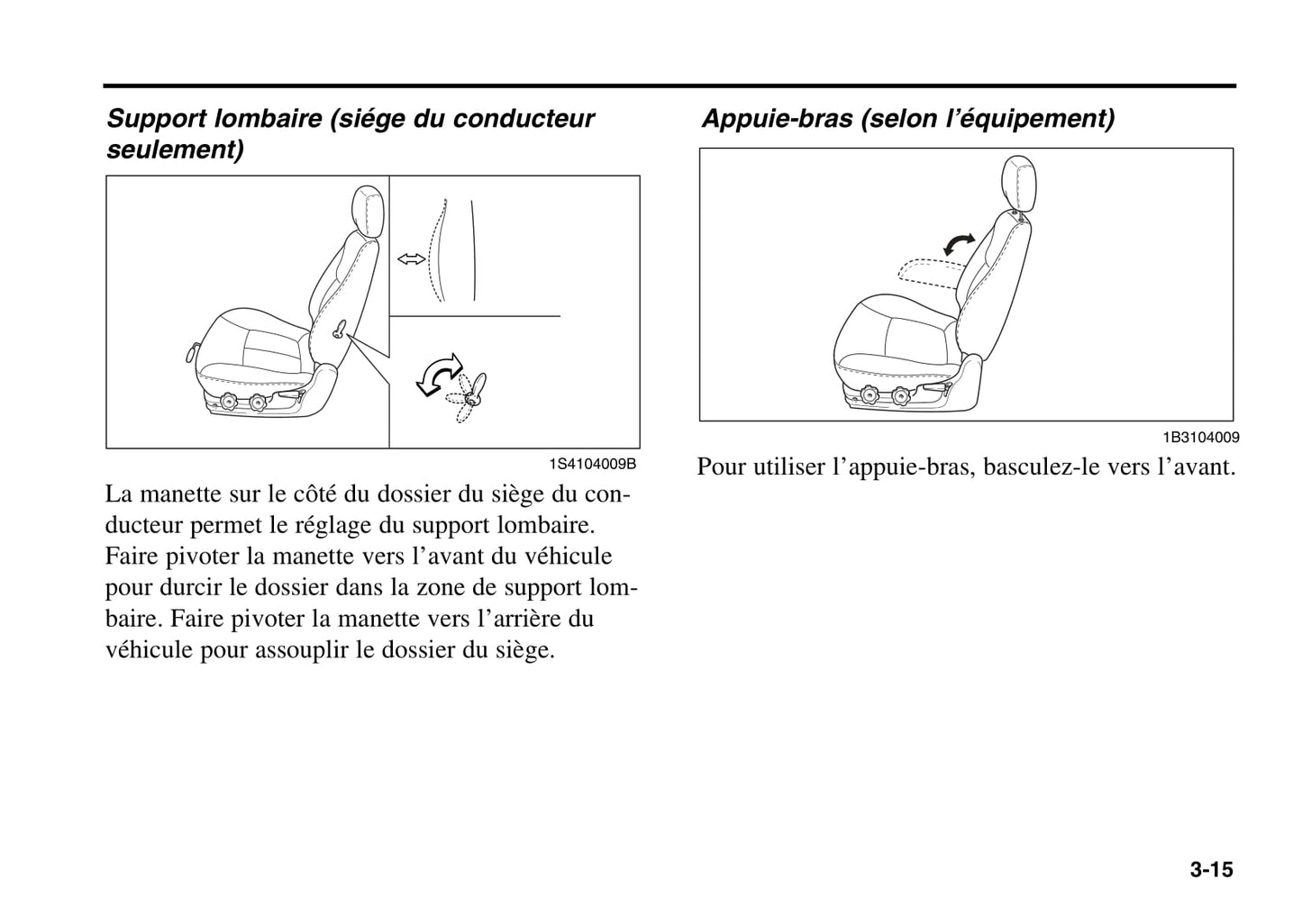 Support lombaire (siége du conducteur seulement)

1S4104009B

La manette sur le côté du dossier du siège du conducteur permet le réglage du support lombaire. Faire pivoter la manette vers l'avant du véhicule pour durcir le dossier dans la zone de support lombaire. Faire pivoter la manette vers l'arrière du véhicule pour assouplir le dossier du siège.

Appuie-bras (selon l'équipement)

1B3104009

Pour utiliser l'appuie-bras, basculez-le vers l'avant.

3-15