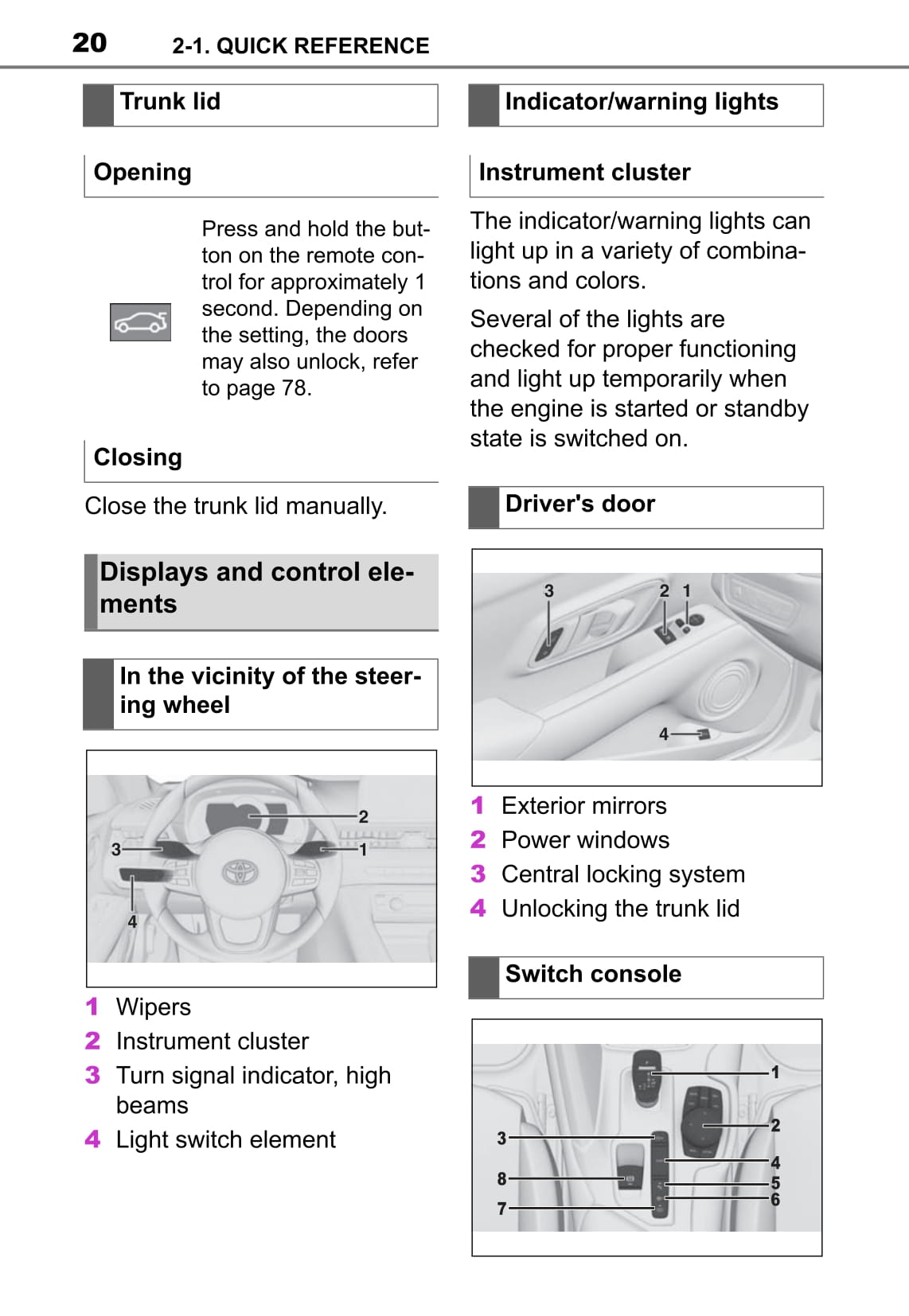 20 2-1. QUICK REFERENCE

Trunk lid

Opening

Press and hold the button on the remote control for approximately 1 second. Depending on the setting, the doors may also unlock, refer to page 78.

Closing

Close the trunk lid manually.

Displays and control elements

In the vicinity of the steering wheel

2
3
1
4

1 Wipers
2 Instrument cluster
3 Turn signal indicator, high beams
4 Light switch element

Indicator/warning lights

Instrument cluster

The indicator/warning lights can light up in a variety of combinations and colors.

Several of the lights are checked for proper functioning and light up temporarily when the engine is started or standby state is switched on.

Driver's door

3
2 1
4

1 Exterior mirrors
2 Power windows
3 Central locking system
4 Unlocking the trunk lid

Switch console

1
2
3
4
8
5
6
7